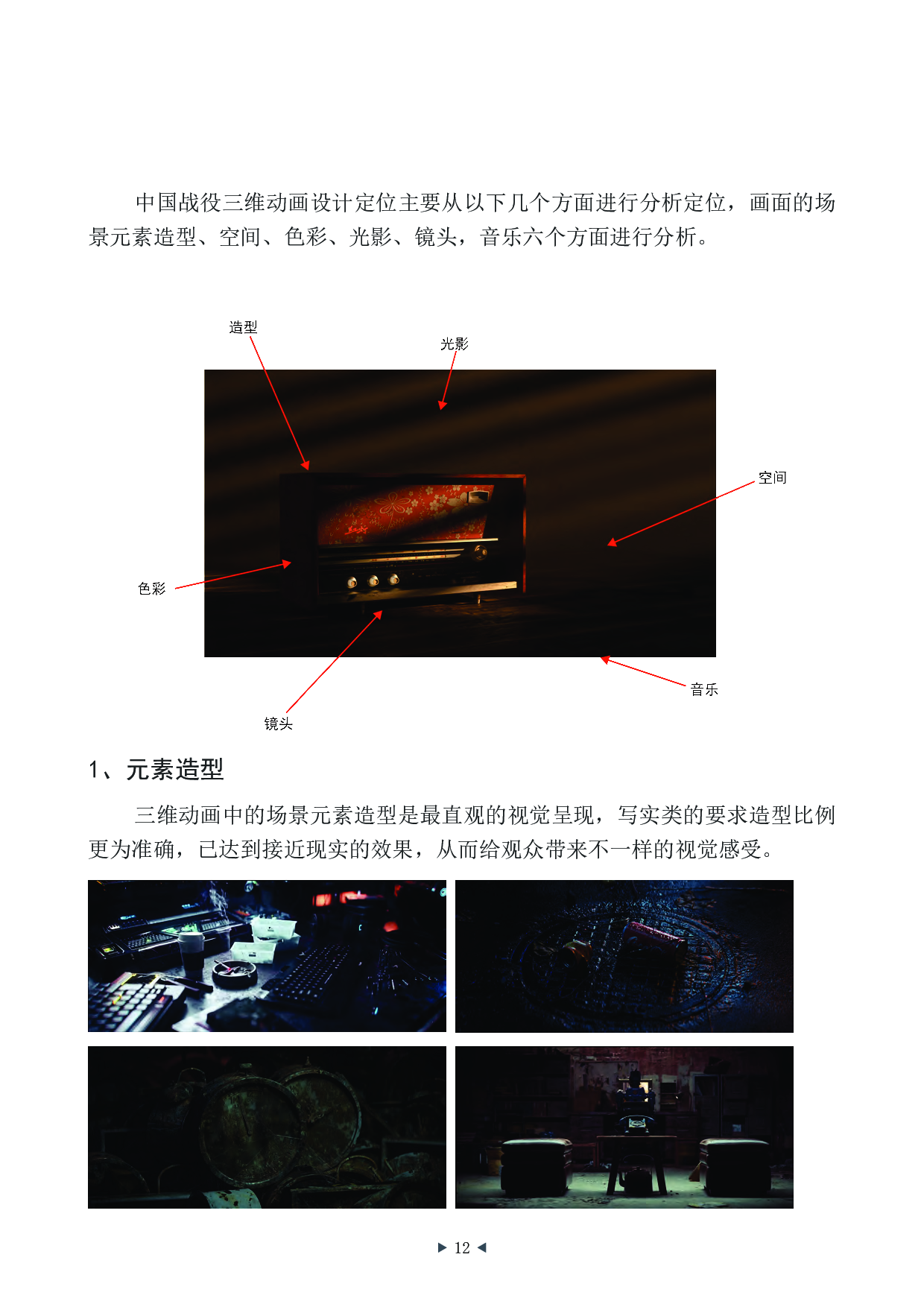 中国战役三维动画设计定位主要从以下几个方面进行分析定位，画面的场景元素造型、空间、色彩、光影、镜头，音乐六个方面进行分析。

造型

光影

空间

色彩

音乐

镜头

1、元素造型

三维动画中的场景元素造型是最直观的视觉呈现，写实类的要求造型比例更为准确，已达到接近现实的效果，从而给观众带来不一样的视觉感受。

▶ 12 ◀