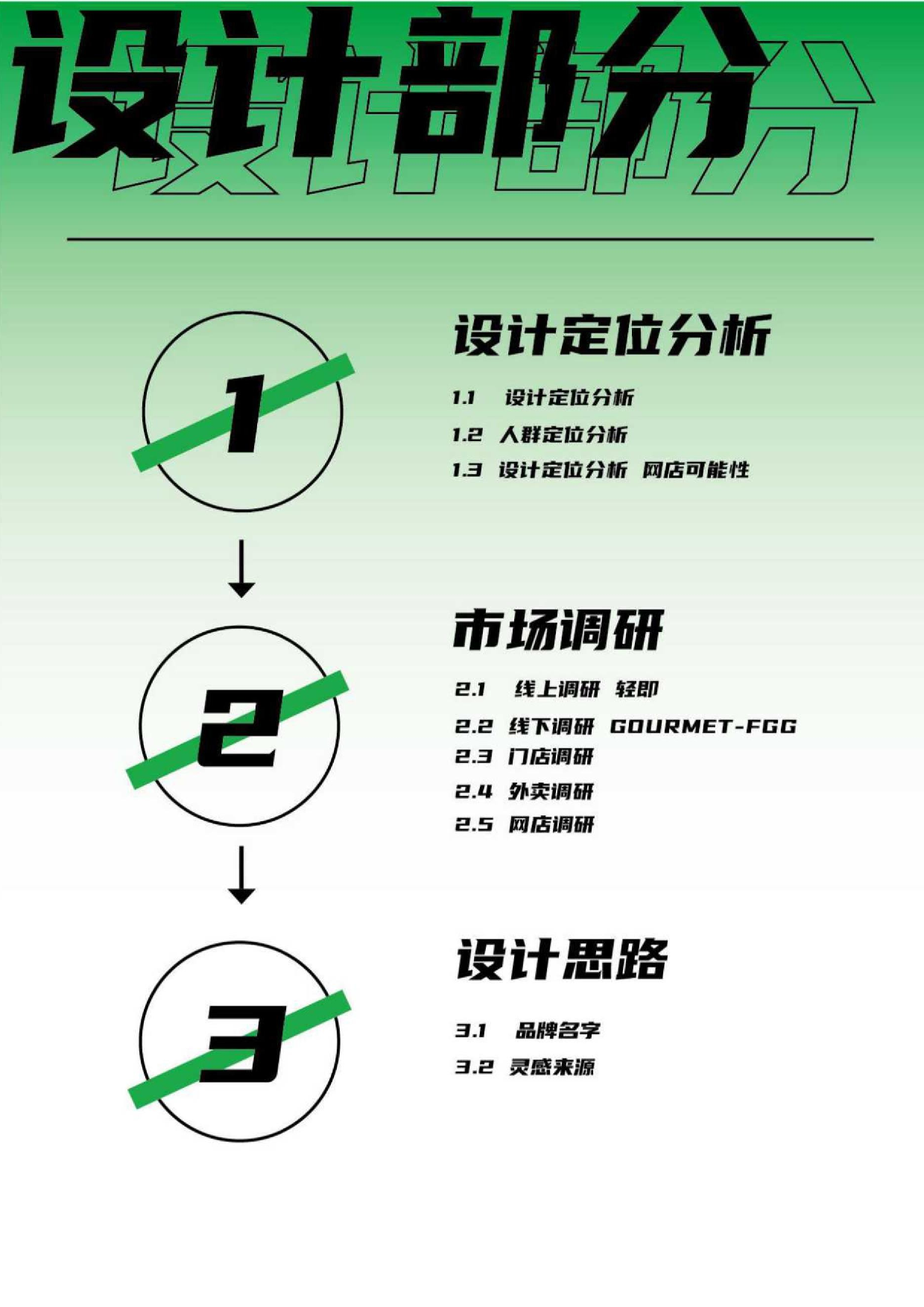 设计部分

1

设计定位分析

1.1 设计定位分析

1.2 人群定位分析

1.3 设计定位分析 网店可能性

2

市场调研

2.1 线上调研 轻即

2.2 线下调研 GOURMET-FGG

2.3 门店调研

2.4 外卖调研

2.5 网店调研

3

设计思路

3.1 品牌名字

3.2 灵感来源