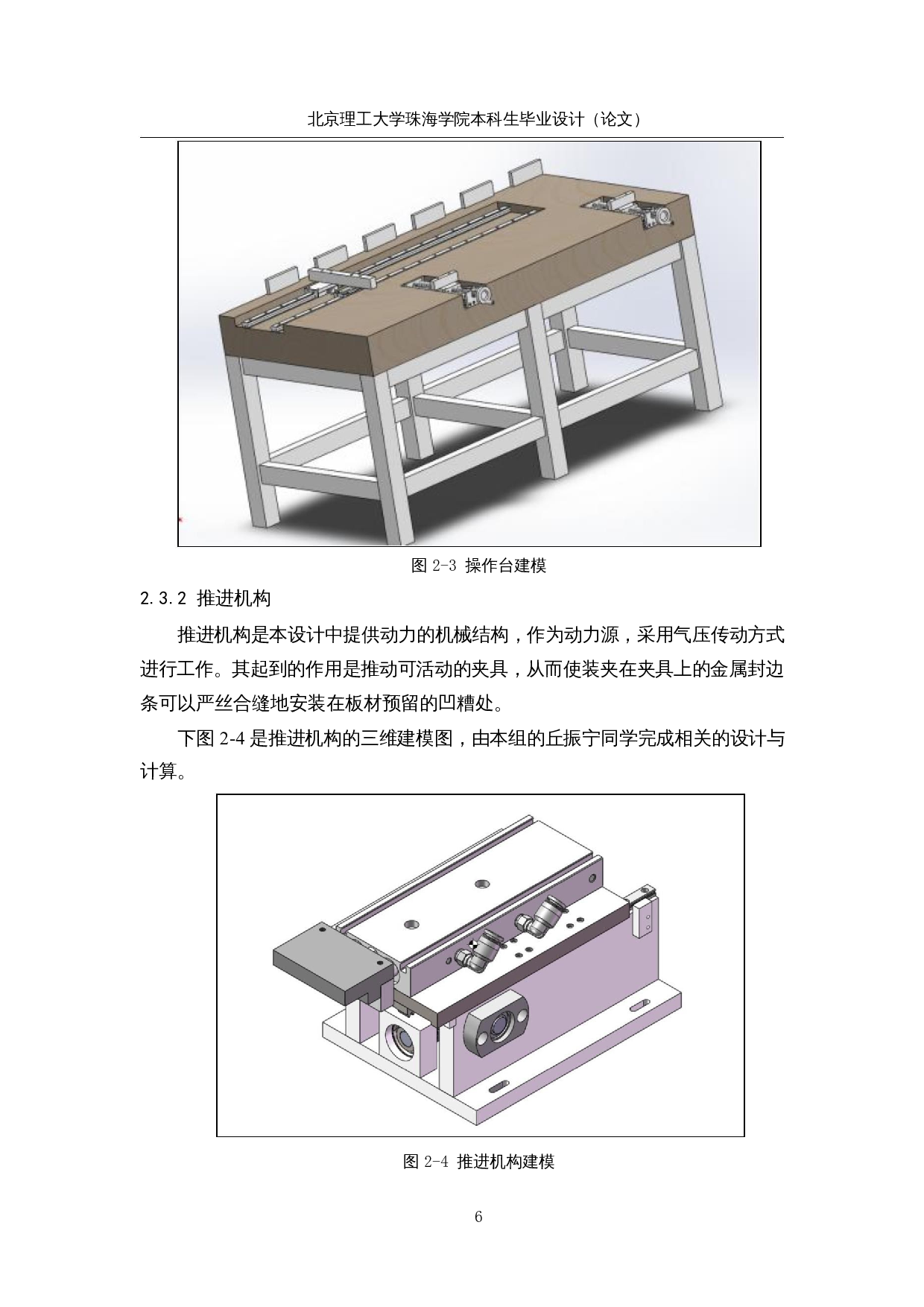 北京理工大学珠海学院本科生毕业设计（论文）

图 2-3 操作台建模

2.3.2 推进机构

推进机构是本设计中提供动力的机械结构，作为动力源，采用气压传动方式进行工作。其起到的作用是推动可活动的夹具，从而使装夹在夹具上的金属封边条可以严丝合缝地安装在板材预留的凹槽处。

下图 2-4 是推进机构的三维建模图，由本组的丘振宁同学完成相关的设计与计算。

图 2-4 推进机构建模

6