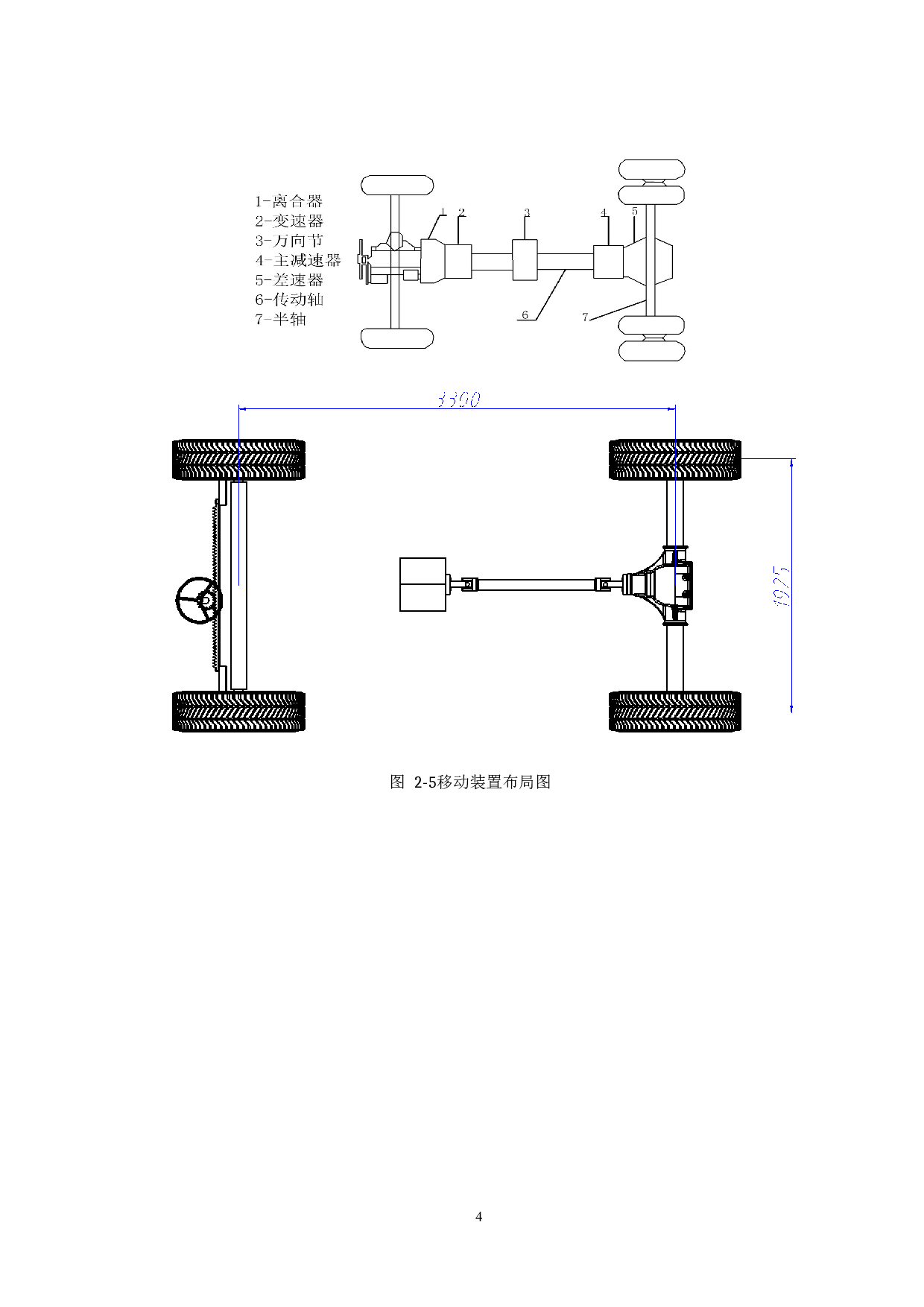 1-离合器
2-变速器
3-万向节
4-主减速器
5-差速器
6-传动轴
7-半轴

1 2 3 4 5 6 7

3300

1925

图 2-5移动装置布局图

4