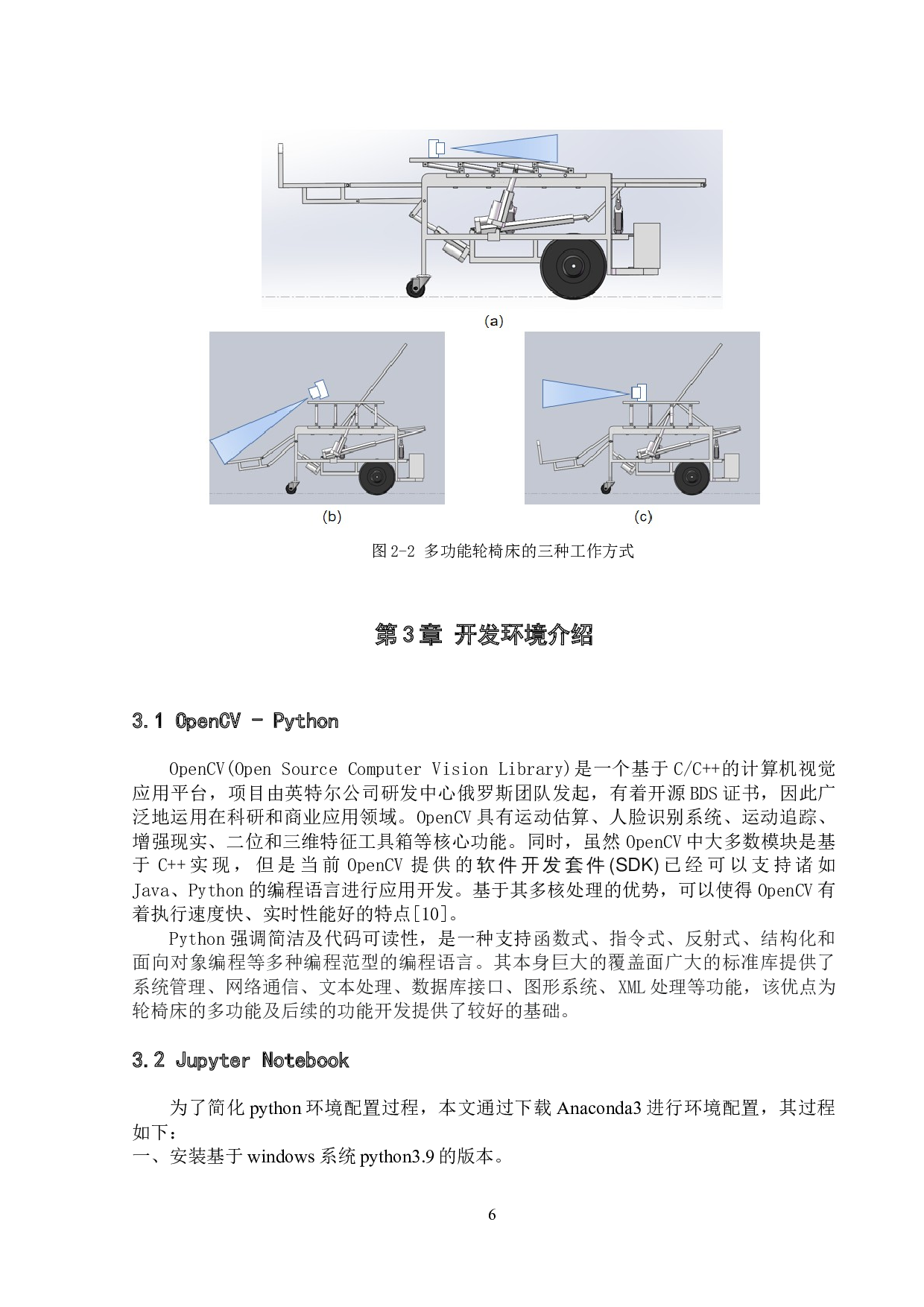 (a)

(b)

(c)

图 2-2 多功能轮椅床的三种工作方式

第 3 章 开发环境介绍

3.1 OpenCV - Python

OpenCV(Open Source Computer Vision Library)是一个基于 C/C++的计算机视觉应用平台，项目由英特尔公司研发中心俄罗斯团队发起，有着开源 BDS 证书，因此广泛地运用在科研和商业应用领域。OpenCV 具有运动估算、人脸识别系统、运动追踪、增强现实、二位和三维特征工具箱等核心功能。同时，虽然 OpenCV 中大多数模块是基于 C++实现，但是当前 OpenCV 提供的软件开发套件(SDK)已经可以支持诸如 Java、Python 的编程语言进行应用开发。基于其多核处理的优势，可以使得 OpenCV 有着执行速度快、实时性能好的特点[10]。

Python 强调简洁及代码可读性，是一种支持函数式、指令式、反射式、结构化和面向对象编程等多种编程范型的编程语言。其本身巨大的覆盖面广大的标准库提供了系统管理、网络通信、文本处理、数据库接口、图形系统、XML 处理等功能，该优点为轮椅床的多功能及后续的功能开发提供了较好的基础。

3.2 Jupyter Notebook

为了简化 python 环境配置过程，本文通过下载 Anaconda3 进行环境配置，其过程如下：
一、安装基于 windows 系统 python3.9 的版本。

6