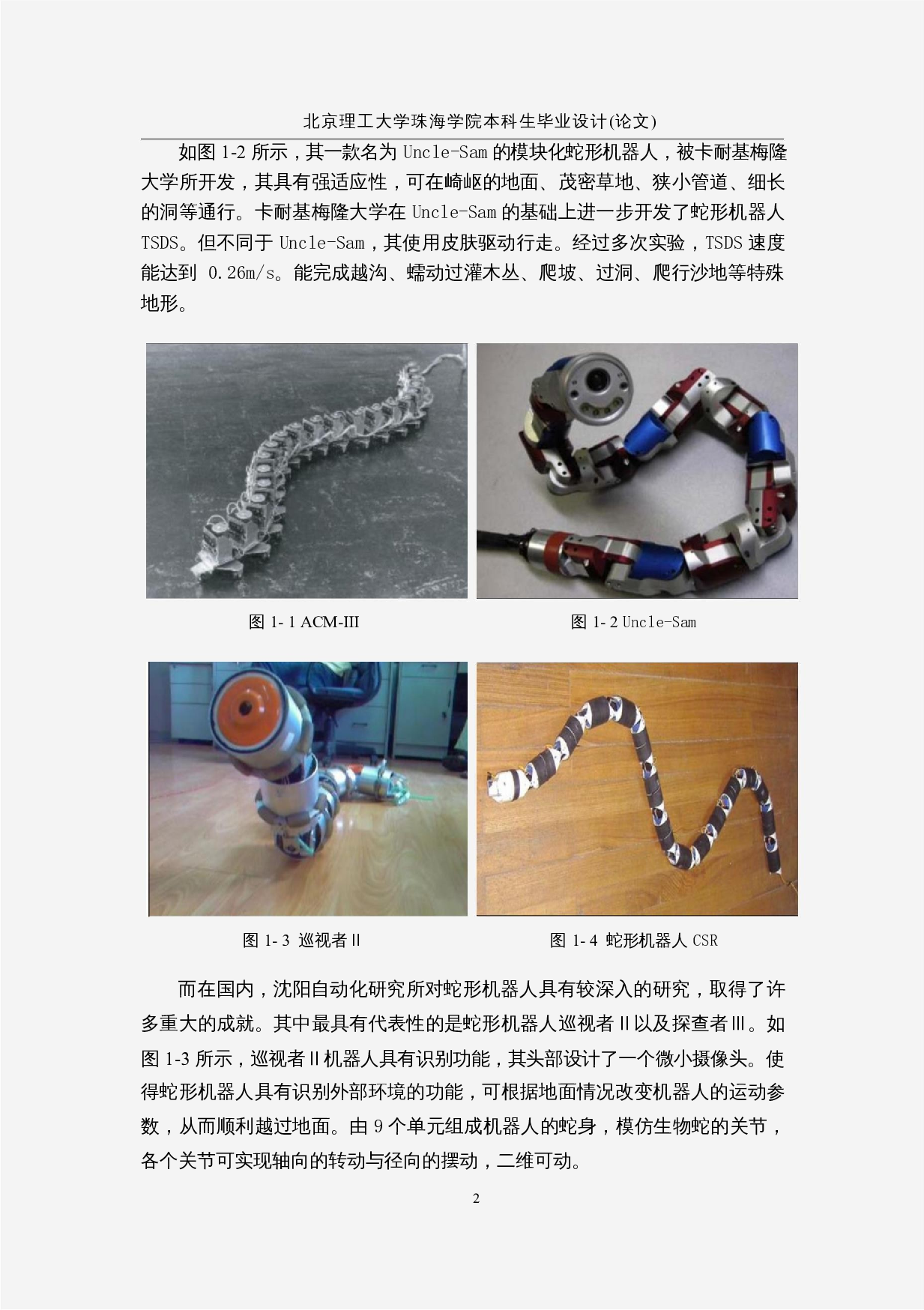 北京理工大学珠海学院本科生毕业设计(论文)

如图 1-2 所示，其一款名为 Uncle-Sam 的模块化蛇形机器人，被卡耐基梅隆大学所开发，其具有强适应性，可在崎岖的地面、茂密草地、狭小管道、细长的洞等通行。卡耐基梅隆大学在 Uncle-Sam 的基础上进一步开发了蛇形机器人 TSDS。但不同于 Uncle-Sam，其使用皮肤驱动行走。经过多次实验，TSDS 速度能达到 0.26m/s。能完成越沟、蠕动过灌木丛、爬坡、过洞、爬行沙地等特殊地形。

图 1- 1 ACM-III

图 1- 2 Uncle-Sam

图 1- 3 巡视者 II

图 1- 4 蛇形机器人 CSR

而在国内，沈阳自动化研究所对蛇形机器人具有较深入的研究，取得了许多重大的成就。其中最具有代表性的是蛇形机器人巡视者 II 以及探查者 III。如图 1-3 所示，巡视者 II 机器人具有识别功能，其头部设计了一个微小摄像头。使得蛇形机器人具有识别外部环境的功能，可根据地面情况改变机器人的运动参数，从而顺利越过地面。由 9 个单元组成机器人的蛇身，模仿生物蛇的关节，各个关节可实现轴向的转动与径向的摆动，二维可动。

2