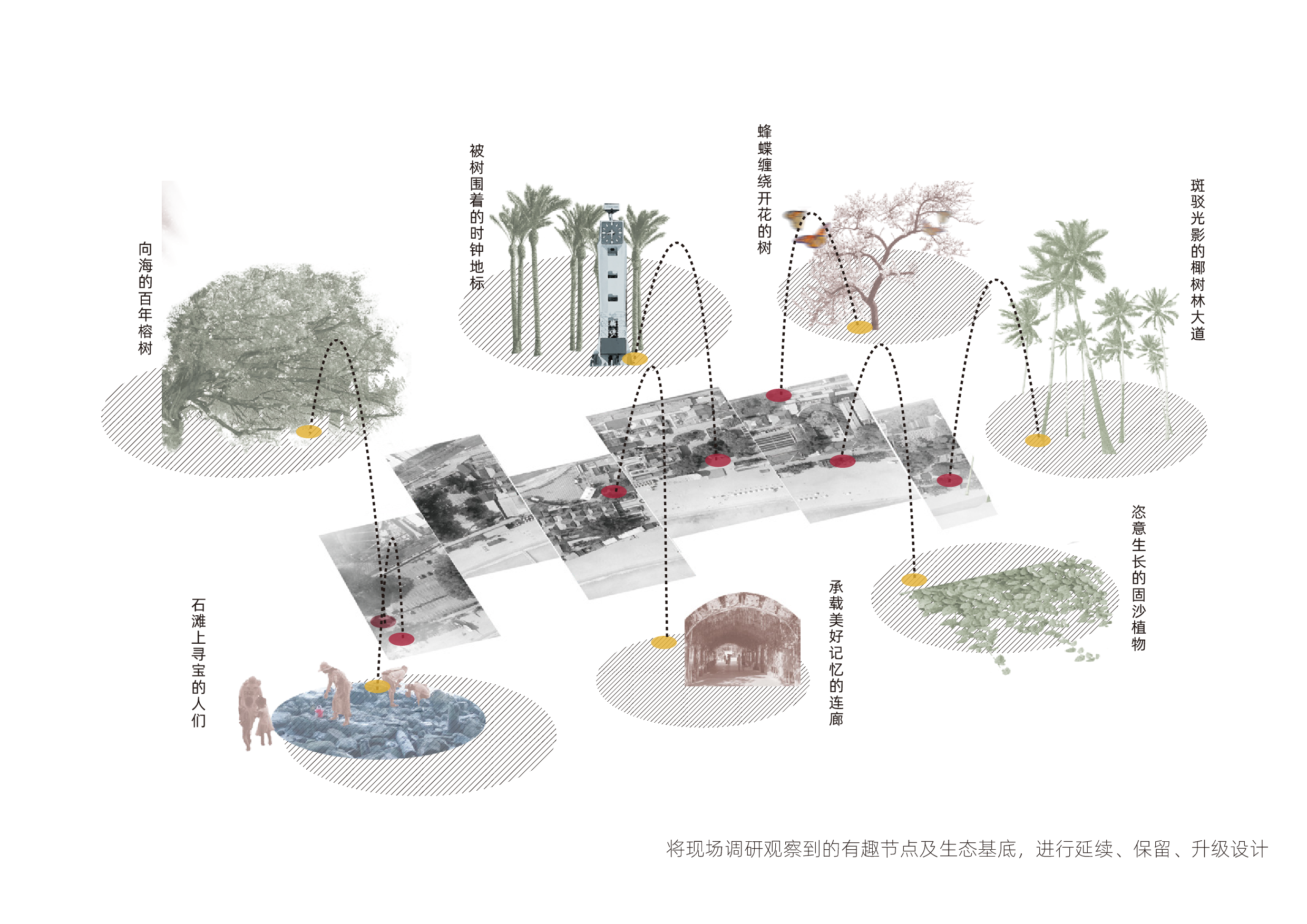 向海的百年榕树

被树围着的时钟地标

蜂蝶缠绕开花的树

斑驳光影的椰树林大道

石滩上寻宝的人们

承载美好记忆的连廊

恣意生长的固沙植物

将现场调研观察到的有趣节点及生态基底，进行延续、保留、升级设计