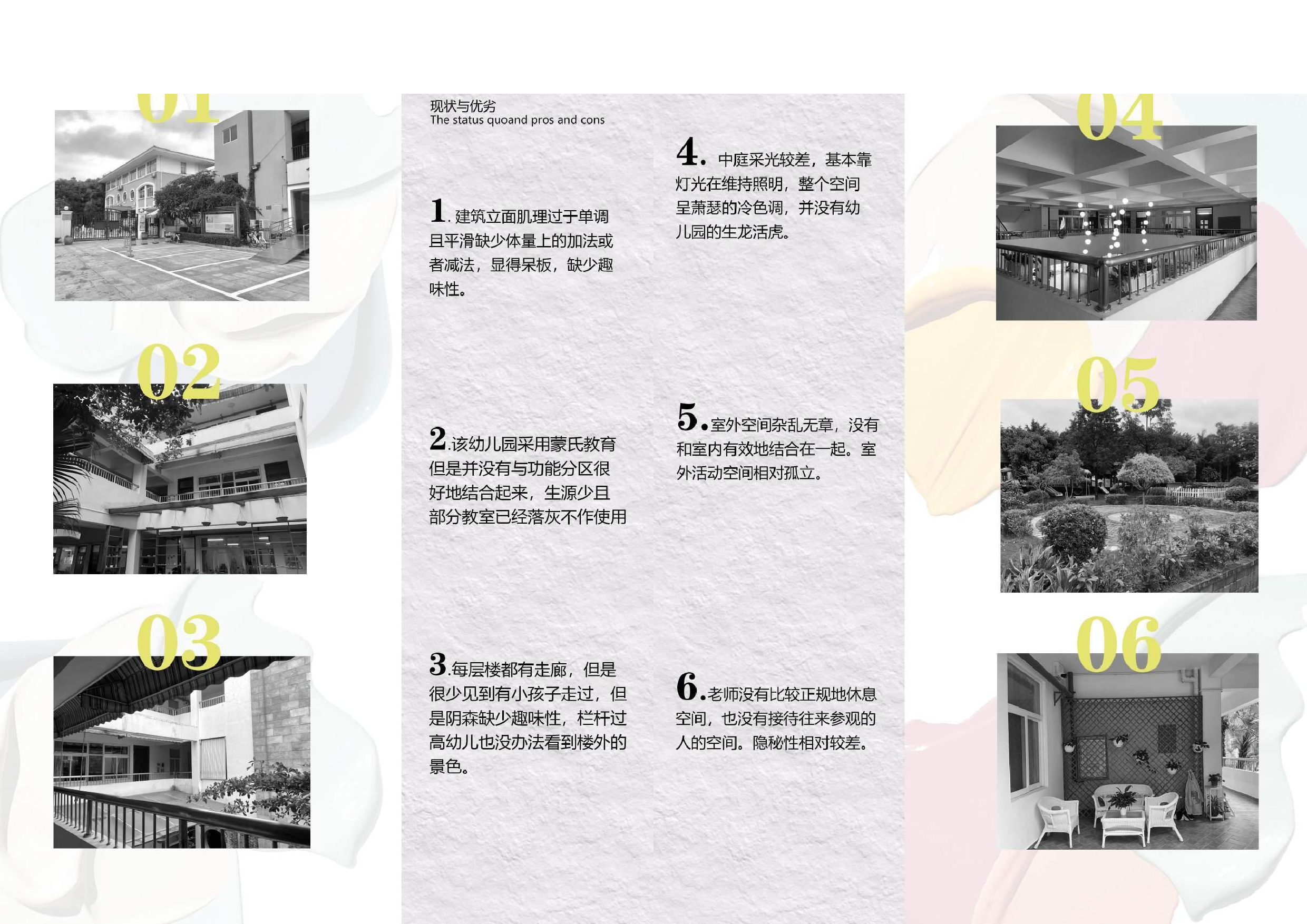 01

02

03

现状与优劣
The status quoand pros and cons

1. 建筑立面肌理过于单调且平滑缺少体量上的加法或者减法，显得呆板，缺少趣味性。

2.该幼儿园采用蒙氏教育但是并没有与功能分区很好地结合起来，生源少且部分教室已经落灰不作使用

3.每层楼都有走廊，但是很少见到有小孩子走过，但是阴森缺少趣味性，栏杆过高幼儿也没办法看到楼外的景色。

4. 中庭采光较差，基本靠灯光在维持照明，整个空间呈萧瑟的冷色调，并没有幼儿园的生龙活虎。

5.室外空间杂乱无章，没有和室内有效地结合在一起。室外活动空间相对孤立。

6.老师没有比较正规地休息空间，也没有接待往来参观的人的空间。隐秘性相对较差。

04

05

06