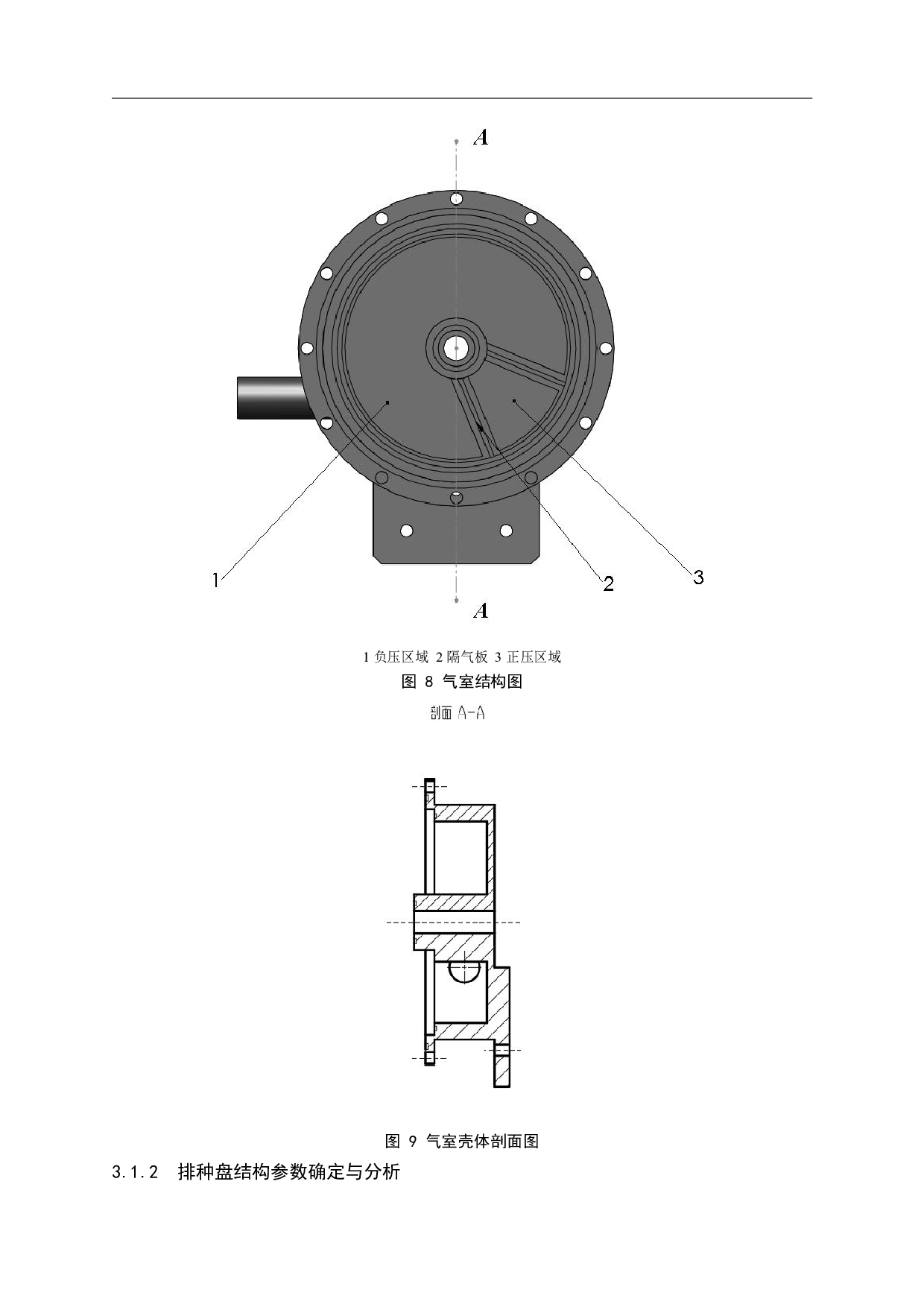 A

1

2

3

A

1 负压区域 2 隔气板 3 正压区域

图 8 气室结构图

剖面 A-A

图 9 气室壳体剖面图

3.1.2 排种盘结构参数确定与分析