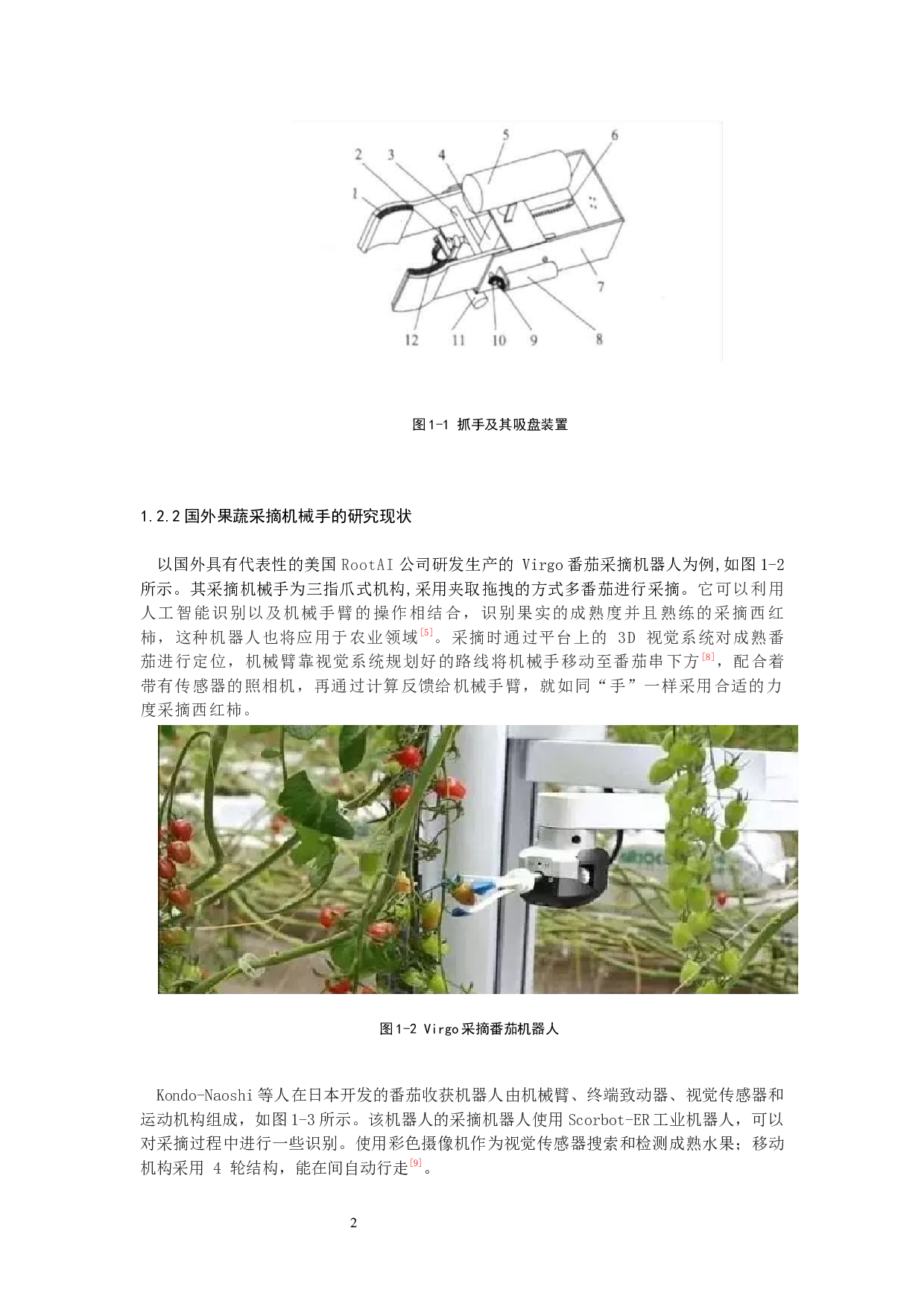 2 3 4 5 6 1 7 12 11 10 9 8

图1-1 抓手及其吸盘装置

1.2.2 国外果蔬采摘机械手的研究现状

以国外具有代表性的美国 RootAI 公司研发生产的 Virgo 番茄采摘机器人为例,如图 1-2 所示。其采摘机械手为三指爪式机构,采用夹取拖拽的方式多番茄进行采摘。它可以利用人工智能识别以及机械手臂的操作相结合，识别果实的成熟度并且熟练的采摘西红柿，这种机器人也将应用于农业领域$^{[5]}$。采摘时通过平台上的 3D 视觉系统对成熟番茄进行定位，机械臂靠视觉系统规划好的路线将机械手移动至番茄串下方$^{[8]}$，配合着带有传感器的照相机，再通过计算反馈给机械手臂，就如同“手”一样采用合适的力度采摘西红柿。

图1-2 Virgo 采摘番茄机器人

Kondo-Naoshi 等人在日本开发的番茄收获机器人由机械臂、终端致动器、视觉传感器和运动机构组成，如图 1-3 所示。该机器人的采摘机器人使用 Scorbot-ER 工业机器人，可以对采摘过程中进行一些识别。使用彩色摄像机作为视觉传感器搜索和检测成熟水果；移动机构采用 4 轮结构，能在间自动行走$^{[9]}$。

2