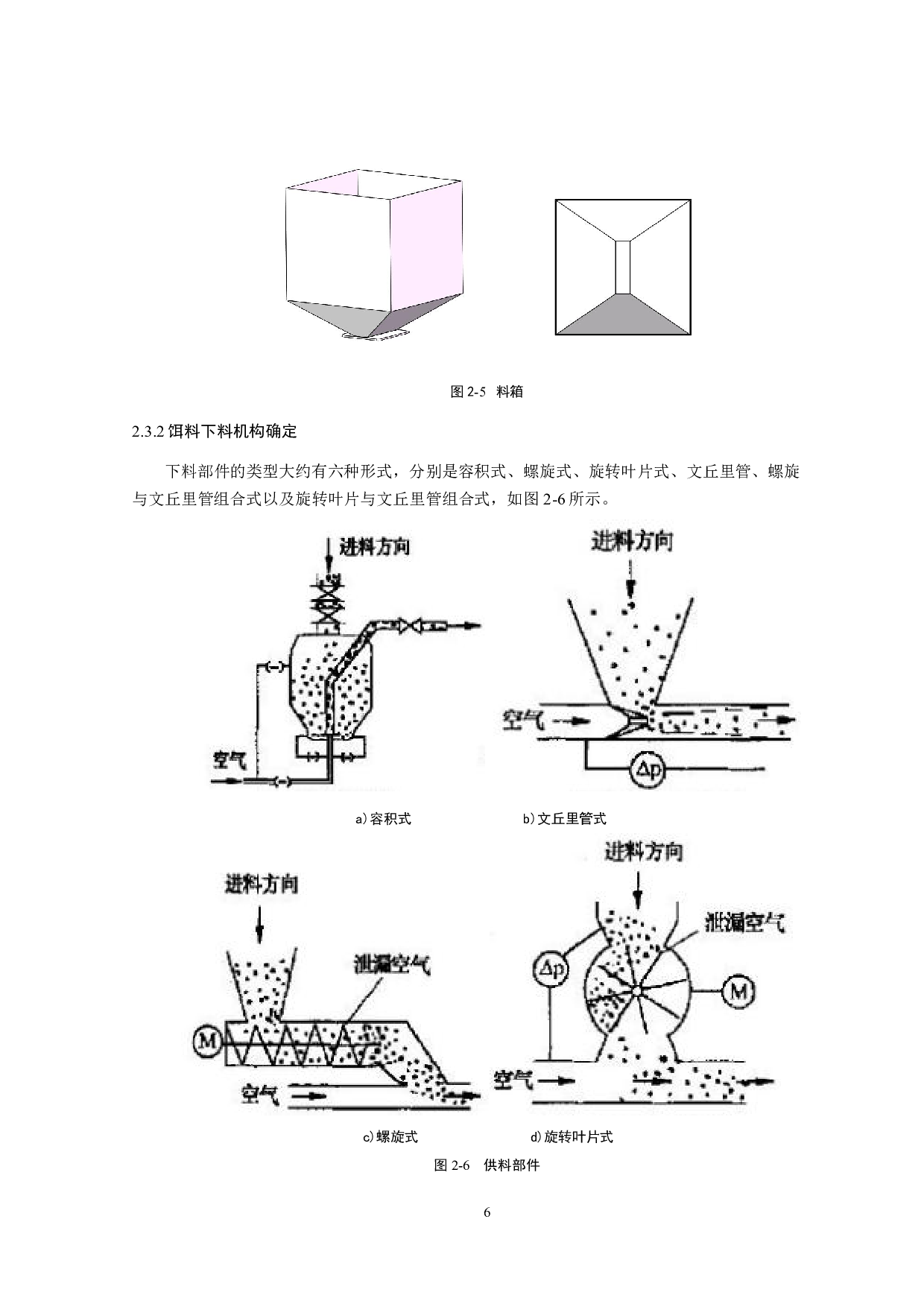 图 2-5 料箱

2.3.2 饵料下料机构确定

下料部件的类型大约有六种形式，分别是容积式、螺旋式、旋转叶片式、文丘里管、螺旋与文丘里管组合式以及旋转叶片与文丘里管组合式，如图 2-6 所示。

进料方向

空气

进料方向

空气

$\Delta p$

a)容积式

b)文丘里管式

进料方向

泄漏空气

M

空气

进料方向

泄漏空气

$\Delta p$

M

空气

c)螺旋式

d)旋转叶片式

图 2-6 供料部件

6