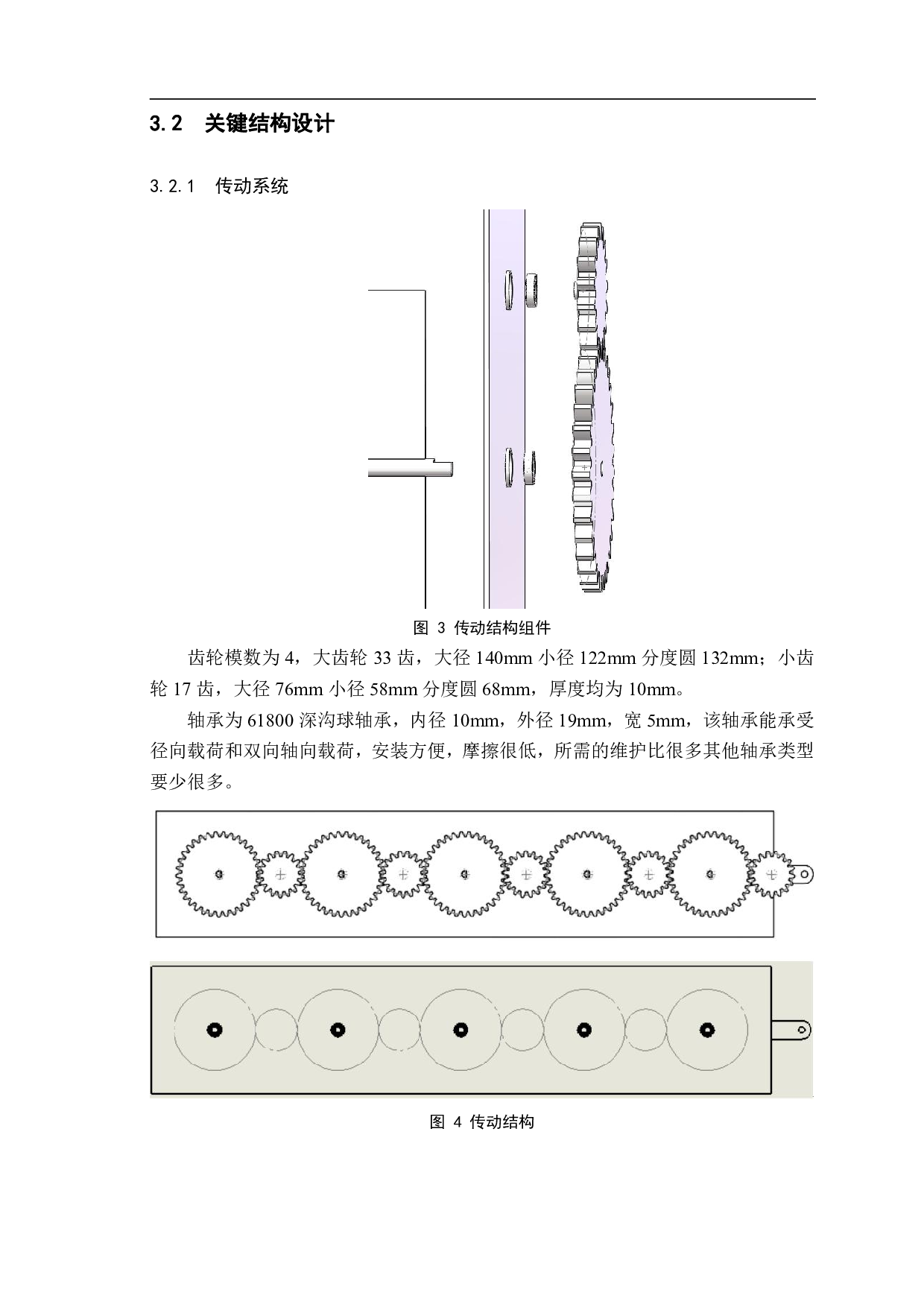 3.2 关键结构设计

3.2.1 传动系统

图 3 传动结构组件

齿轮模数为 4，大齿轮 33 齿，大径 140mm 小径 122mm 分度圆 132mm；小齿轮 17 齿，大径 76mm 小径 58mm 分度圆 68mm，厚度均为 10mm。

轴承为 61800 深沟球轴承，内径 10mm，外径 19mm，宽 5mm，该轴承能承受径向载荷和双向轴向载荷，安装方便，摩擦很低，所需的维护比很多其他轴承类型要少很多。

图 4 传动结构