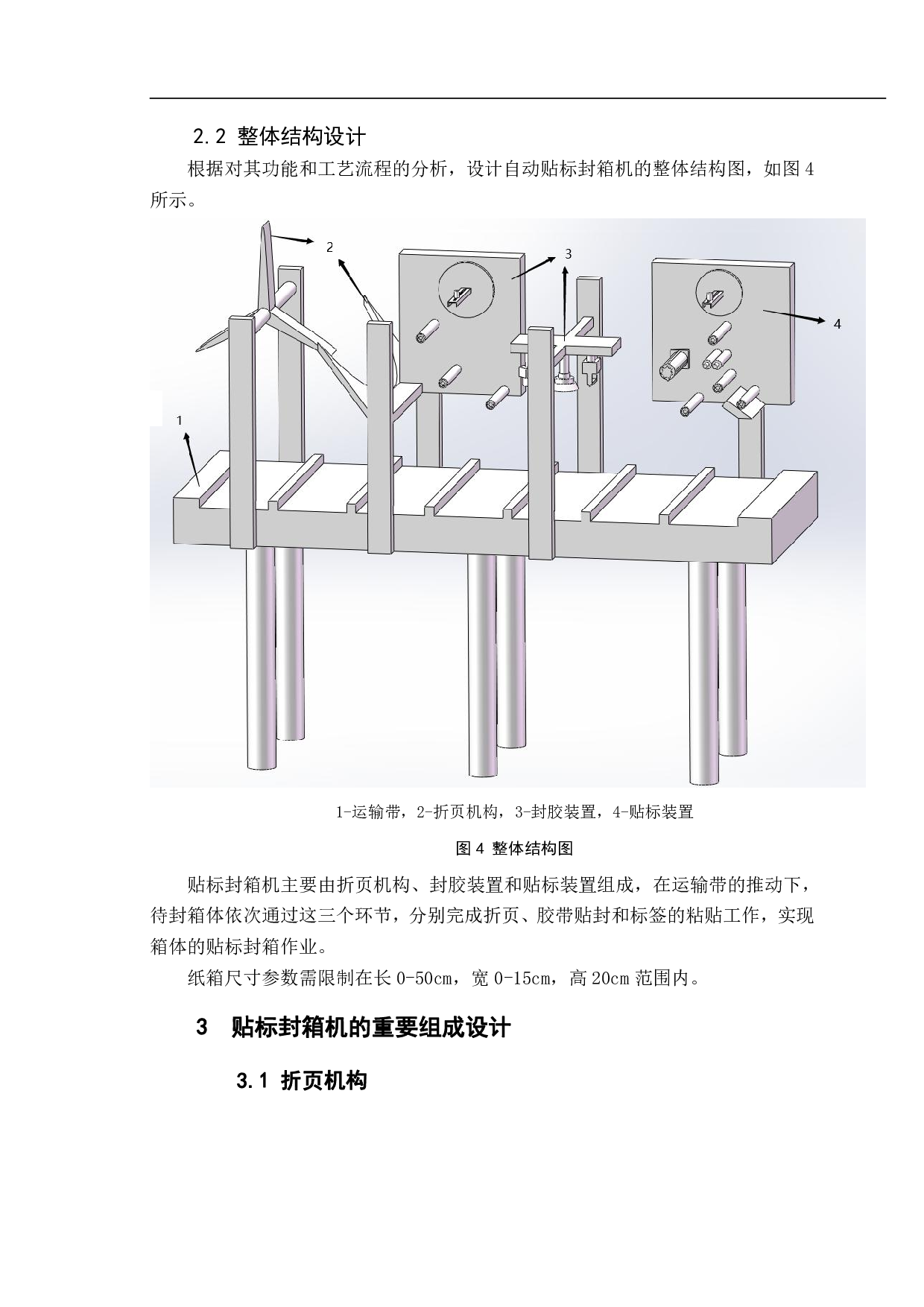 2.2 整体结构设计

根据对其功能和工艺流程的分析，设计自动贴标封箱机的整体结构图，如图 4 所示。

2

3

4

1

1-运输带，2-折页机构，3-封胶装置，4-贴标装置

图 4 整体结构图

贴标封箱机主要由折页机构、封胶装置和贴标装置组成，在运输带的推动下，待封箱体依次通过这三个环节，分别完成折页、胶带贴封和标签的粘贴工作，实现箱体的贴标封箱作业。

纸箱尺寸参数需限制在长 0-50cm，宽 0-15cm，高 20cm 范围内。

3 贴标封箱机的重要组成设计

3.1 折页机构