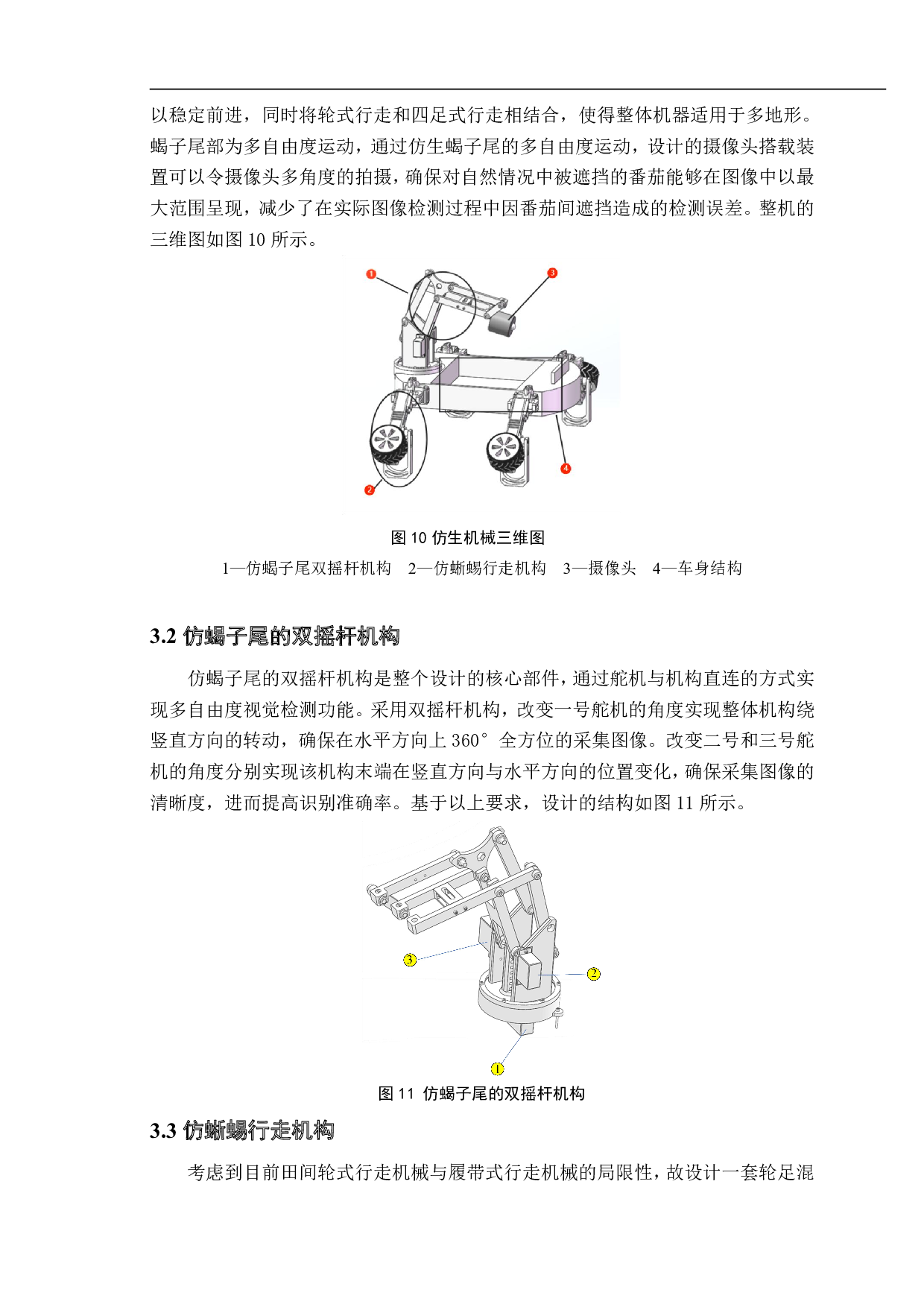 以稳定前进，同时将轮式行走和四足式行走相结合，使得整体机器适用于多地形。蝎子尾部为多自由度运动，通过仿生蝎子尾的多自由度运动，设计的摄像头搭载装置可以令摄像头多角度的拍摄，确保对自然情况中被遮挡的番茄能够在图像中以最大范围呈现，减少了在实际图像检测过程中因番茄间遮挡造成的检测误差。整机的三维图如图 10 所示。

1

3

2

4

图 10 仿生机械三维图

1—仿蝎子尾双摇杆机构　2—仿蜥蜴行走机构　3—摄像头　4—车身结构

3.2 仿蝎子尾的双摇杆机构

仿蝎子尾的双摇杆机构是整个设计的核心部件，通过舵机与机构直连的方式实现多自由度视觉检测功能。采用双摇杆机构，改变一号舵机的角度实现整体机构绕竖直方向的转动，确保在水平方向上 360° 全方位的采集图像。改变二号和三号舵机的角度分别实现该机构末端在竖直方向与水平方向的位置变化，确保采集图像的清晰度，进而提高识别准确率。基于以上要求，设计的结构如图 11 所示。

3

2

1

图 11 仿蝎子尾的双摇杆机构

3.3 仿蜥蜴行走机构

考虑到目前田间轮式行走机械与履带式行走机械的局限性，故设计一套轮足混