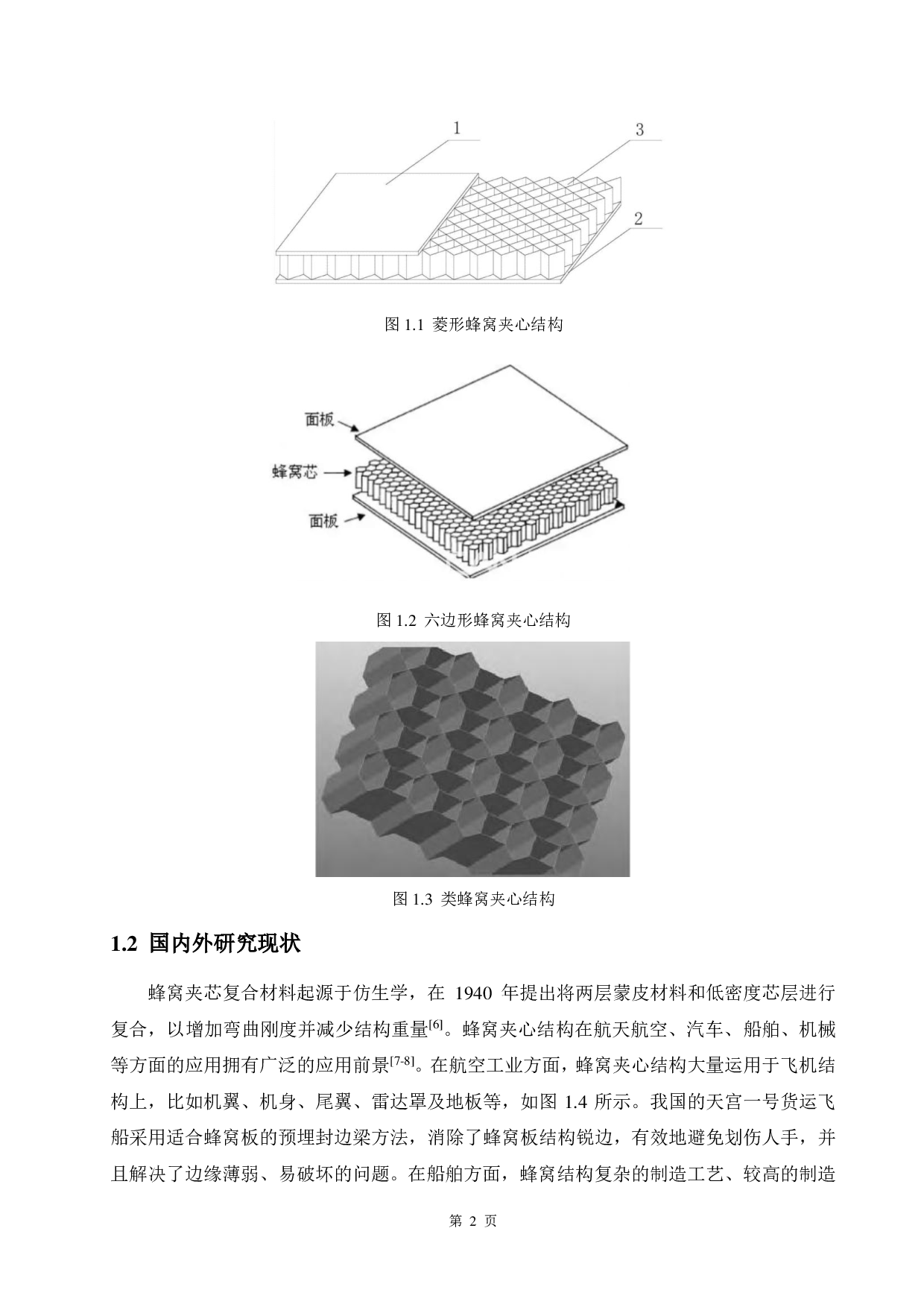 1

3

2

图 1.1 菱形蜂窝夹心结构

面板

蜂窝芯

面板

图 1.2 六边形蜂窝夹心结构

图 1.3 类蜂窝夹心结构

1.2 国内外研究现状

蜂窝夹芯复合材料起源于仿生学，在 1940 年提出将两层蒙皮材料和低密度芯层进行复合，以增加弯曲刚度并减少结构重量$^{[6]}$。蜂窝夹心结构在航天航空、汽车、船舶、机械等方面的应用拥有广泛的应用前景$^{[7-8]}$。在航空工业方面，蜂窝夹心结构大量运用于飞机结构上，比如机翼、机身、尾翼、雷达罩及地板等，如图 1.4 所示。我国的天宫一号货运飞船采用适合蜂窝板的预埋封边梁方法，消除了蜂窝板结构锐边，有效地避免划伤人手，并且解决了边缘薄弱、易破坏的问题。在船舶方面，蜂窝结构复杂的制造工艺、较高的制造

第 2 页