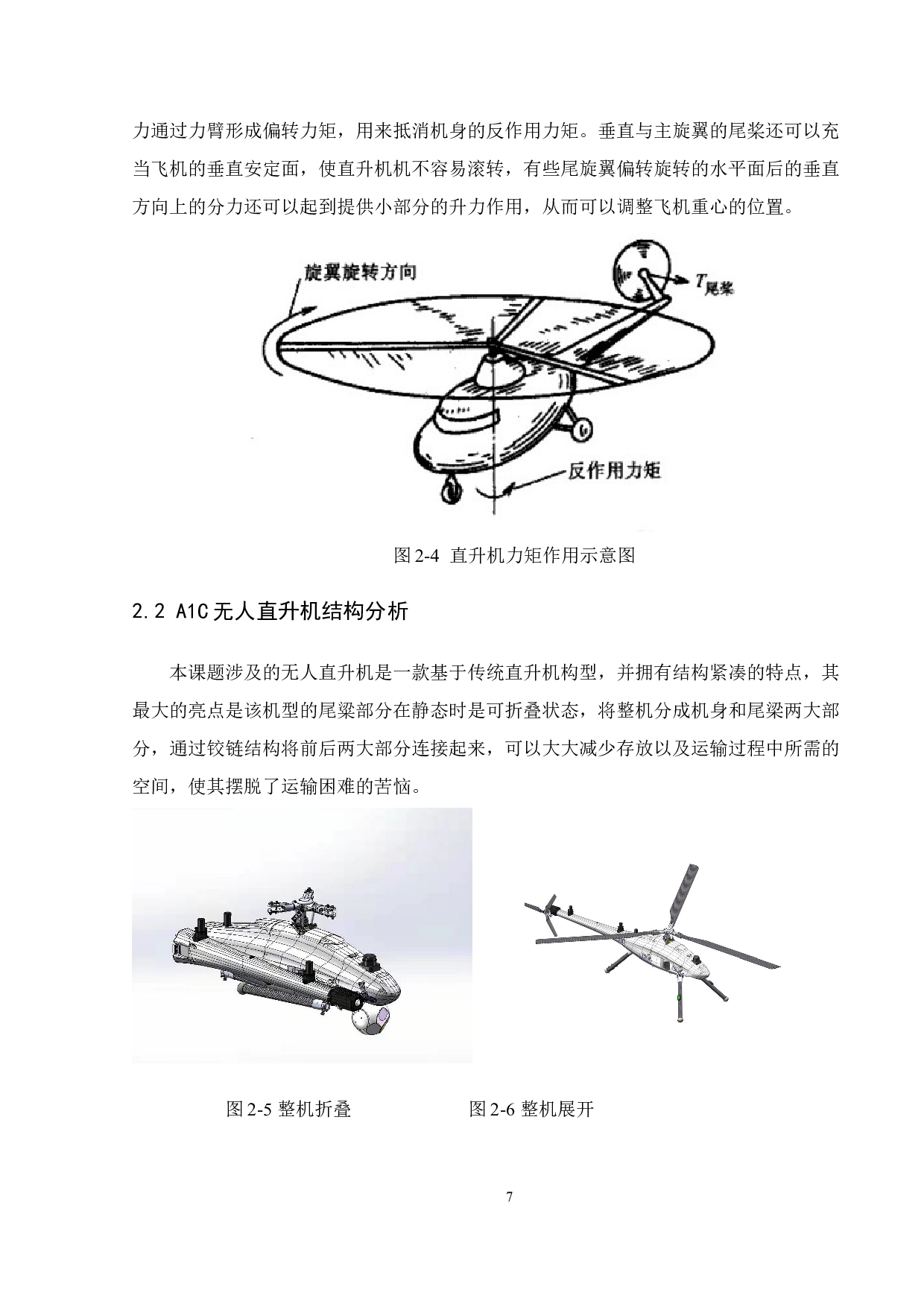 力通过力臂形成偏转力矩，用来抵消机身的反作用力矩。垂直与主旋翼的尾桨还可以充当飞机的垂直安定面，使直升机机不容易滚转，有些尾旋翼偏转旋转的水平面后的垂直方向上的分力还可以起到提供小部分的升力作用，从而可以调整飞机重心的位置。

旋翼旋转方向

$T_{尾桨}$

反作用力矩

图 2-4 直升机力矩作用示意图

2.2 A1C 无人直升机结构分析

本课题涉及的无人直升机是一款基于传统直升机构型，并拥有结构紧凑的特点，其最大的亮点是该机型的尾梁部分在静态时是可折叠状态，将整机分成机身和尾梁两大部分，通过铰链结构将前后两大部分连接起来，可以大大减少存放以及运输过程中所需的空间，使其摆脱了运输困难的苦恼。

图 2-5 整机折叠

图 2-6 整机展开

7