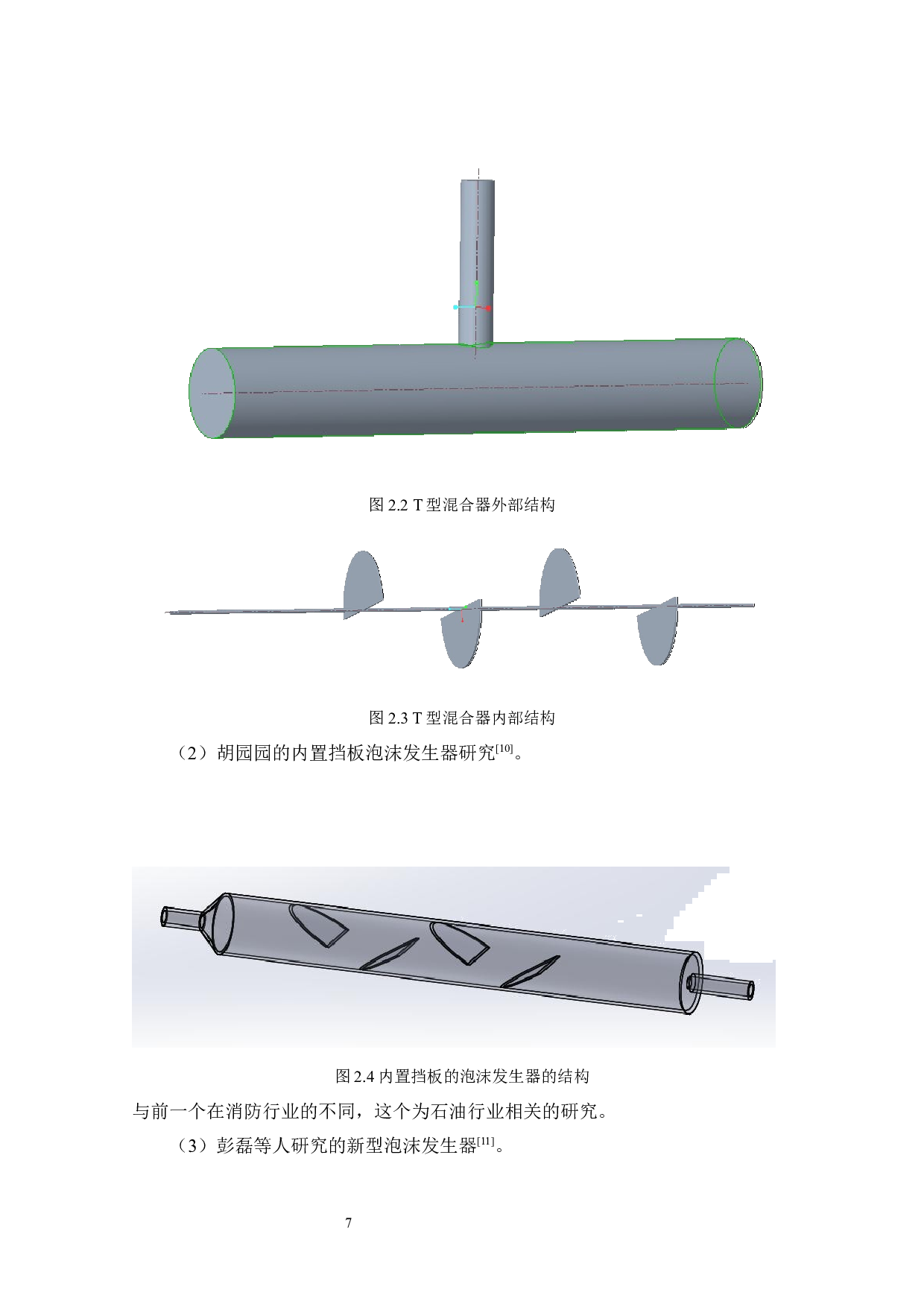 图 2.2 T 型混合器外部结构

图 2.3 T 型混合器内部结构

（2）胡园园的内置挡板泡沫发生器研究$^{[10]}$。

图 2.4 内置挡板的泡沫发生器的结构

与前一个在消防行业的不同，这个为石油行业相关的研究。

（3）彭磊等人研究的新型泡沫发生器$^{[11]}$。

7