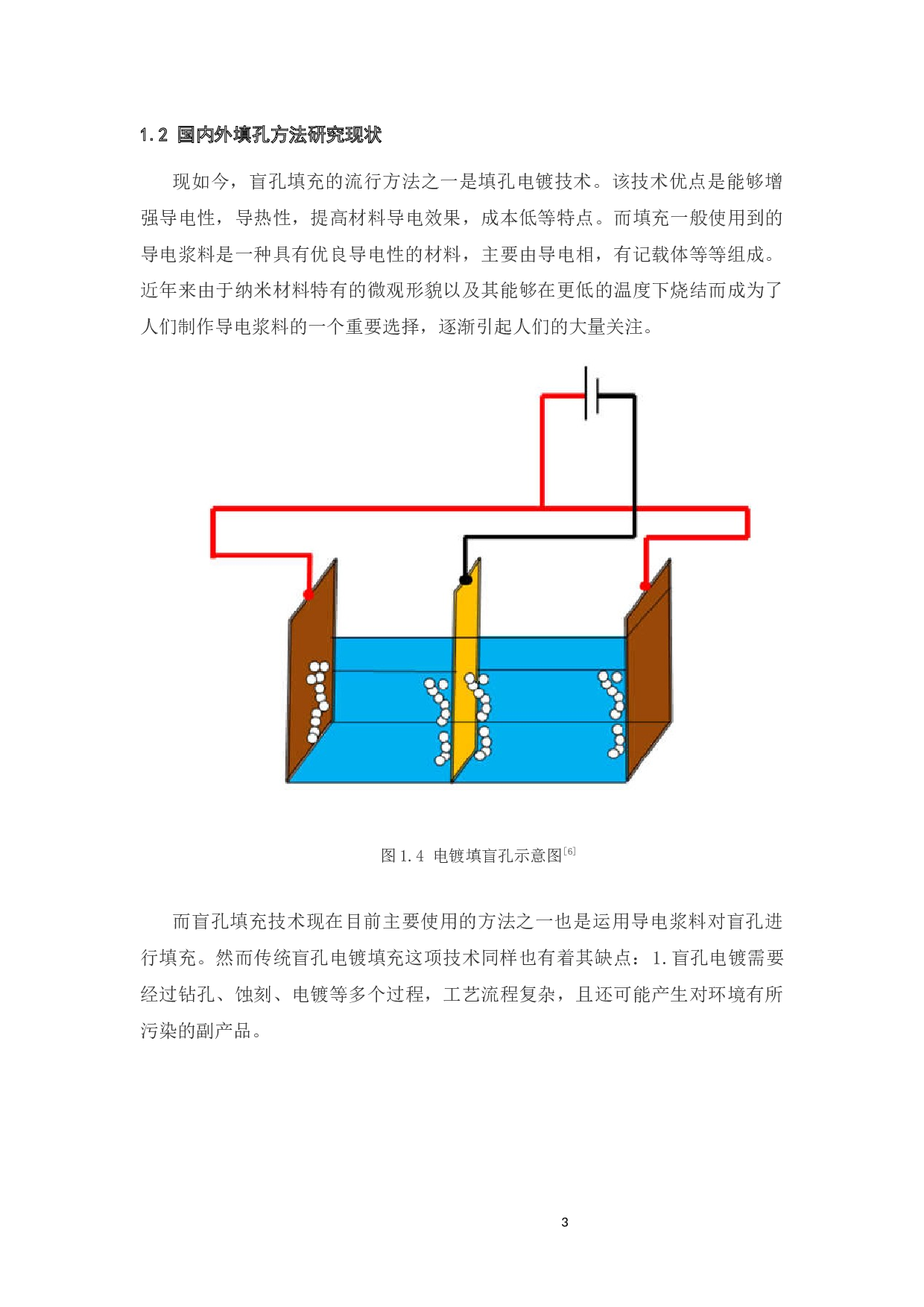 1.2 国内外填孔方法研究现状

现如今，盲孔填充的流行方法之一是填孔电镀技术。该技术优点是能够增强导电性，导热性，提高材料导电效果，成本低等特点。而填充一般使用到的导电浆料是一种具有优良导电性的材料，主要由导电相，有记载体等等组成。近年来由于纳米材料特有的微观形貌以及其能够在更低的温度下烧结而成为了人们制作导电浆料的一个重要选择，逐渐引起人们的大量关注。

图 1.4 电镀填盲孔示意图$^{[6]}$

而盲孔填充技术现在目前主要使用的方法之一也是运用导电浆料对盲孔进行填充。然而传统盲孔电镀填充这项技术同样也有着其缺点：1.盲孔电镀需要经过钻孔、蚀刻、电镀等多个过程，工艺流程复杂，且还可能产生对环境有所污染的副产品。

3