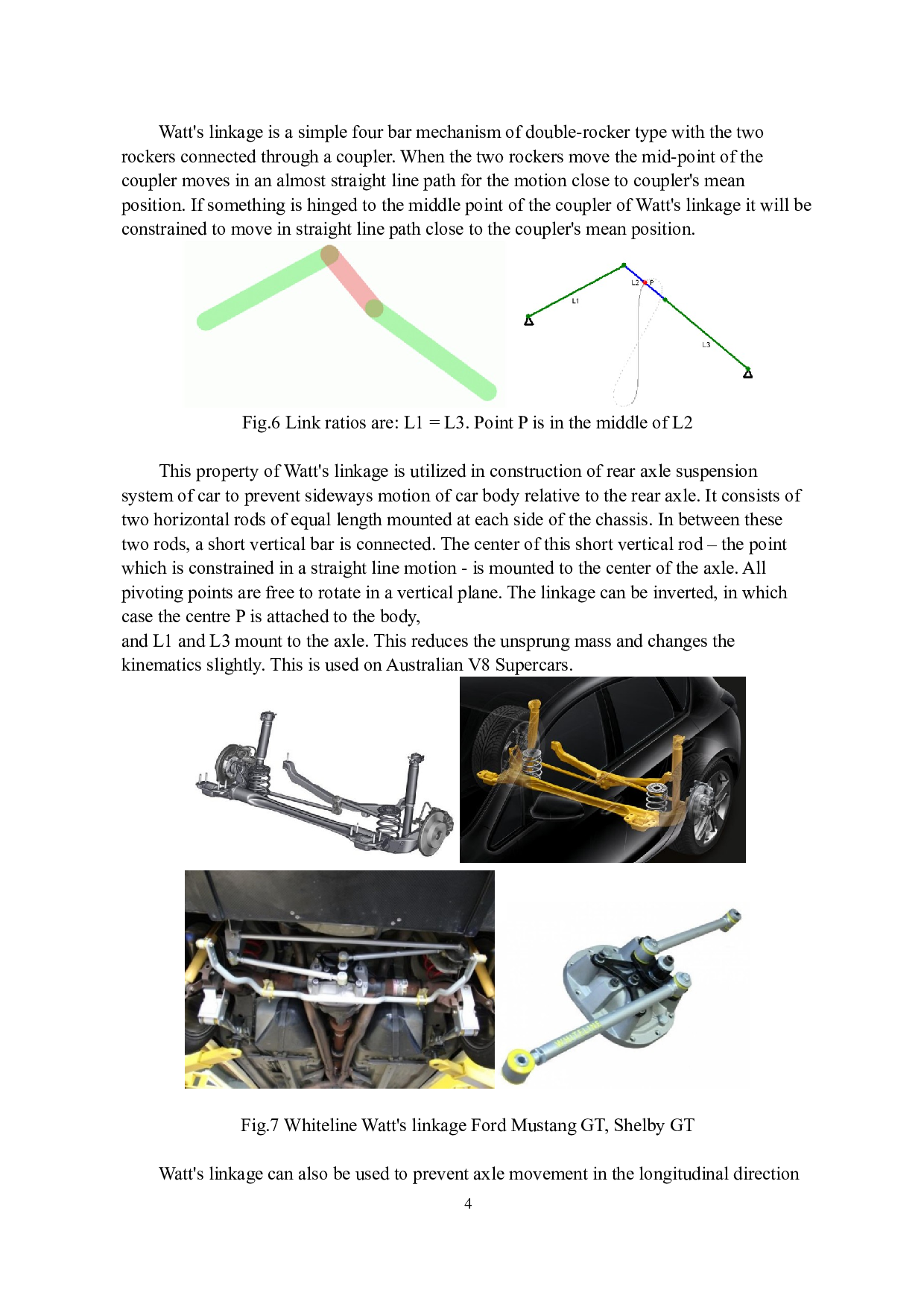 Watt's linkage is a simple four bar mechanism of double-rocker type with the two rockers connected through a coupler. When the two rockers move the mid-point of the coupler moves in an almost straight line path for the motion close to coupler's mean position. If something is hinged to the middle point of the coupler of Watt's linkage it will be constrained to move in straight line path close to the coupler's mean position.

L1

L2

P

L3

Fig.6 Link ratios are: L1 = L3. Point P is in the middle of L2

This property of Watt's linkage is utilized in construction of rear axle suspension system of car to prevent sideways motion of car body relative to the rear axle. It consists of two horizontal rods of equal length mounted at each side of the chassis. In between these two rods, a short vertical bar is connected. The center of this short vertical rod – the point which is constrained in a straight line motion - is mounted to the center of the axle. All pivoting points are free to rotate in a vertical plane. The linkage can be inverted, in which case the centre P is attached to the body,
and L1 and L3 mount to the axle. This reduces the unsprung mass and changes the kinematics slightly. This is used on Australian V8 Supercars.

WHITELINE

Fig.7 Whiteline Watt's linkage Ford Mustang GT, Shelby GT

Watt's linkage can also be used to prevent axle movement in the longitudinal direction

4