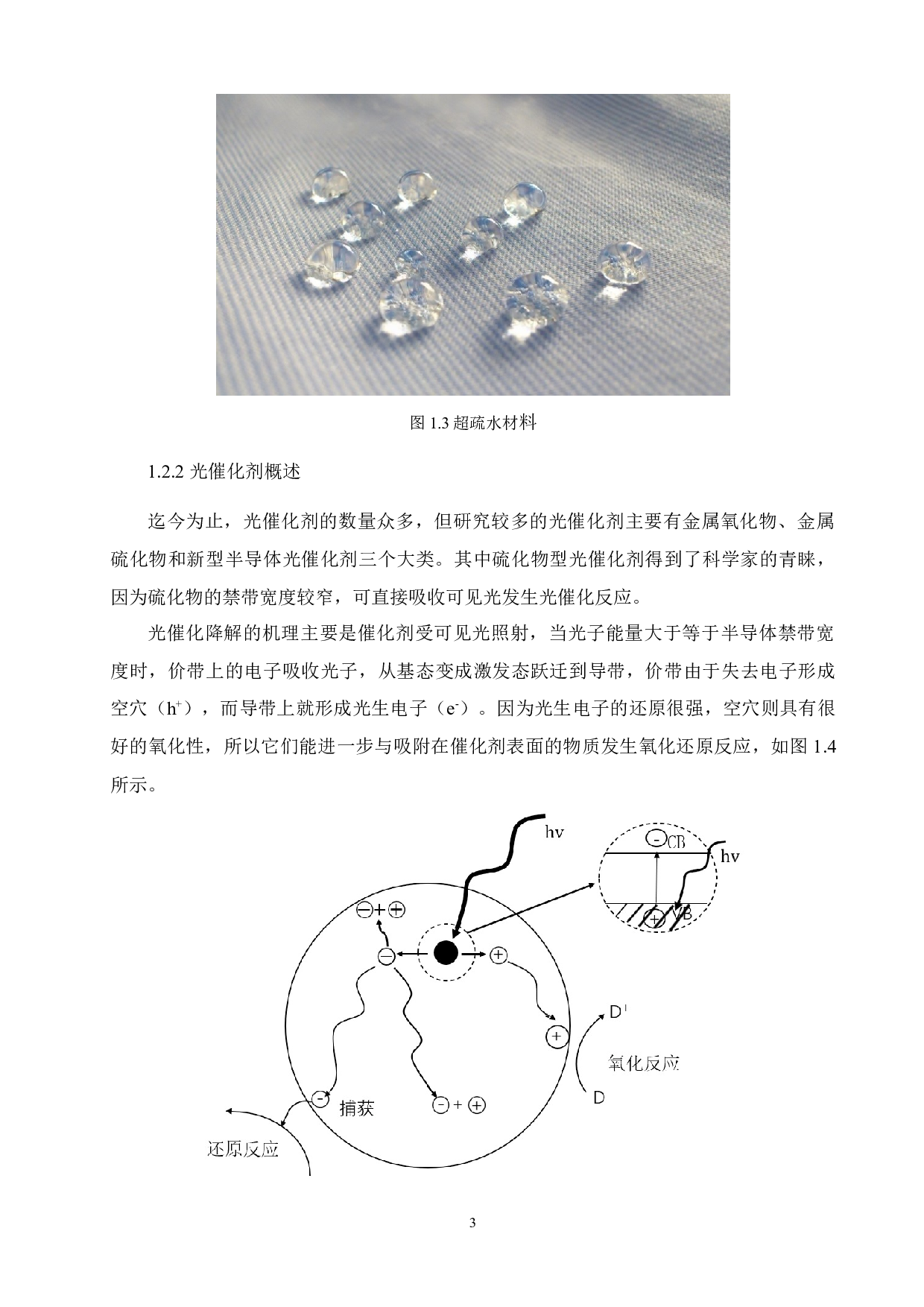 图 1.3 超疏水材料

1.2.2 光催化剂概述

迄今为止，光催化剂的数量众多，但研究较多的光催化剂主要有金属氧化物、金属硫化物和新型半导体光催化剂三个大类。其中硫化物型光催化剂得到了科学家的青睐，因为硫化物的禁带宽度较窄，可直接吸收可见光发生光催化反应。

光催化降解的机理主要是催化剂受可见光照射，当光子能量大于等于半导体禁带宽度时，价带上的电子吸收光子，从基态变成激发态跃迁到导带，价带由于失去电子形成空穴（$h^+$），而导带上就形成光生电子（$e^-$）。因为光生电子的还原很强，空穴则具有很好的氧化性，所以它们能进一步与吸附在催化剂表面的物质发生氧化还原反应，如图 1.4 所示。

hv

CB

hv

VB

D'

氧化反应

D

捕获

还原反应

3