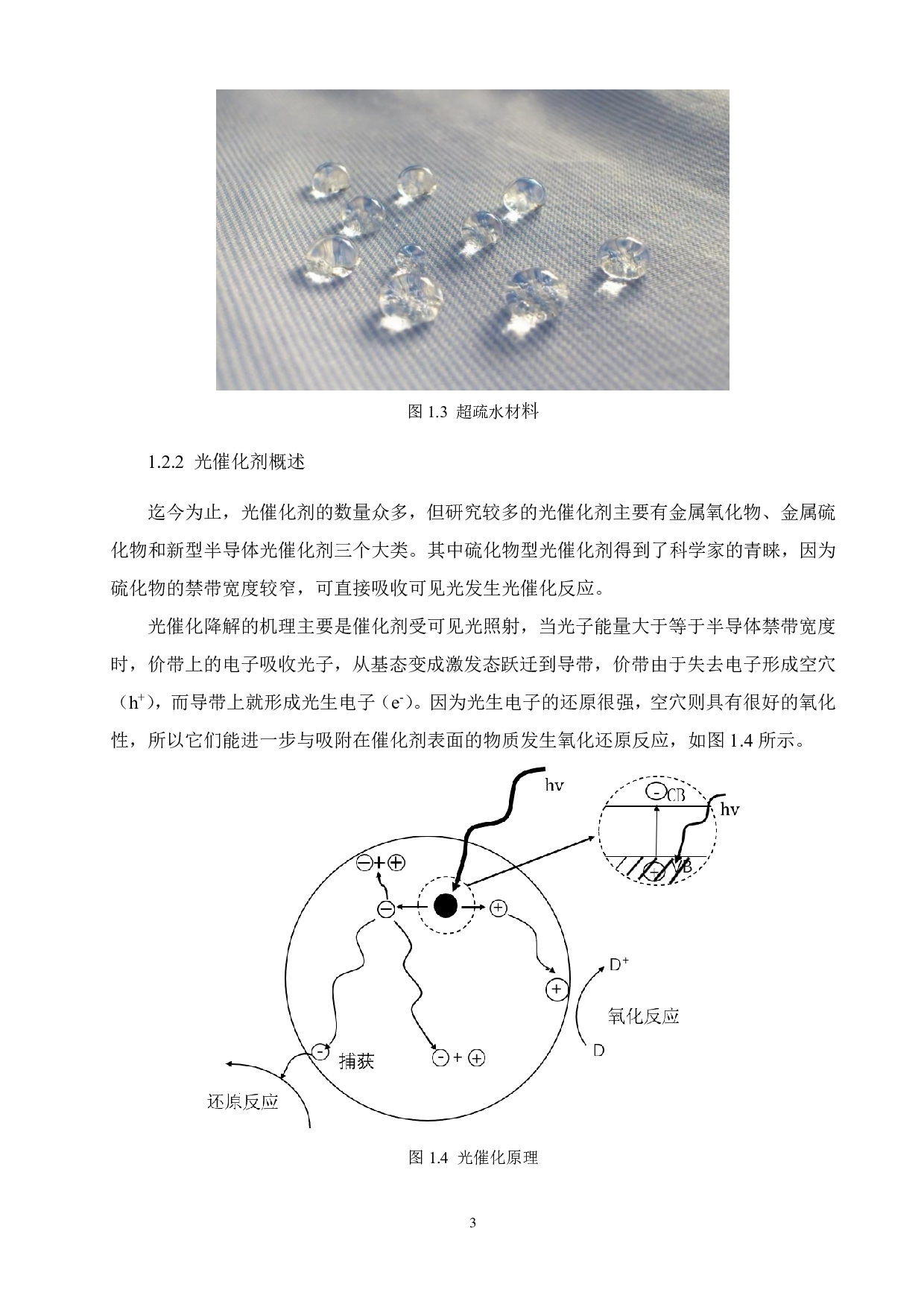 图 1.3 超疏水材料

1.2.2 光催化剂概述

迄今为止，光催化剂的数量众多，但研究较多的光催化剂主要有金属氧化物、金属硫化物和新型半导体光催化剂三个大类。其中硫化物型光催化剂得到了科学家的青睐，因为硫化物的禁带宽度较窄，可直接吸收可见光发生光催化反应。

光催化降解的机理主要是催化剂受可见光照射，当光子能量大于等于半导体禁带宽度时，价带上的电子吸收光子，从基态变成激发态跃迁到导带，价带由于失去电子形成空穴（$h^+$），而导带上就形成光生电子（$e^-$）。因为光生电子的还原很强，空穴则具有很好的氧化性，所以它们能进一步与吸附在催化剂表面的物质发生氧化还原反应，如图 1.4 所示。

hv

CB

hv

VB

$D^+$

氧化反应

D

捕获

还原反应

图 1.4 光催化原理

3