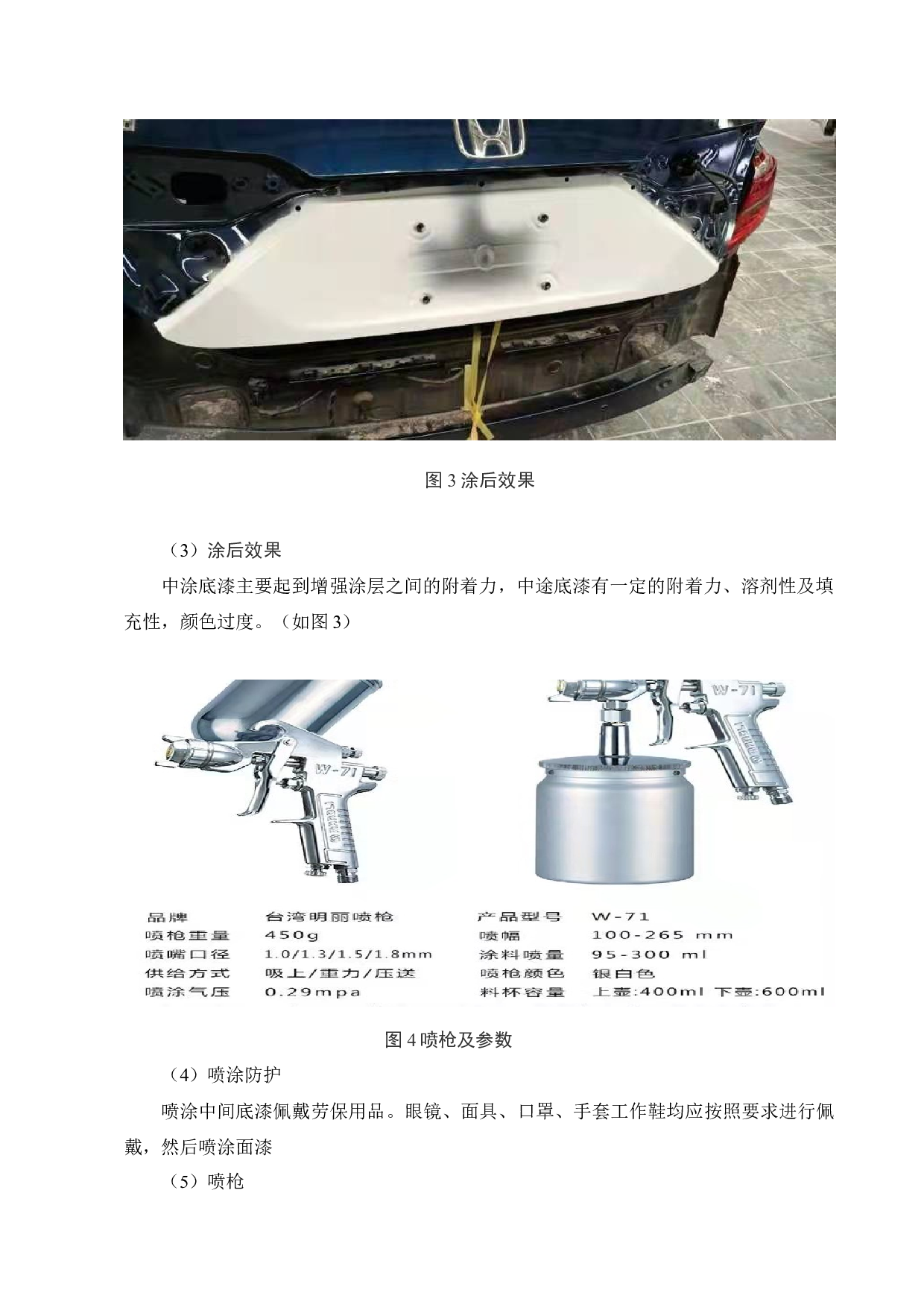 图 3 涂后效果

（3）涂后效果

中涂底漆主要起到增强涂层之间的附着力，中途底漆有一定的附着力、溶剂性及填充性，颜色过度。（如图 3）

W-71

W-71

| 品牌 | 台湾明丽喷枪 | 产品型号 | W-71 |
|---|---|---|---|
| 喷枪重量 | 450g | 喷幅 | 100-265 mm |
| 喷嘴口径 | 1.0/1.3/1.5/1.8mm | 涂料喷量 | 95-300 ml |
| 供给方式 | 吸上/重力/压送 | 喷枪颜色 | 银白色 |
| 喷涂气压 | 0.29mpa | 料杯容量 | 上壶:400ml 下壶:600ml |

图 4 喷枪及参数

（4）喷涂防护

喷涂中间底漆佩戴劳保用品。眼镜、面具、口罩、手套工作鞋均应按照要求进行佩戴，然后喷涂面漆

（5）喷枪