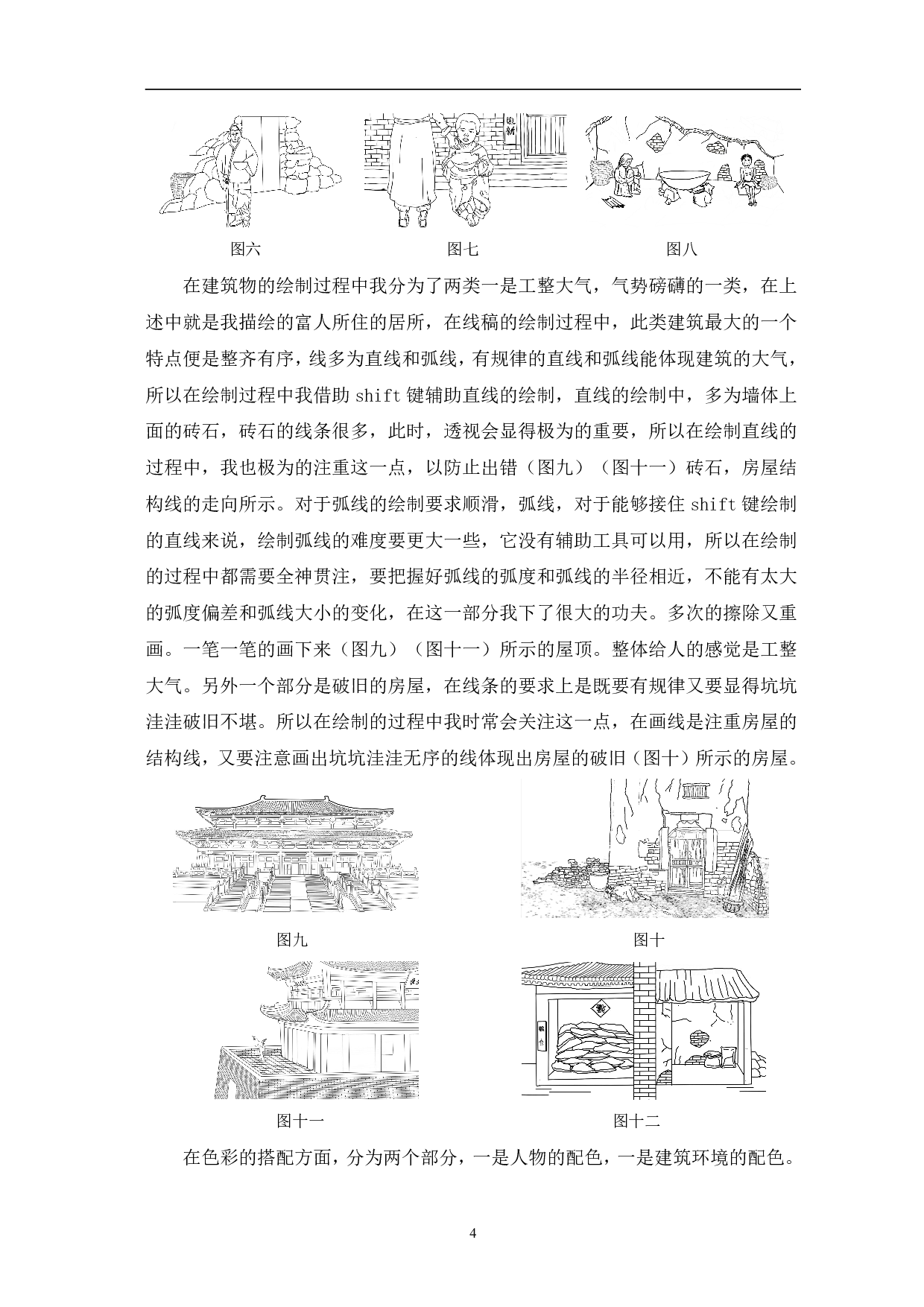 图六　　　　　　　　　　图七　　　　　　　　　　图八

在建筑物的绘制过程中我分为了两类一是工整大气，气势磅礴的一类，在上述中就是我描绘的富人所住的居所，在线稿的绘制过程中，此类建筑最大的一个特点便是整齐有序，线多为直线和弧线，有规律的直线和弧线能体现建筑的大气，所以在绘制过程中我借助 shift 键辅助直线的绘制，直线的绘制中，多为墙体上面的砖石，砖石的线条很多，此时，透视会显得极为的重要，所以在绘制直线的过程中，我也极为的注重这一点，以防止出错（图九）（图十一）砖石，房屋结构线的走向所示。对于弧线的绘制要求顺滑，弧线，对于能够接住 shift 键绘制的直线来说，绘制弧线的难度要更大一些，它没有辅助工具可以用，所以在绘制的过程中都需要全神贯注，要把握好弧线的弧度和弧线的半径相近，不能有太大的弧度偏差和弧线大小的变化，在这一部分我下了很大的功夫。多次的擦除又重画。一笔一笔的画下来（图九）（图十一）所示的屋顶。整体给人的感觉是工整大气。另外一个部分是破旧的房屋，在线条的要求上是既要有规律又要显得坑坑洼洼破旧不堪。所以在绘制的过程中我时常会关注这一点，在画线是注重房屋的结构线，又要注意画出坑坑洼洼无序的线体现出房屋的破旧（图十）所示的房屋。

图九　　　　　　　　　　图十

图十一　　　　　　　　　　图十二

在色彩的搭配方面，分为两个部分，一是人物的配色，一是建筑环境的配色。

4