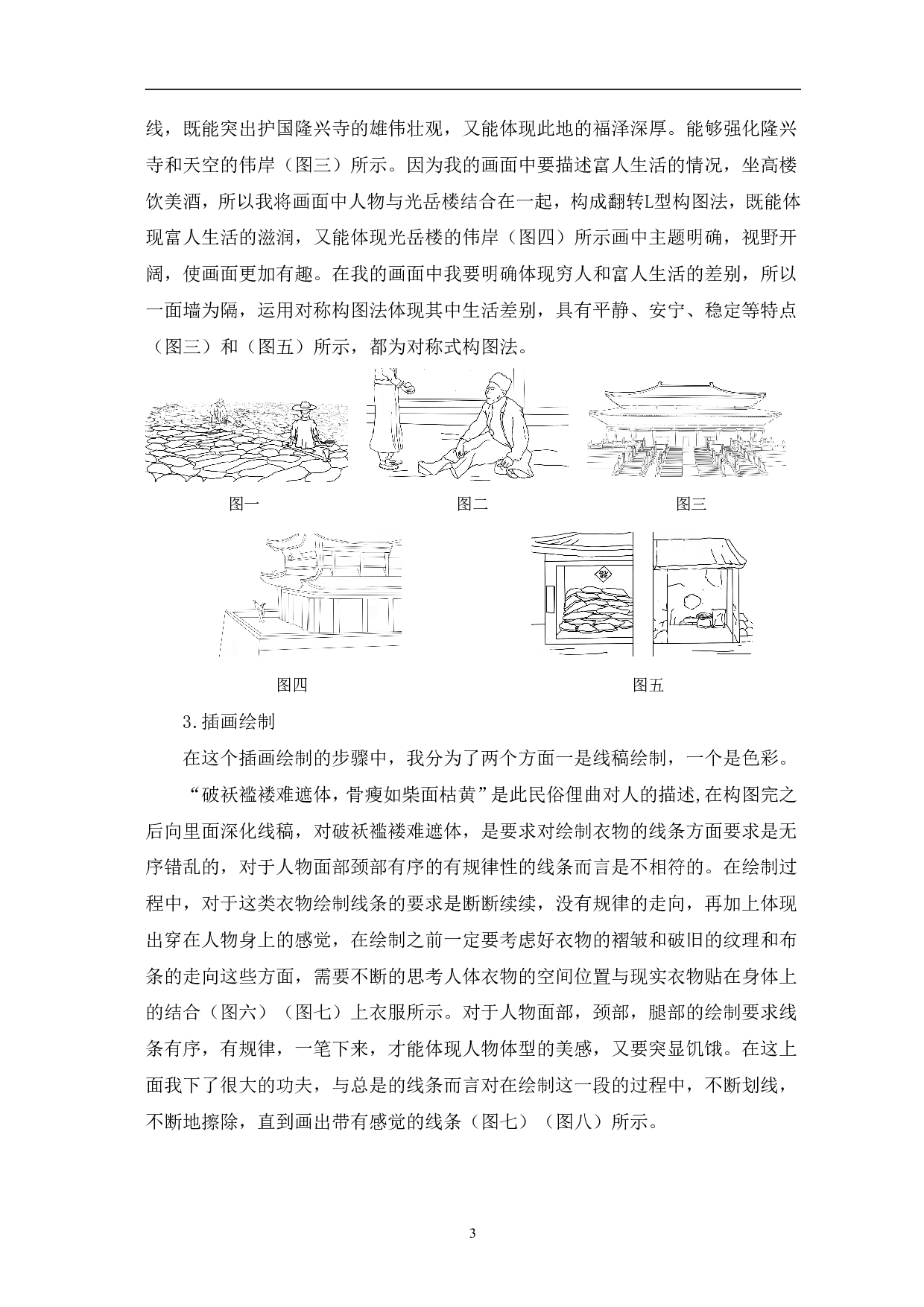 线，既能突出护国隆兴寺的雄伟壮观，又能体现此地的福泽深厚。能够强化隆兴寺和天空的伟岸（图三）所示。因为我的画面中要描述富人生活的情况，坐高楼饮美酒，所以我将画面中人物与光岳楼结合在一起，构成翻转L型构图法，既能体现富人生活的滋润，又能体现光岳楼的伟岸（图四）所示画中主题明确，视野开阔，使画面更加有趣。在我的画面中我要明确体现穷人和富人生活的差别，所以一面墙为隔，运用对称构图法体现其中生活差别，具有平静、安宁、稳定等特点（图三）和（图五）所示，都为对称式构图法。

图一

图二

图三

图四

图五

3.插画绘制

在这个插画绘制的步骤中，我分为了两个方面一是线稿绘制，一个是色彩。

“破袄褴褛难遮体，骨瘦如柴面枯黄”是此民俗俚曲对人的描述,在构图完之后向里面深化线稿，对破袄褴褛难遮体，是要求对绘制衣物的线条方面要求是无序错乱的，对于人物面部颈部有序的有规律性的线条而言是不相符的。在绘制过程中，对于这类衣物绘制线条的要求是断断续续，没有规律的走向，再加上体现出穿在人物身上的感觉，在绘制之前一定要考虑好衣物的褶皱和破旧的纹理和布条的走向这些方面，需要不断的思考人体衣物的空间位置与现实衣物贴在身体上的结合（图六）（图七）上衣服所示。对于人物面部，颈部，腿部的绘制要求线条有序，有规律，一笔下来，才能体现人物体型的美感，又要突显饥饿。在这上面我下了很大的功夫，与总是的线条而言对在绘制这一段的过程中，不断划线，不断地擦除，直到画出带有感觉的线条（图七）（图八）所示。

3