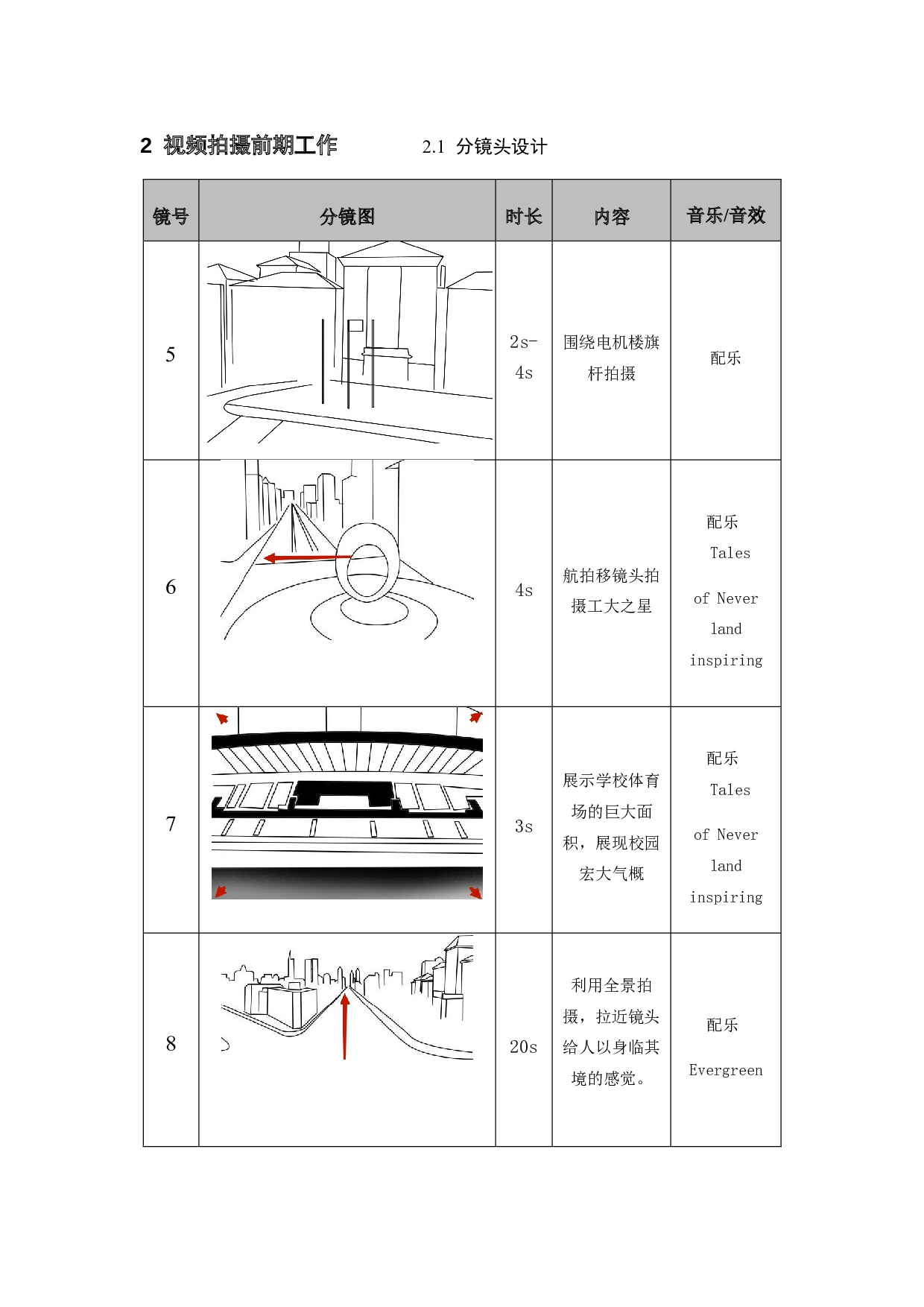 2 视频拍摄前期工作 2.1 分镜头设计

| 镜号 | 分镜图 | 时长 | 内容 | 音乐/音效 |
|---|---|---|---|---|
| 5 | | 2s-4s | 围绕电机楼旗杆拍摄 | 配乐 |
| 6 | | 4s | 航拍移镜头拍摄工大之星 | 配乐 Tales of Never land inspiring |
| 7 | | 3s | 展示学校体育场的巨大面积，展现校园宏大气概 | 配乐 Tales of Never land inspiring |
| 8 | | 20s | 利用全景拍摄，拉近镜头给人以身临其境的感觉。 | 配乐 Evergreen |