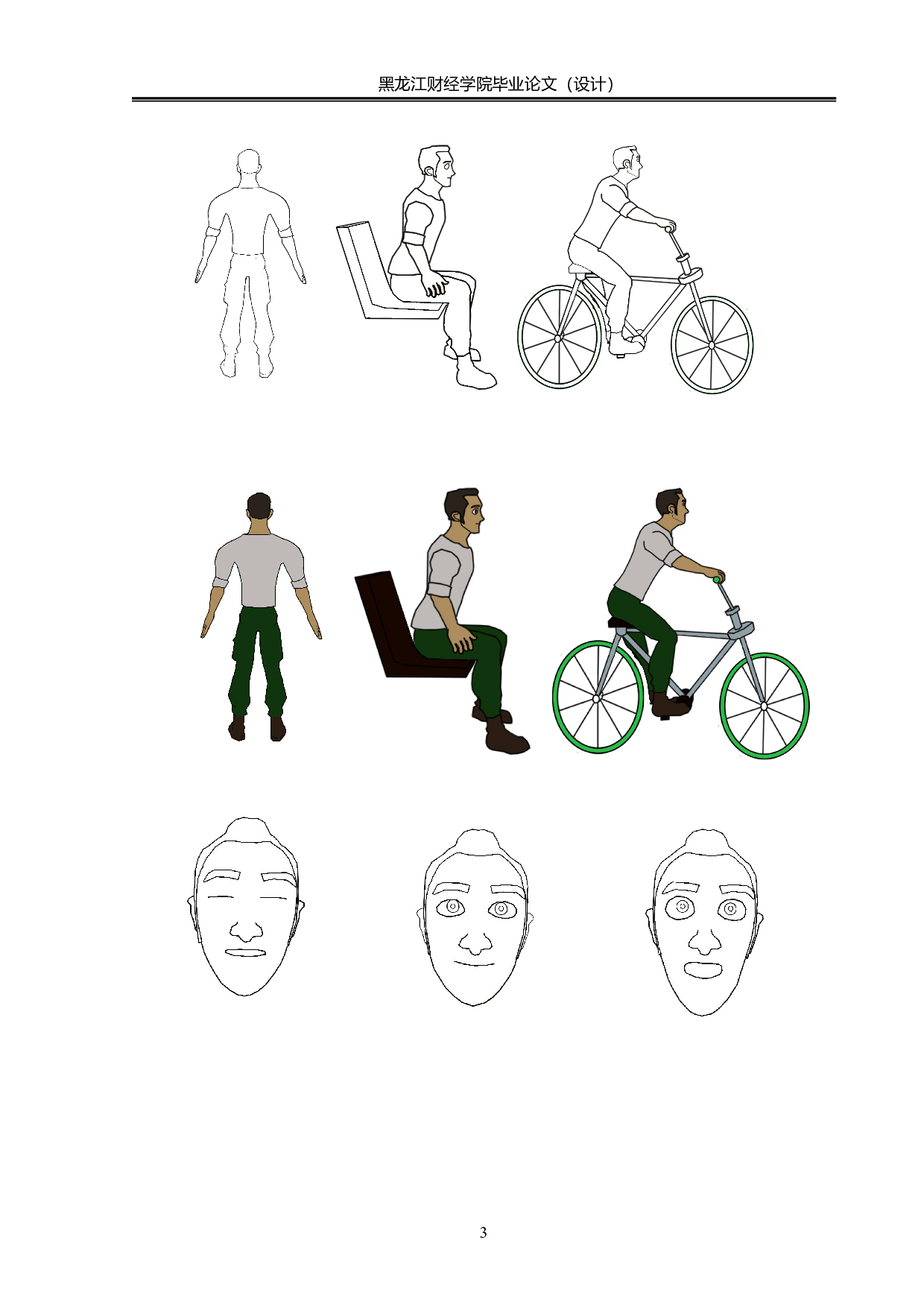 黑龙江财经学院毕业论文（设计）

3