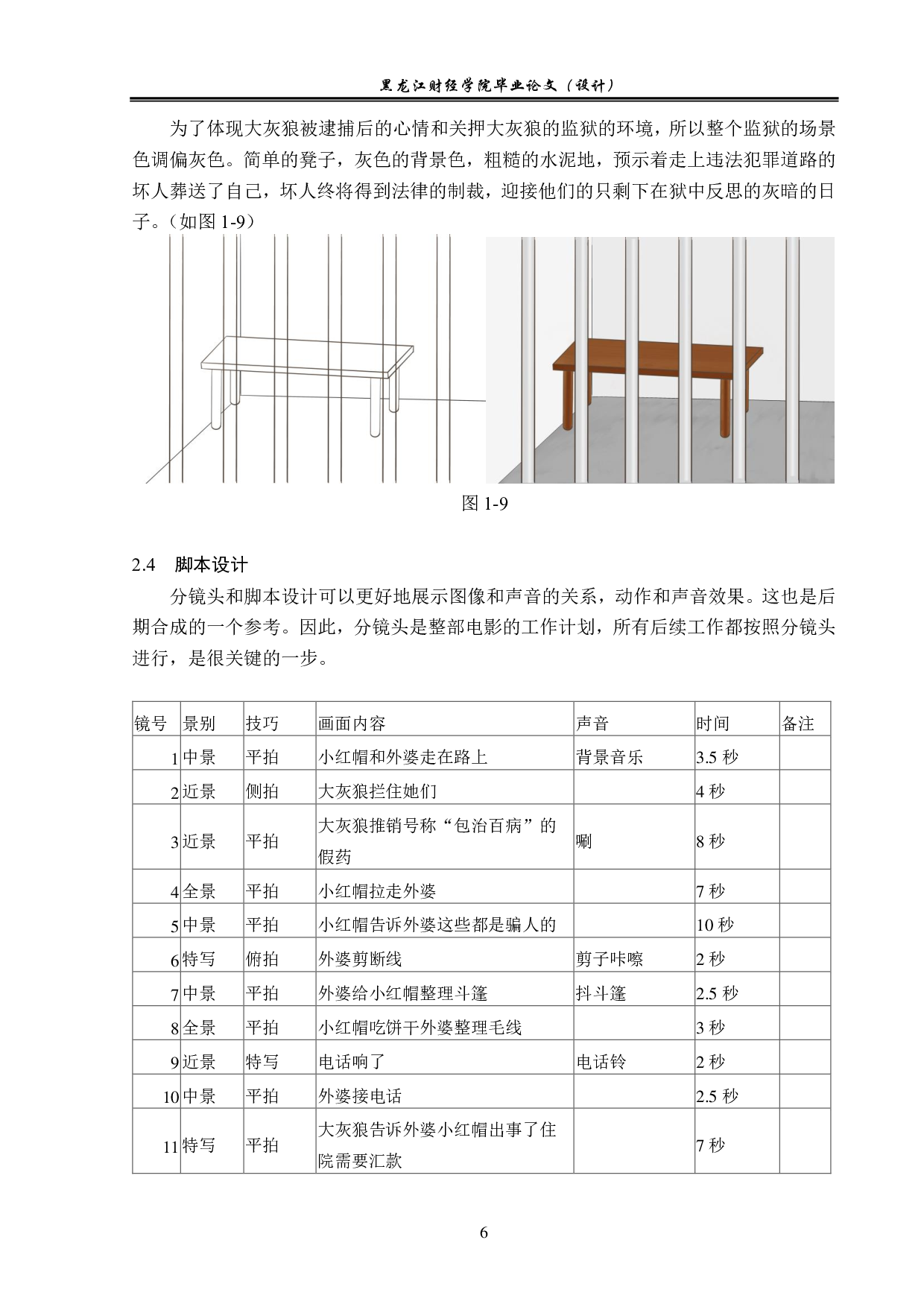 黑龙江财经学院毕业论文（设计）

为了体现大灰狼被逮捕后的心情和关押大灰狼的监狱的环境，所以整个监狱的场景色调偏灰色。简单的凳子，灰色的背景色，粗糙的水泥地，预示着走上违法犯罪道路的坏人葬送了自己，坏人终将得到法律的制裁，迎接他们的只剩下在狱中反思的灰暗的日子。（如图 1-9）

图 1-9

2.4　脚本设计

分镜头和脚本设计可以更好地展示图像和声音的关系，动作和声音效果。这也是后期合成的一个参考。因此，分镜头是整部电影的工作计划，所有后续工作都按照分镜头进行，是很关键的一步。

| 镜号 | 景别 | 技巧 | 画面内容 | 声音 | 时间 | 备注 |
|---|---|---|---|---|---|---|
| 1 | 中景 | 平拍 | 小红帽和外婆走在路上 | 背景音乐 | 3.5 秒 | |
| 2 | 近景 | 侧拍 | 大灰狼拦住她们 | | 4 秒 | |
| 3 | 近景 | 平拍 | 大灰狼推销号称“包治百病”的假药 | 唰 | 8 秒 | |
| 4 | 全景 | 平拍 | 小红帽拉走外婆 | | 7 秒 | |
| 5 | 中景 | 平拍 | 小红帽告诉外婆这些都是骗人的 | | 10 秒 | |
| 6 | 特写 | 俯拍 | 外婆剪断线 | 剪子咔嚓 | 2 秒 | |
| 7 | 中景 | 平拍 | 外婆给小红帽整理斗篷 | 抖斗篷 | 2.5 秒 | |
| 8 | 全景 | 平拍 | 小红帽吃饼干外婆整理毛线 | | 3 秒 | |
| 9 | 近景 | 特写 | 电话响了 | 电话铃 | 2 秒 | |
| 10 | 中景 | 平拍 | 外婆接电话 | | 2.5 秒 | |
| 11 | 特写 | 平拍 | 大灰狼告诉外婆小红帽出事了住院需要汇款 | | 7 秒 | |

6