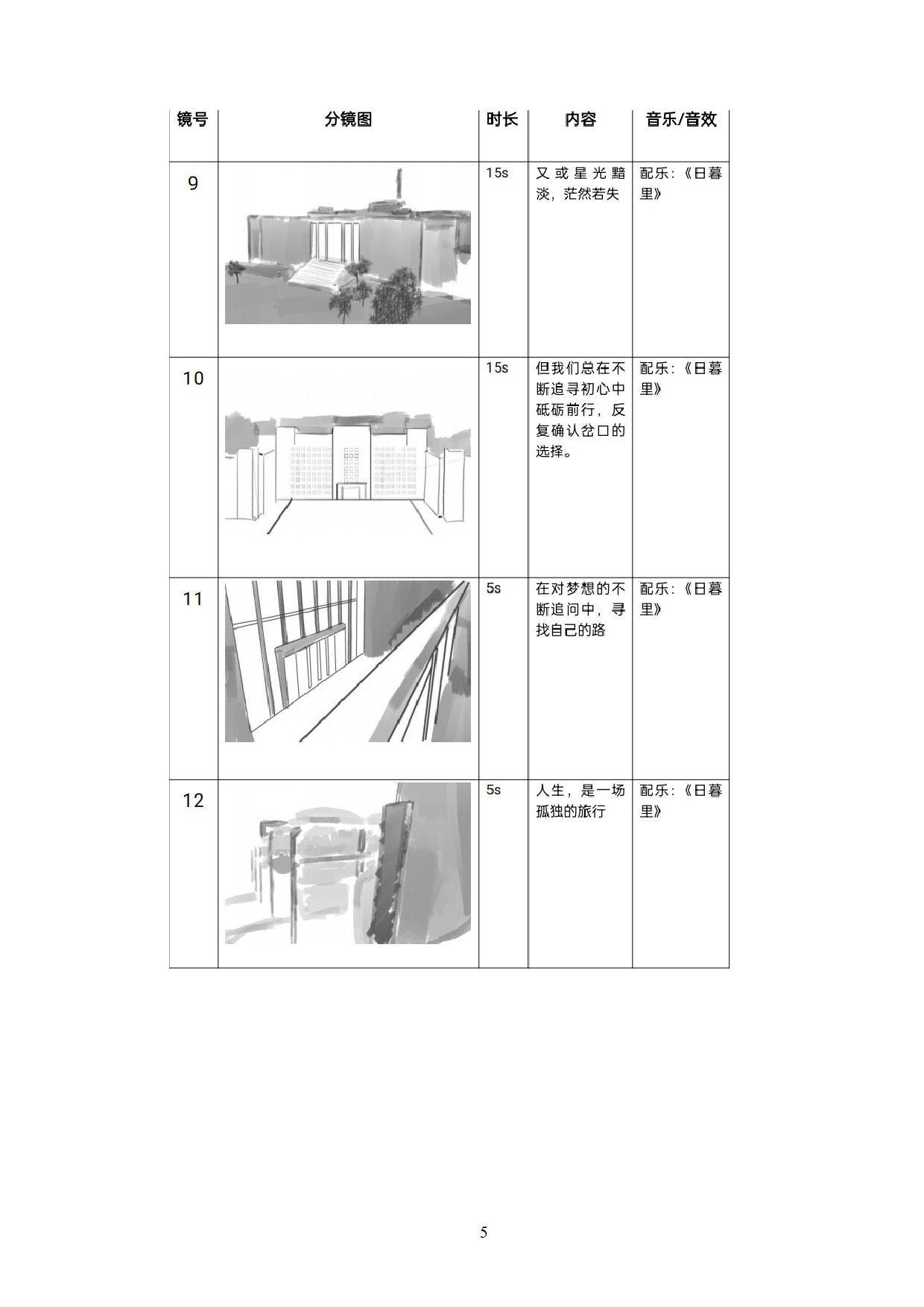 | 镜号 | 分镜图 | 时长 | 内容 | 音乐/音效 |
|---|---|---|---|---|
| 9 | | 15s | 又或星光黯淡，茫然若失 | 配乐：《日暮里》 |
| 10 | | 15s | 但我们总在不断追寻初心中砥砺前行，反复确认岔口的选择。 | 配乐：《日暮里》 |
| 11 | | 5s | 在对梦想的不断追问中，寻找自己的路 | 配乐：《日暮里》 |
| 12 | | 5s | 人生，是一场孤独的旅行 | 配乐：《日暮里》 |

5