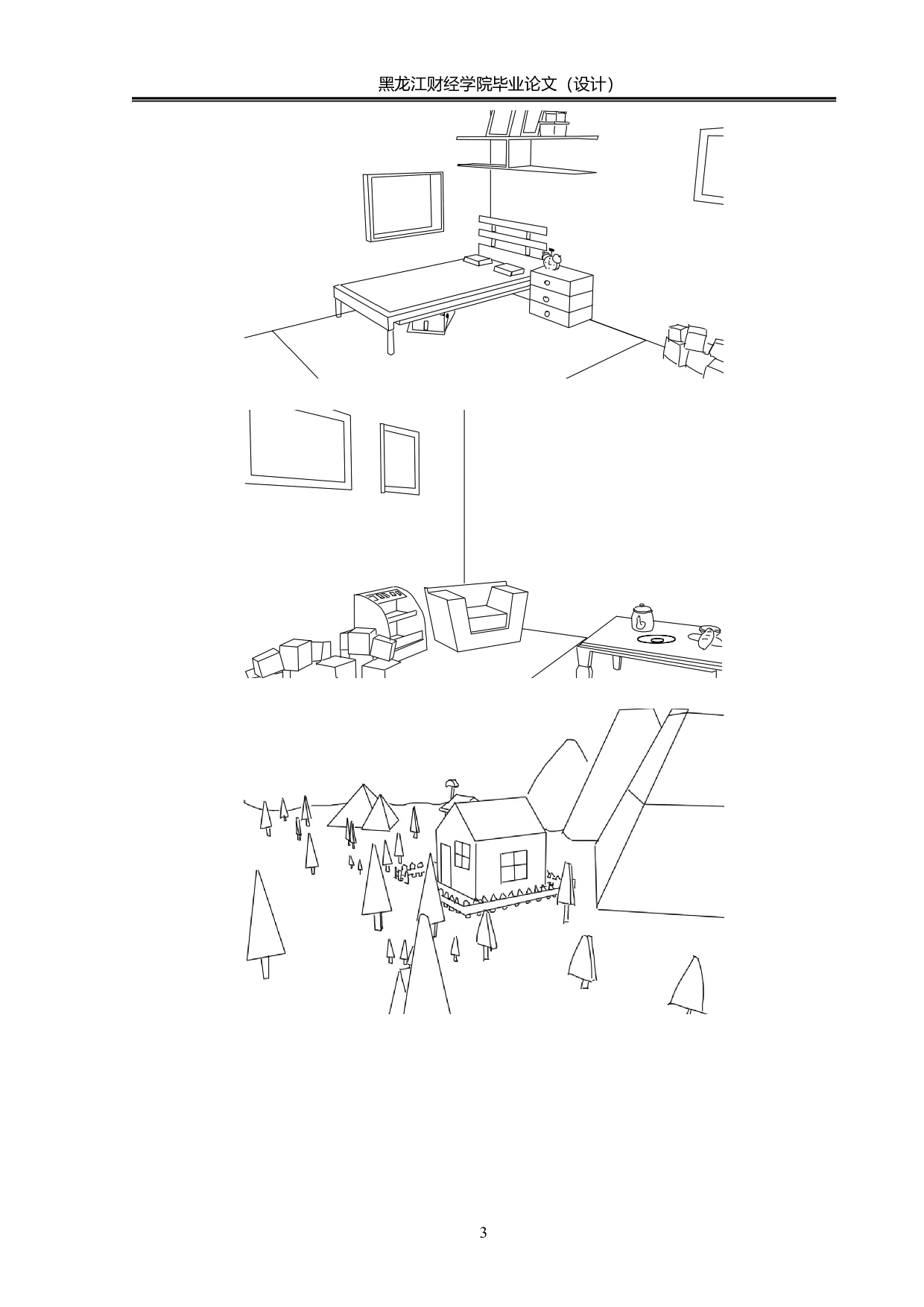 黑龙江财经学院毕业论文（设计）

3