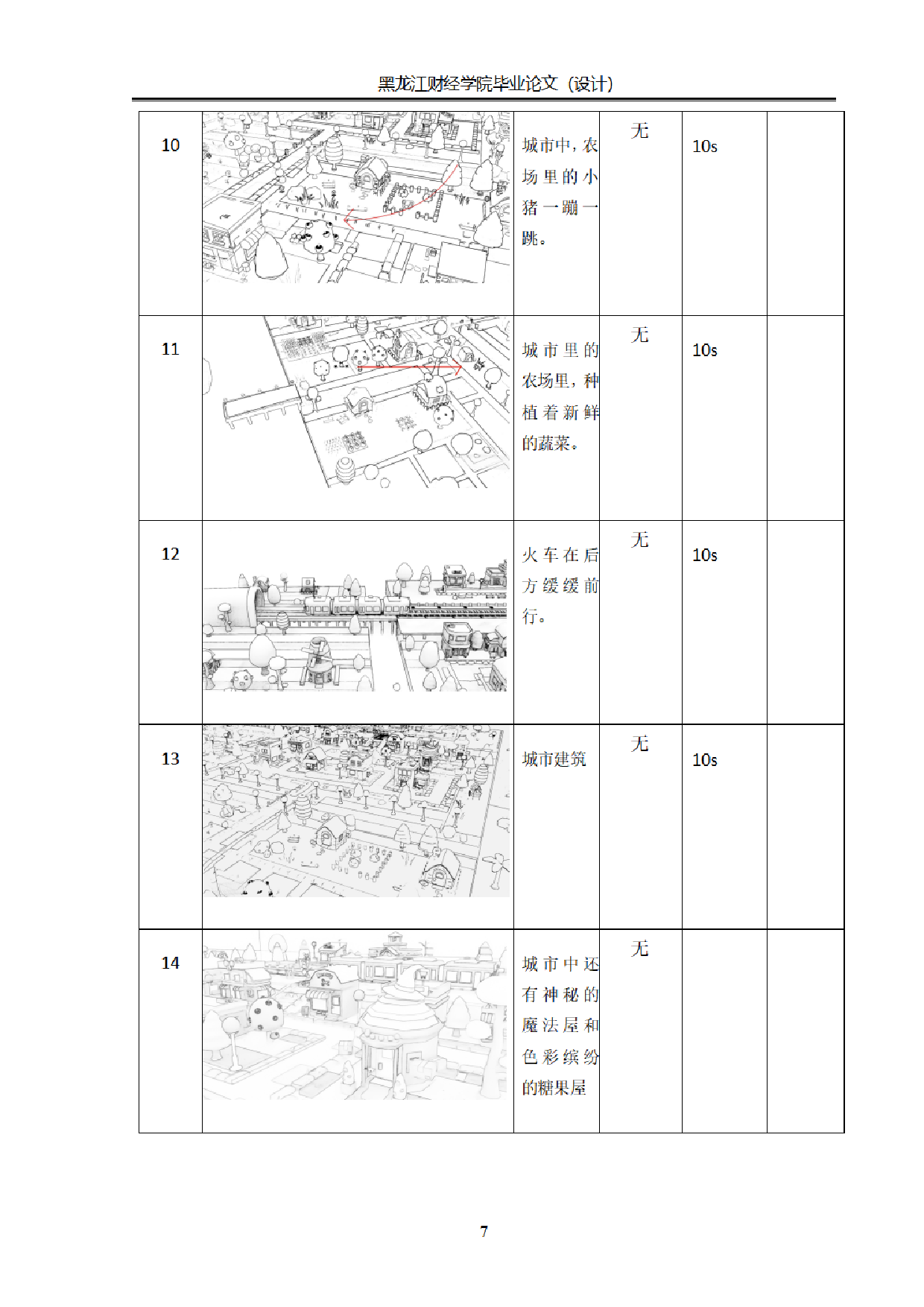 黑龙江财经学院毕业论文（设计）

| 10 |  | 城市中，农场里的小猪一蹦一跳。 | 无 | 10s |  |
|---|---|---|---|---|---|
| 11 |  | 城市里的农场里，种植着新鲜的蔬菜。 | 无 | 10s |  |
| 12 |  | 火车在后方缓缓前行。 | 无 | 10s |  |
| 13 |  | 城市建筑 | 无 | 10s |  |
| 14 |  | 城市中还有神秘的魔法屋和色彩缤纷的糖果屋 | 无 |  |  |

7