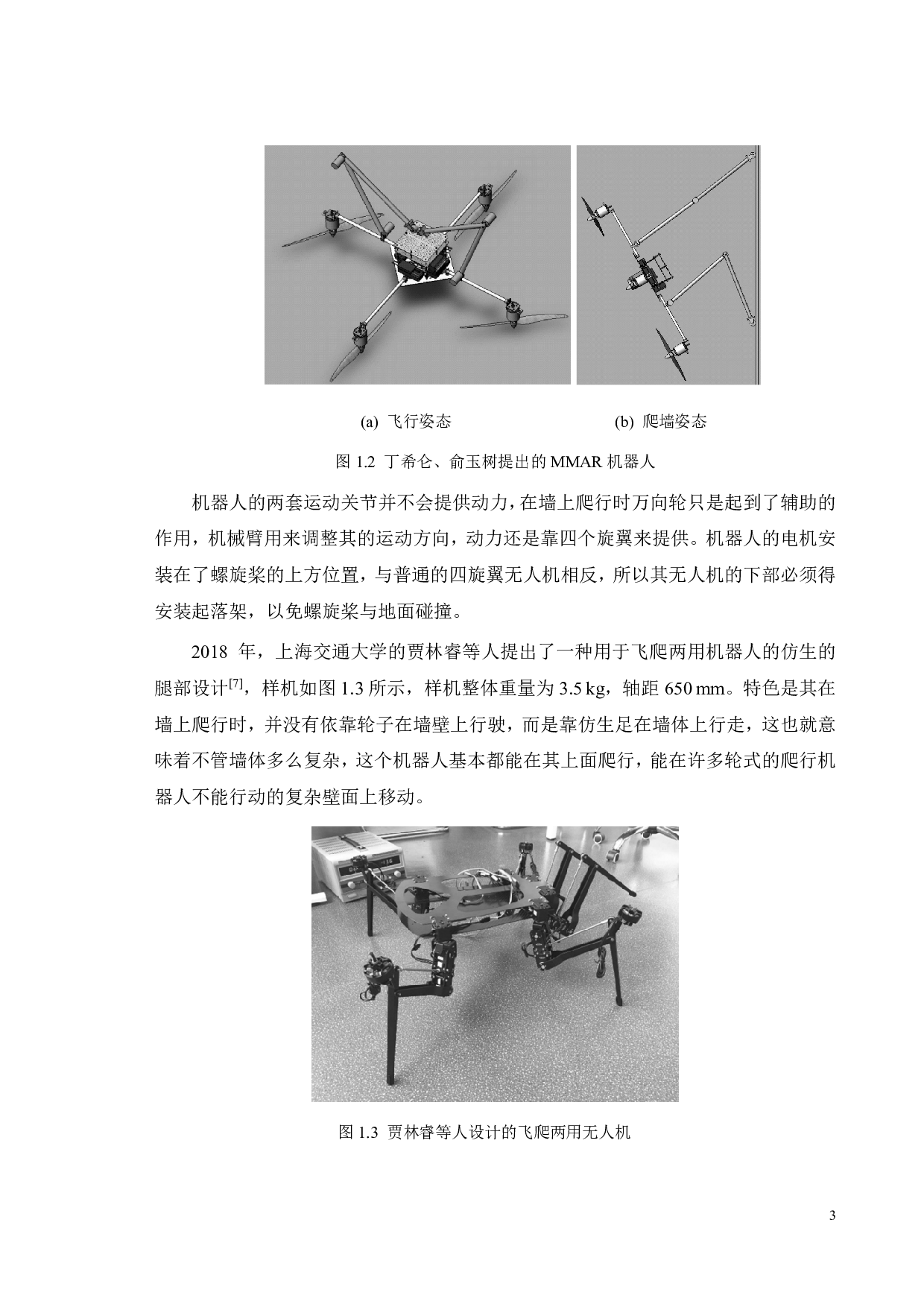 (a) 飞行姿态

(b) 爬墙姿态

图 1.2 丁希仑、俞玉树提出的 MMAR 机器人

机器人的两套运动关节并不会提供动力，在墙上爬行时万向轮只是起到了辅助的作用，机械臂用来调整其的运动方向，动力还是靠四个旋翼来提供。机器人的电机安装在了螺旋桨的上方位置，与普通的四旋翼无人机相反，所以其无人机的下部必须得安装起落架，以免螺旋桨与地面碰撞。

2018 年，上海交通大学的贾林睿等人提出了一种用于飞爬两用机器人的仿生的腿部设计$^{[7]}$，样机如图 1.3 所示，样机整体重量为 3.5 kg，轴距 650 mm。特色是其在墙上爬行时，并没有依靠轮子在墙壁上行驶，而是靠仿生足在墙体上行走，这也就意味着不管墙体多么复杂，这个机器人基本都能在其上面爬行，能在许多轮式的爬行机器人不能行动的复杂壁面上移动。

图 1.3 贾林睿等人设计的飞爬两用无人机

3