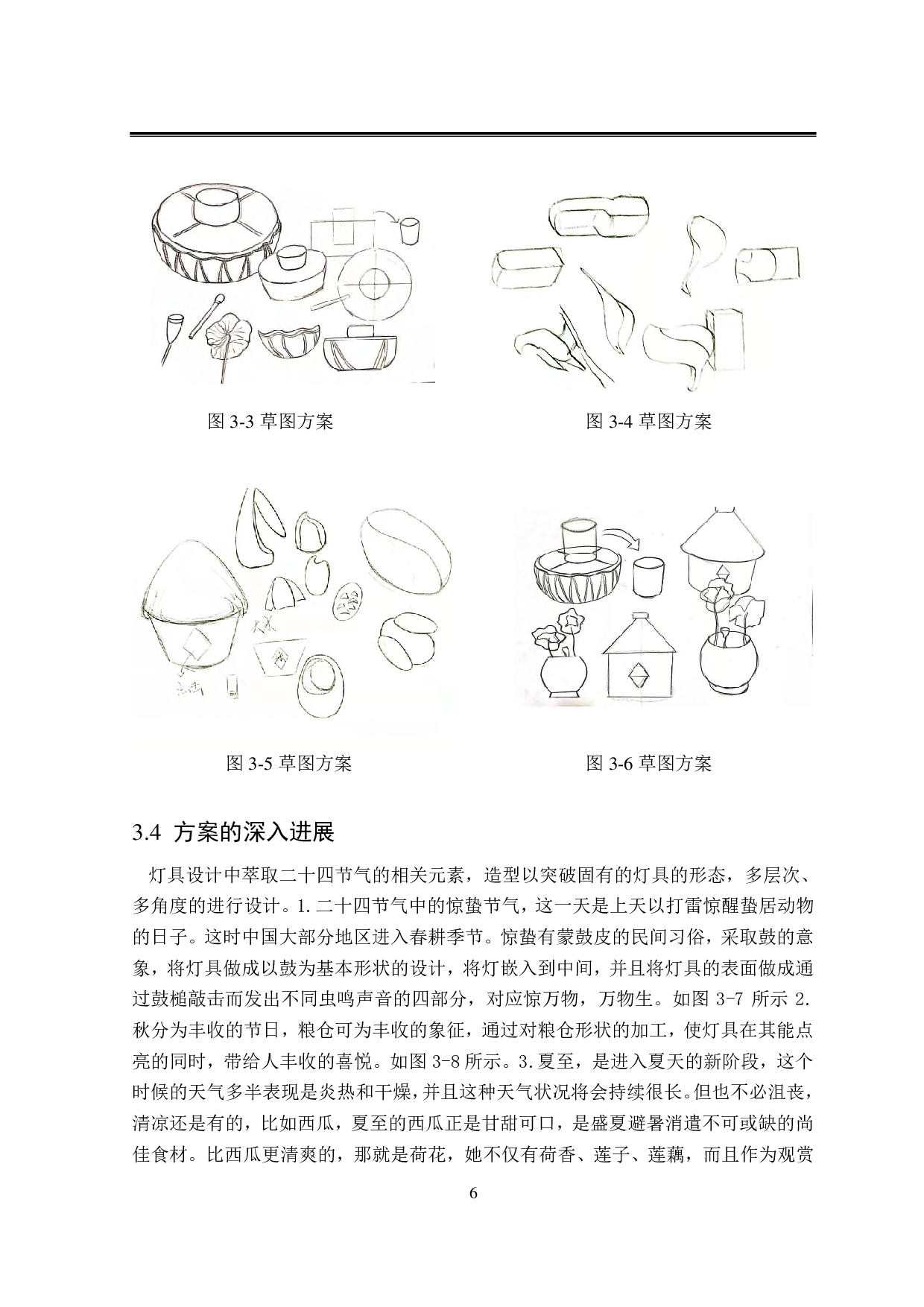 图 3-3 草图方案

图 3-4 草图方案

图 3-5 草图方案

图 3-6 草图方案

3.4 方案的深入进展

灯具设计中萃取二十四节气的相关元素，造型以突破固有的灯具的形态，多层次、多角度的进行设计。1.二十四节气中的惊蛰节气，这一天是上天以打雷惊醒蛰居动物的日子。这时中国大部分地区进入春耕季节。惊蛰有蒙鼓皮的民间习俗，采取鼓的意象，将灯具做成以鼓为基本形状的设计，将灯嵌入到中间，并且将灯具的表面做成通过鼓槌敲击而发出不同虫鸣声音的四部分，对应惊万物，万物生。如图 3-7 所示 2.秋分为丰收的节日，粮仓可为丰收的象征，通过对粮仓形状的加工，使灯具在其能点亮的同时，带给人丰收的喜悦。如图 3-8 所示。3.夏至，是进入夏天的新阶段，这个时候的天气多半表现是炎热和干燥，并且这种天气状况将会持续很长。但也不必沮丧，清凉还是有的，比如西瓜，夏至的西瓜正是甘甜可口，是盛夏避暑消遣不可或缺的尚佳食材。比西瓜更清爽的，那就是荷花，她不仅有荷香、莲子、莲藕，而且作为观赏

6