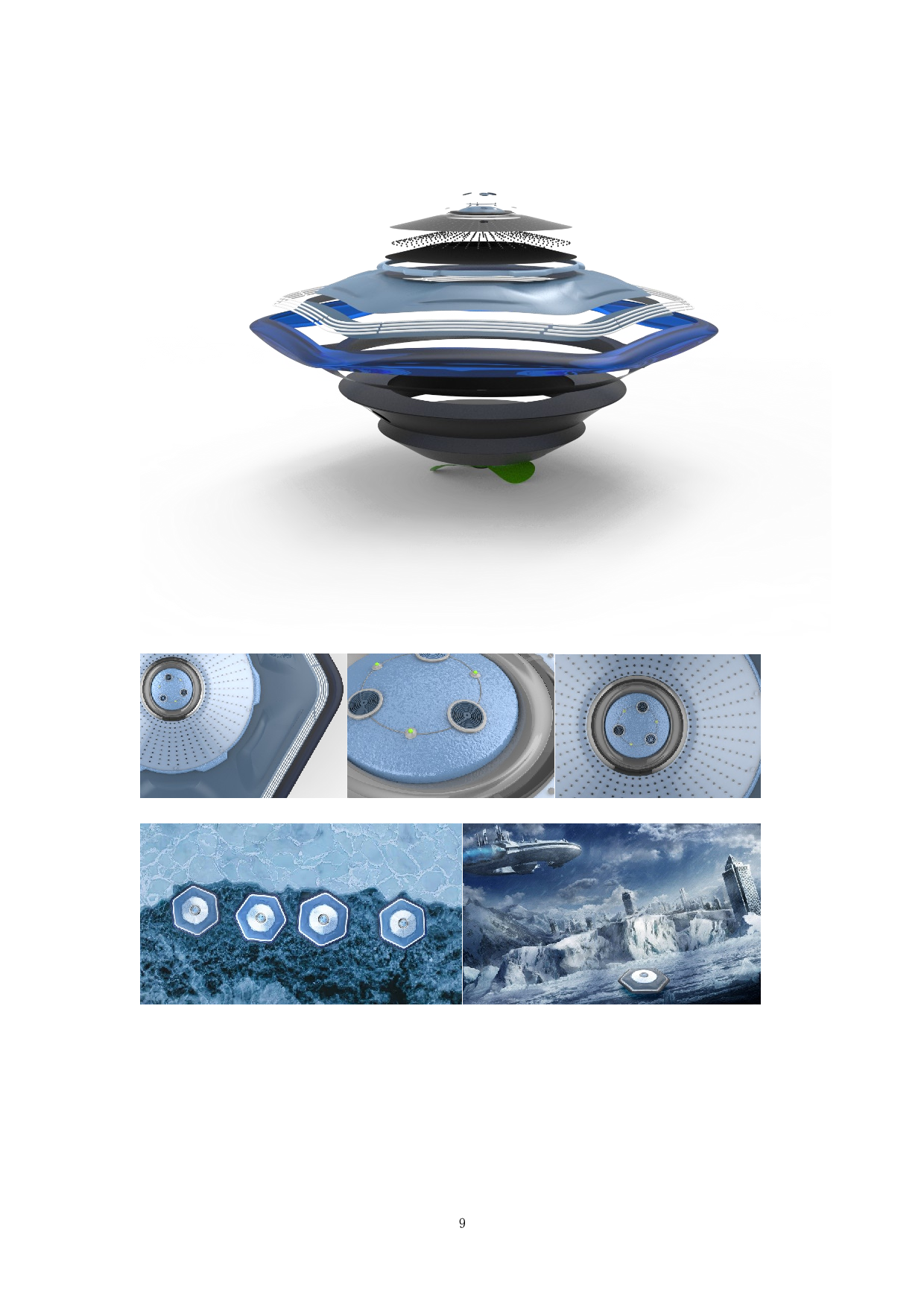 9