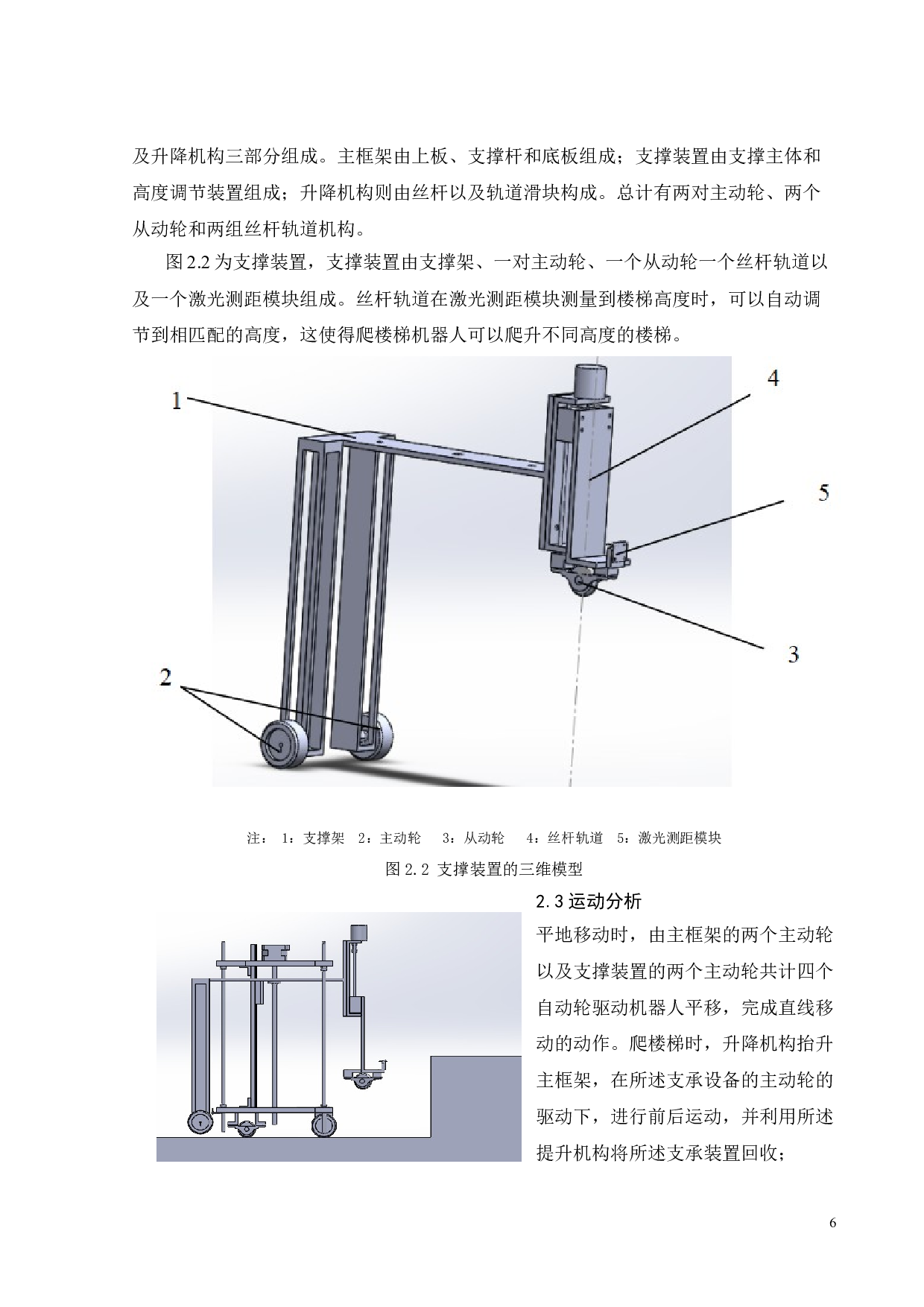 及升降机构三部分组成。主框架由上板、支撑杆和底板组成；支撑装置由支撑主体和高度调节装置组成；升降机构则由丝杆以及轨道滑块构成。总计有两对主动轮、两个从动轮和两组丝杆轨道机构。

图 2.2 为支撑装置，支撑装置由支撑架、一对主动轮、一个从动轮一个丝杆轨道以及一个激光测距模块组成。丝杆轨道在激光测距模块测量到楼梯高度时，可以自动调节到相匹配的高度，这使得爬楼梯机器人可以爬升不同高度的楼梯。

1

4

5

3

2

注： 1：支撑架 2：主动轮 3：从动轮 4：丝杆轨道 5：激光测距模块

图 2.2 支撑装置的三维模型

2.3 运动分析

平地移动时，由主框架的两个主动轮以及支撑装置的两个主动轮共计四个自动轮驱动机器人平移，完成直线移动的动作。爬楼梯时，升降机构抬升主框架，在所述支承设备的主动轮的驱动下，进行前后运动，并利用所述提升机构将所述支承装置回收；

6