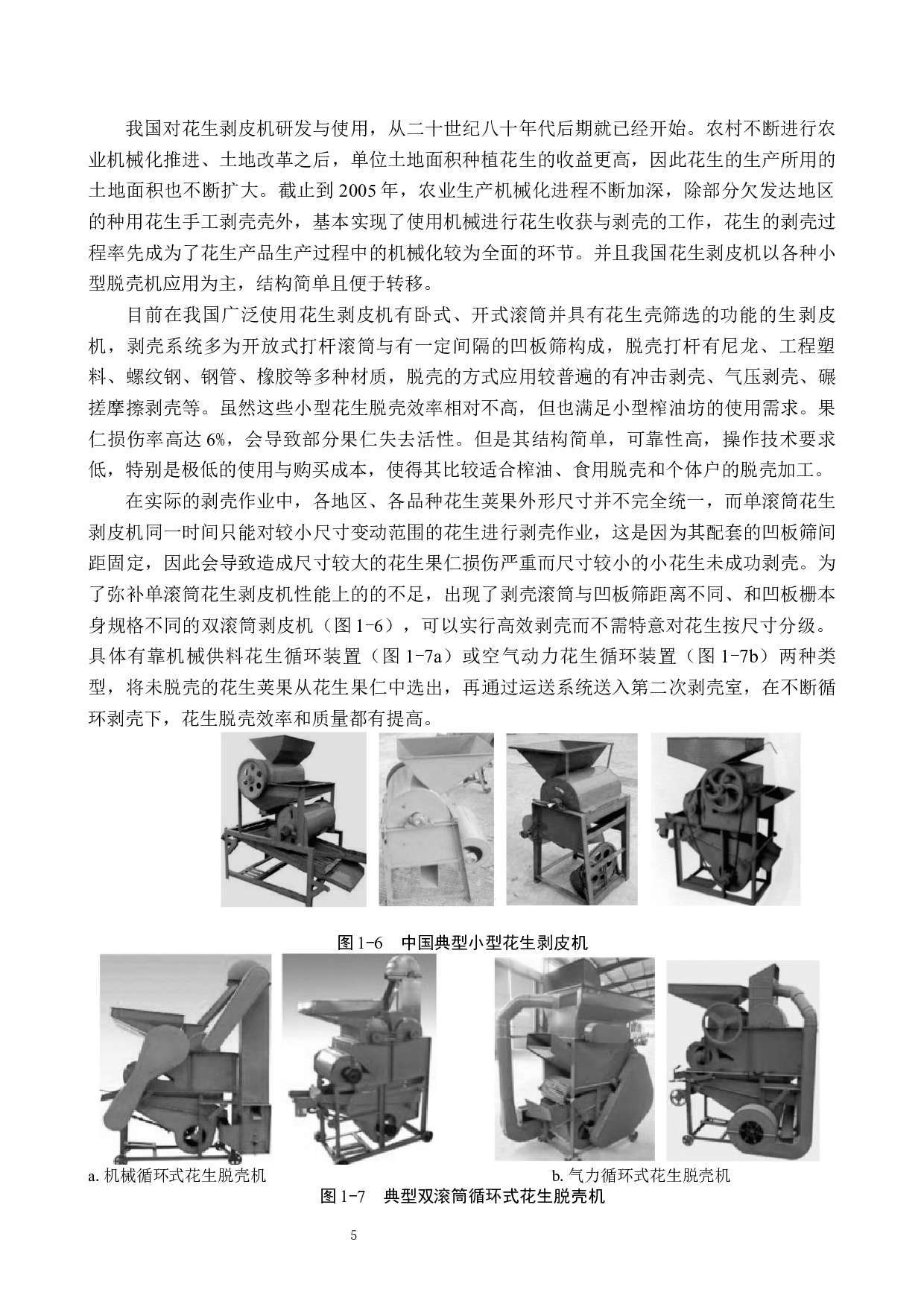 我国对花生剥皮机研发与使用，从二十世纪八十年代后期就已经开始。农村不断进行农业机械化推进、土地改革之后，单位土地面积种植花生的收益更高，因此花生的生产所用的土地面积也不断扩大。截止到 2005 年，农业生产机械化进程不断加深，除部分欠发达地区的种用花生手工剥壳壳外，基本实现了使用机械进行花生收获与剥壳的工作，花生的剥壳过程率先成为了花生产品生产过程中的机械化较为全面的环节。并且我国花生剥皮机以各种小型脱壳机应用为主，结构简单且便于转移。

目前在我国广泛使用花生剥皮机有卧式、开式滚筒并具有花生壳筛选的功能的生剥皮机，剥壳系统多为开放式打杆滚筒与有一定间隔的凹板筛构成，脱壳打杆有尼龙、工程塑料、螺纹钢、钢管、橡胶等多种材质，脱壳的方式应用较普遍的有冲击剥壳、气压剥壳、碾搓摩擦剥壳等。虽然这些小型花生脱壳效率相对不高，但也满足小型榨油坊的使用需求。果仁损伤率高达 6%，会导致部分果仁失去活性。但是其结构简单，可靠性高，操作技术要求低，特别是极低的使用与购买成本，使得其比较适合榨油、食用脱壳和个体户的脱壳加工。

在实际的剥壳作业中，各地区、各品种花生荚果外形尺寸并不完全统一，而单滚筒花生剥皮机同一时间只能对较小尺寸变动范围的花生进行剥壳作业，这是因为其配套的凹板筛间距固定，因此会导致造成尺寸较大的花生果仁损伤严重而尺寸较小的小花生未成功剥壳。为了弥补单滚筒花生剥皮机性能上的的不足，出现了剥壳滚筒与凹板筛距离不同、和凹板栅本身规格不同的双滚筒剥皮机（图 1-6），可以实行高效剥壳而不需特意对花生按尺寸分级。具体有靠机械供料花生循环装置（图 1-7a）或空气动力花生循环装置（图 1-7b）两种类型，将未脱壳的花生荚果从花生果仁中选出，再通过运送系统送入第二次剥壳室，在不断循环剥壳下，花生脱壳效率和质量都有提高。

图 1-6 中国典型小型花生剥皮机

a. 机械循环式花生脱壳机

b. 气力循环式花生脱壳机

图 1-7 典型双滚筒循环式花生脱壳机

5