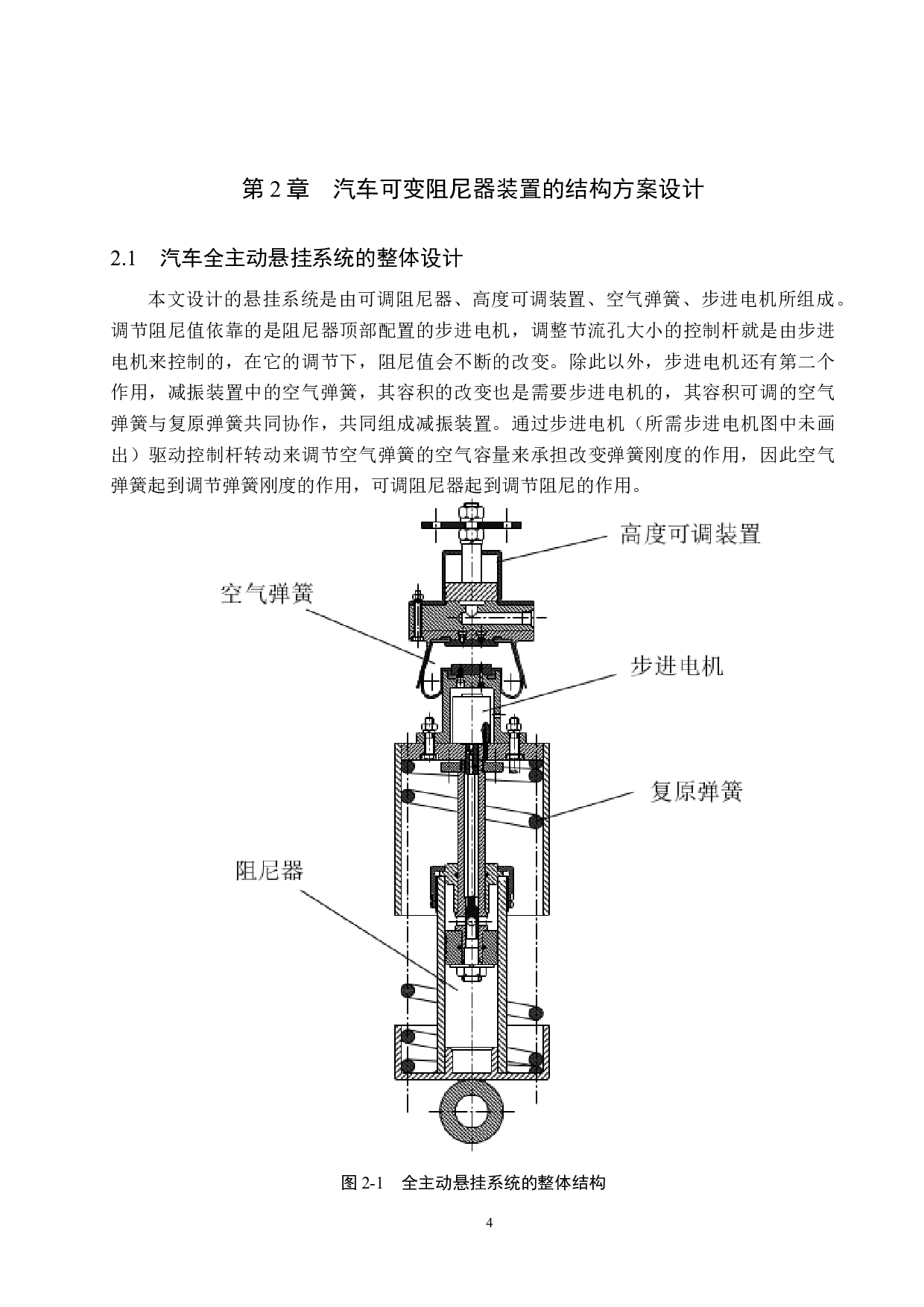 第 2 章　汽车可变阻尼器装置的结构方案设计

2.1　汽车全主动悬挂系统的整体设计

本文设计的悬挂系统是由可调阻尼器、高度可调装置、空气弹簧、步进电机所组成。调节阻尼值依靠的是阻尼器顶部配置的步进电机，调整节流孔大小的控制杆就是由步进电机来控制的，在它的调节下，阻尼值会不断的改变。除此以外，步进电机还有第二个作用，减振装置中的空气弹簧，其容积的改变也是需要步进电机的，其容积可调的空气弹簧与复原弹簧共同协作，共同组成减振装置。通过步进电机（所需步进电机图中未画出）驱动控制杆转动来调节空气弹簧的空气容量来承担改变弹簧刚度的作用，因此空气弹簧起到调节弹簧刚度的作用，可调阻尼器起到调节阻尼的作用。

高度可调装置

空气弹簧

步进电机

复原弹簧

阻尼器

图 2-1　全主动悬挂系统的整体结构

4