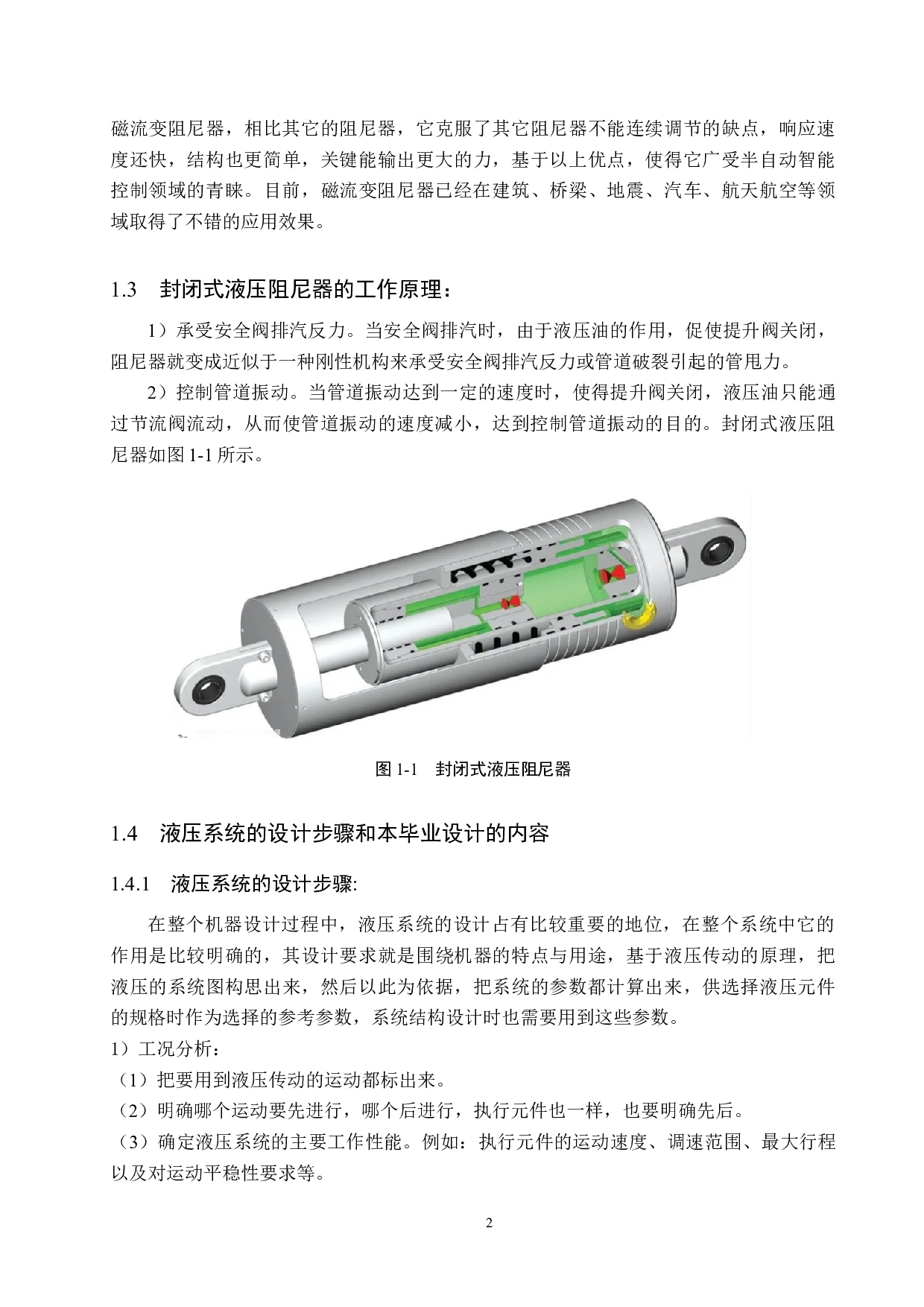 磁流变阻尼器，相比其它的阻尼器，它克服了其它阻尼器不能连续调节的缺点，响应速度还快，结构也更简单，关键能输出更大的力，基于以上优点，使得它广受半自动智能控制领域的青睐。目前，磁流变阻尼器已经在建筑、桥梁、地震、汽车、航天航空等领域取得了不错的应用效果。

1.3　封闭式液压阻尼器的工作原理：

1）承受安全阀排汽反力。当安全阀排汽时，由于液压油的作用，促使提升阀关闭，阻尼器就变成近似于一种刚性机构来承受安全阀排汽反力或管道破裂引起的管甩力。

2）控制管道振动。当管道振动达到一定的速度时，使得提升阀关闭，液压油只能通过节流阀流动，从而使管道振动的速度减小，达到控制管道振动的目的。封闭式液压阻尼器如图 1-1 所示。

图 1-1　封闭式液压阻尼器

1.4　液压系统的设计步骤和本毕业设计的内容

1.4.1　液压系统的设计步骤:

在整个机器设计过程中，液压系统的设计占有比较重要的地位，在整个系统中它的作用是比较明确的，其设计要求就是围绕机器的特点与用途，基于液压传动的原理，把液压的系统图构思出来，然后以此为依据，把系统的参数都计算出来，供选择液压元件的规格时作为选择的参考参数，系统结构设计时也需要用到这些参数。

1）工况分析：

（1）把要用到液压传动的运动都标出来。

（2）明确哪个运动要先进行，哪个后进行，执行元件也一样，也要明确先后。

（3）确定液压系统的主要工作性能。例如：执行元件的运动速度、调速范围、最大行程以及对运动平稳性要求等。

2