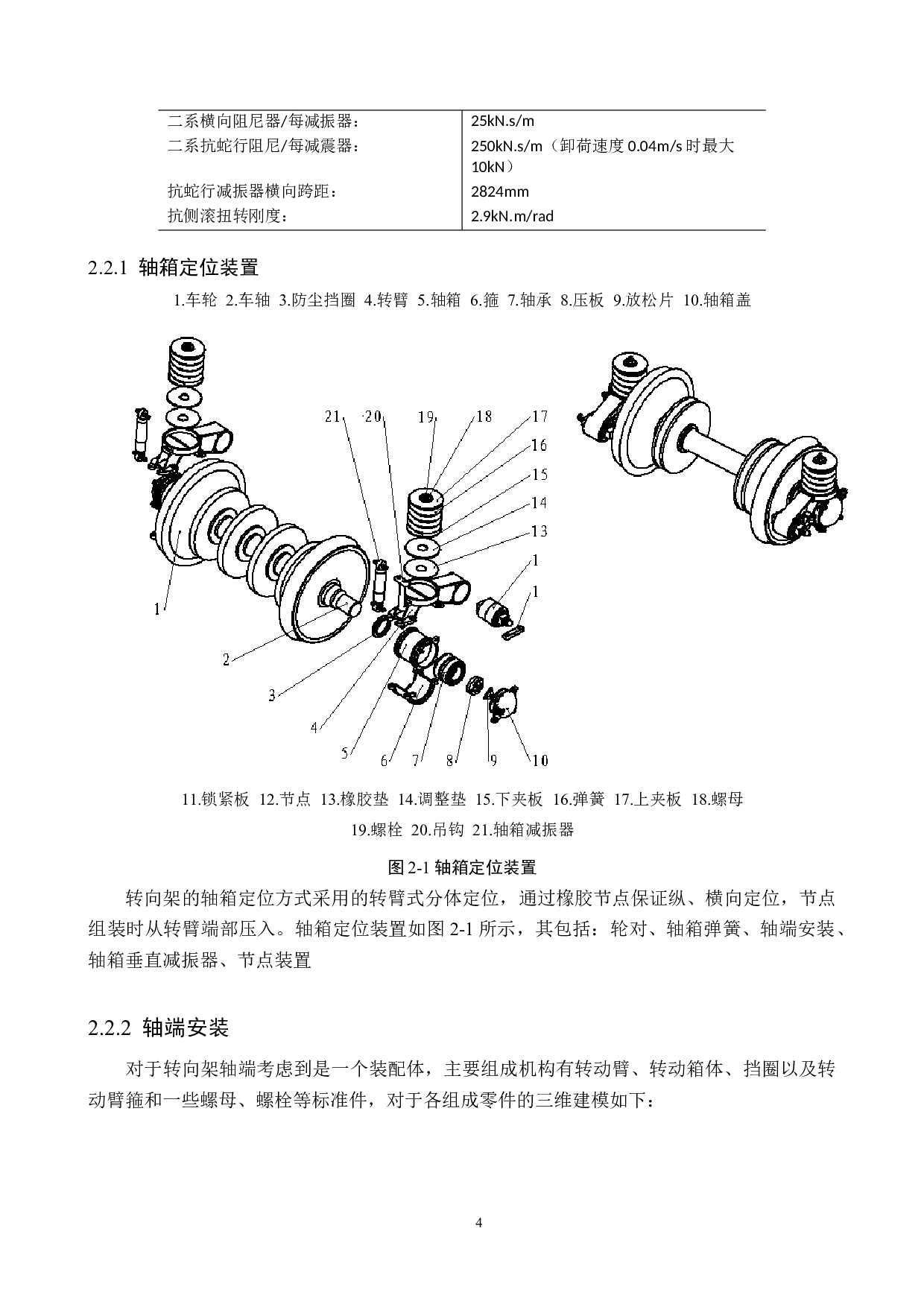 | 二系横向阻尼器/每减振器： | 25kN.s/m |
|---|---|
| 二系抗蛇行阻尼/每减震器： | 250kN.s/m（卸荷速度 0.04m/s 时最大 10kN） |
| 抗蛇行减振器横向跨距： | 2824mm |
| 抗侧滚扭转刚度： | 2.9kN.m/rad |

2.2.1 轴箱定位装置

1.车轮 2.车轴 3.防尘挡圈 4.转臂 5.轴箱 6.箍 7.轴承 8.压板 9.放松片 10.轴箱盖

21 20 19 18 17 16 15 14 13 1 1 1 2 3 4 5 6 7 8 9 10

11.锁紧板 12.节点 13.橡胶垫 14.调整垫 15.下夹板 16.弹簧 17.上夹板 18.螺母 19.螺栓 20.吊钩 21.轴箱减振器

图 2-1 轴箱定位装置

转向架的轴箱定位方式采用的转臂式分体定位，通过橡胶节点保证纵、横向定位，节点组装时从转臂端部压入。轴箱定位装置如图 2-1 所示，其包括：轮对、轴箱弹簧、轴端安装、轴箱垂直减振器、节点装置

2.2.2 轴端安装

对于转向架轴端考虑到是一个装配体，主要组成机构有转动臂、转动箱体、挡圈以及转动臂箍和一些螺母、螺栓等标准件，对于各组成零件的三维建模如下：

4