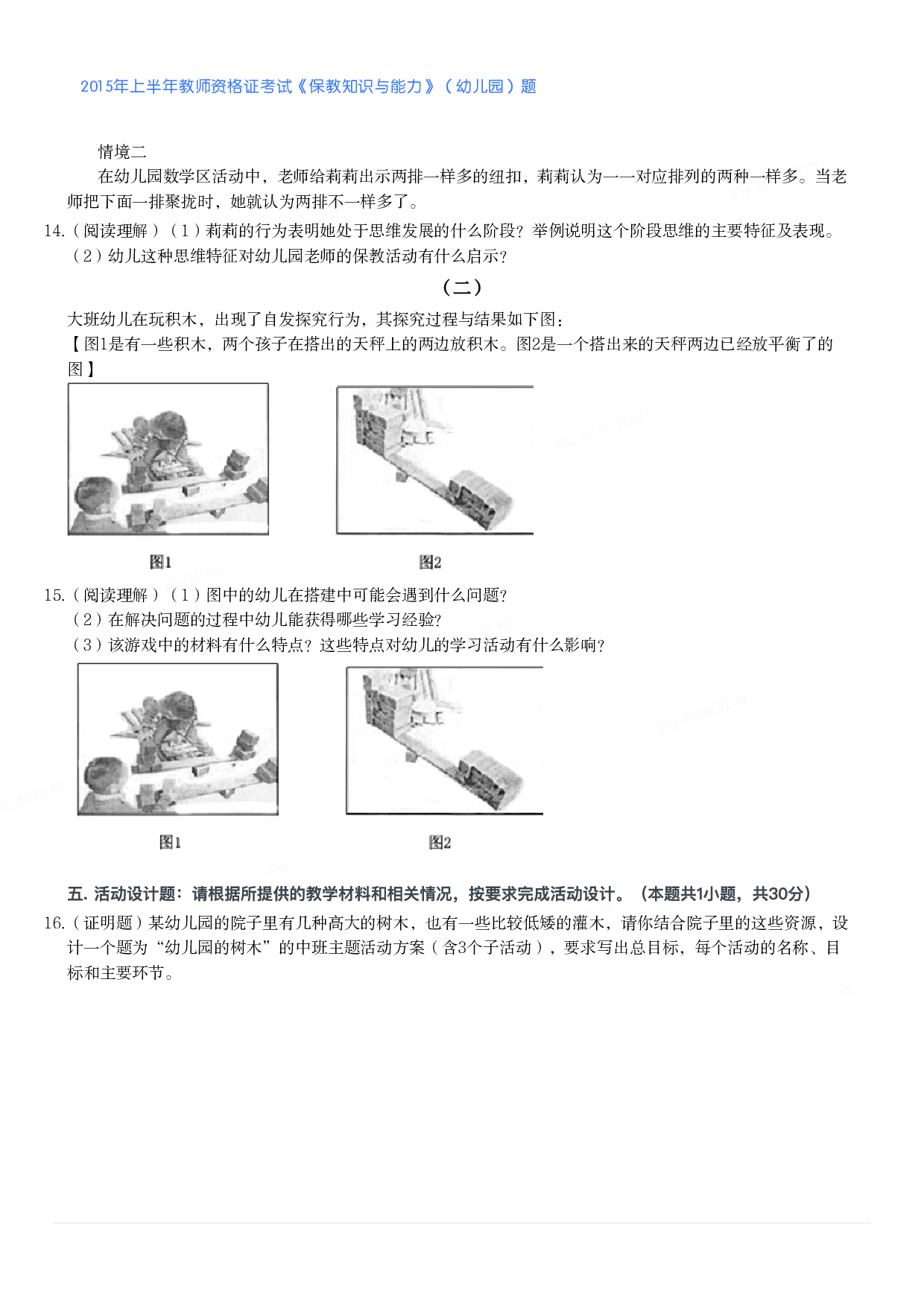 2015年上半年教师资格证考试《保教知识与能力》（幼儿园）题

情境二

在幼儿园数学区活动中，老师给莉莉出示两排一样多的纽扣，莉莉认为一一对应排列的两种一样多。当老师把下面一排聚拢时，她就认为两排不一样多了。

14.（阅读理解）（1）莉莉的行为表明她处于思维发展的什么阶段？举例说明这个阶段思维的主要特征及表现。

（2）幼儿这种思维特征对幼儿园老师的保教活动有什么启示？

（二）

大班幼儿在玩积木，出现了自发探究行为，其探究过程与结果如下图：

【图1是有一些积木，两个孩子在搭出的天秤上的两边放积木。图2是一个搭出来的天秤两边已经放平衡了的图】

图1

图2

15.（阅读理解）（1）图中的幼儿在搭建中可能会遇到什么问题？

（2）在解决问题的过程中幼儿能获得哪些学习经验？

（3）该游戏中的材料有什么特点？这些特点对幼儿的学习活动有什么影响？

图1

图2

五. 活动设计题：请根据所提供的教学材料和相关情况，按要求完成活动设计。（本题共1小题，共30分）

16.（证明题）某幼儿园的院子里有几种高大的树木，也有一些比较低矮的灌木，请你结合院子里的这些资源，设计一个题为“幼儿园的树木”的中班主题活动方案（含3个子活动），要求写出总目标，每个活动的名称、目标和主要环节。