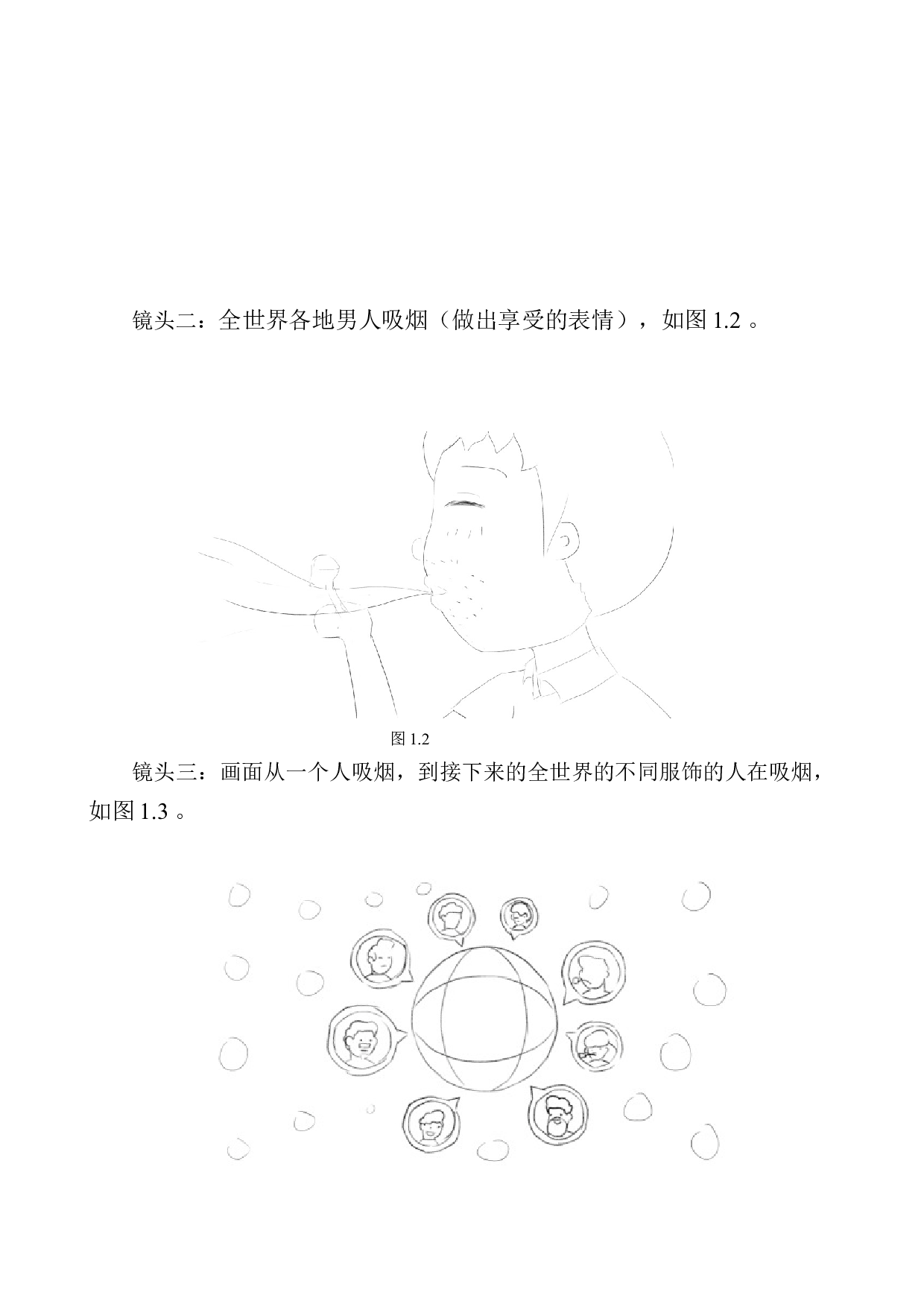 镜头二：全世界各地男人吸烟（做出享受的表情），如图 1.2 。

图 1.2

镜头三：画面从一个人吸烟，到接下来的全世界的不同服饰的人在吸烟，如图 1.3 。