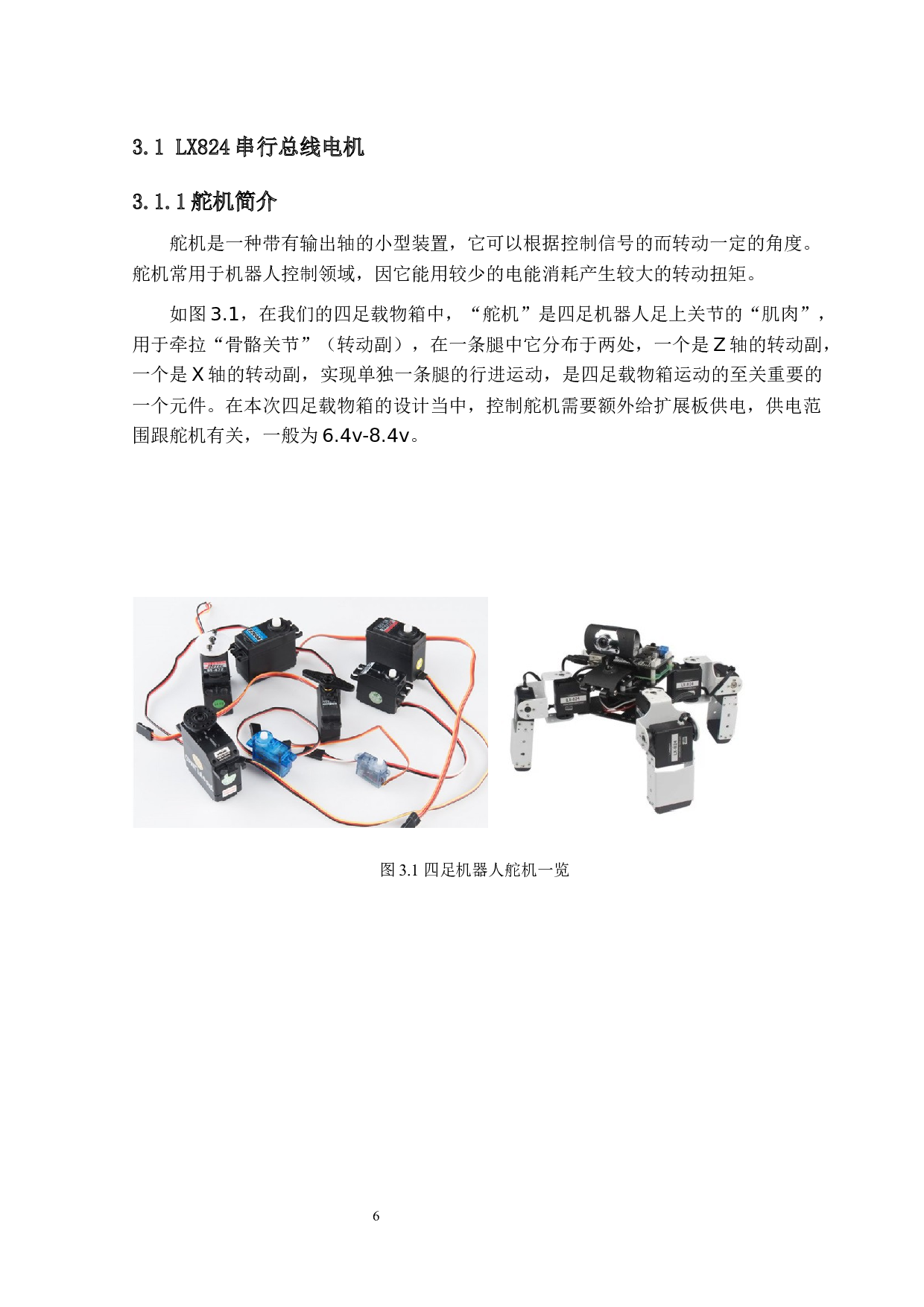 3.1 LX824 串行总线电机

3.1.1 舵机简介

舵机是一种带有输出轴的小型装置，它可以根据控制信号的而转动一定的角度。舵机常用于机器人控制领域，因它能用较少的电能消耗产生较大的转动扭矩。

如图 3.1，在我们的四足载物箱中，“舵机”是四足机器人足上关节的“肌肉”，用于牵拉“骨骼关节”（转动副），在一条腿中它分布于两处，一个是 Z 轴的转动副，一个是 X 轴的转动副，实现单独一条腿的行进运动，是四足载物箱运动的至关重要的一个元件。在本次四足载物箱的设计当中，控制舵机需要额外给扩展板供电，供电范围跟舵机有关，一般为 6.4v-8.4v。

LX-824

LX-824

LX-824

图 3.1 四足机器人舵机一览

6