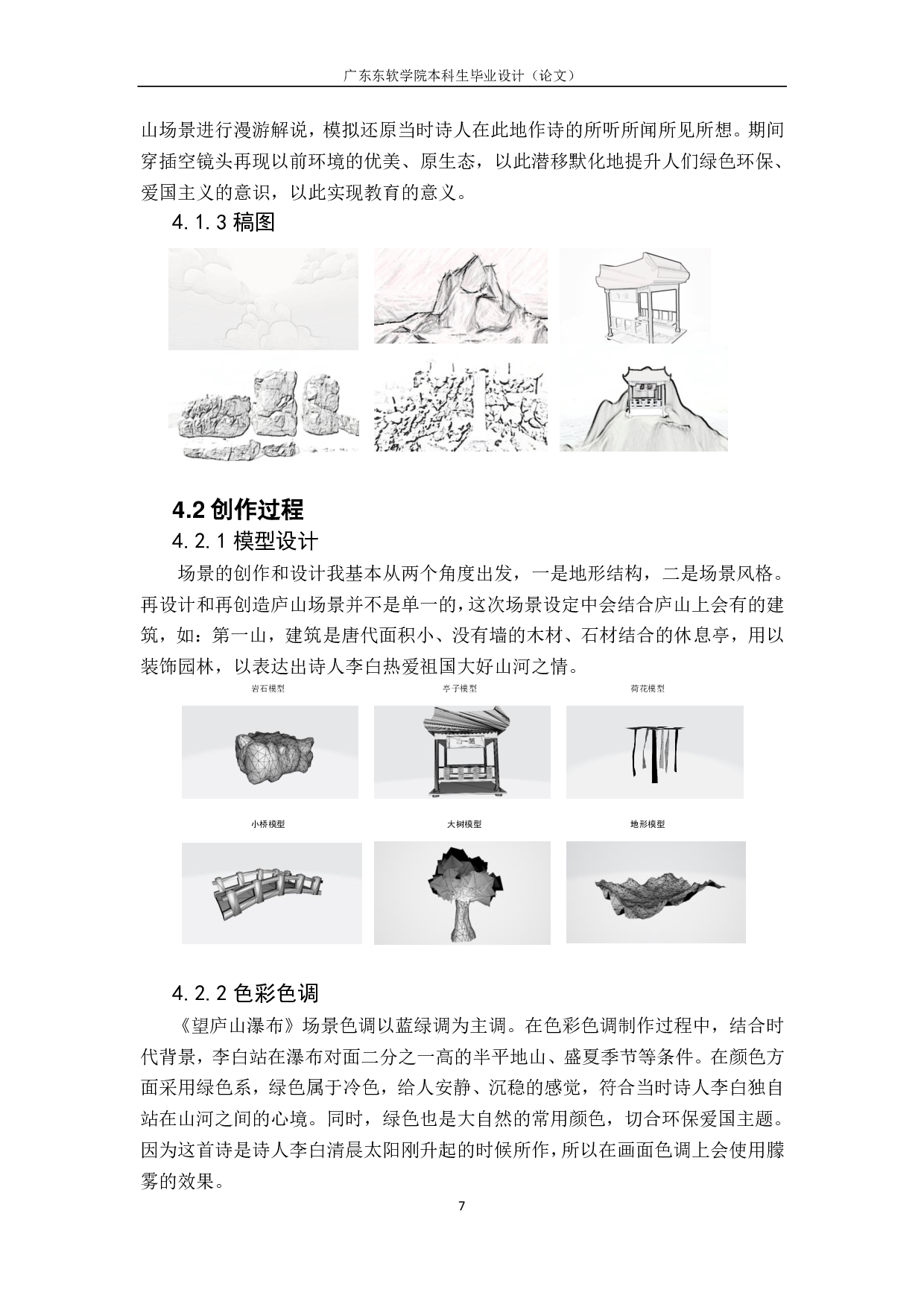 广东东软学院本科生毕业设计（论文）

山场景进行漫游解说，模拟还原当时诗人在此地作诗的所听所闻所见所想。期间穿插空镜头再现以前环境的优美、原生态，以此潜移默化地提升人们绿色环保、爱国主义的意识，以此实现教育的意义。

4.1.3 稿图

4.2 创作过程

4.2.1 模型设计

场景的创作和设计我基本从两个角度出发，一是地形结构，二是场景风格。再设计和再创造庐山场景并不是单一的，这次场景设定中会结合庐山上会有的建筑，如：第一山，建筑是唐代面积小、没有墙的木材、石材结合的休息亭，用以装饰园林，以表达出诗人李白热爱祖国大好山河之情。

岩石模型

亭子模型

荷花模型

小桥模型

大树模型

地形模型

4.2.2 色彩色调

《望庐山瀑布》场景色调以蓝绿调为主调。在色彩色调制作过程中，结合时代背景，李白站在瀑布对面二分之一高的半平地山、盛夏季节等条件。在颜色方面采用绿色系，绿色属于冷色，给人安静、沉稳的感觉，符合当时诗人李白独自站在山河之间的心境。同时，绿色也是大自然的常用颜色，切合环保爱国主题。因为这首诗是诗人李白清晨太阳刚升起的时候所作，所以在画面色调上会使用朦雾的效果。

7