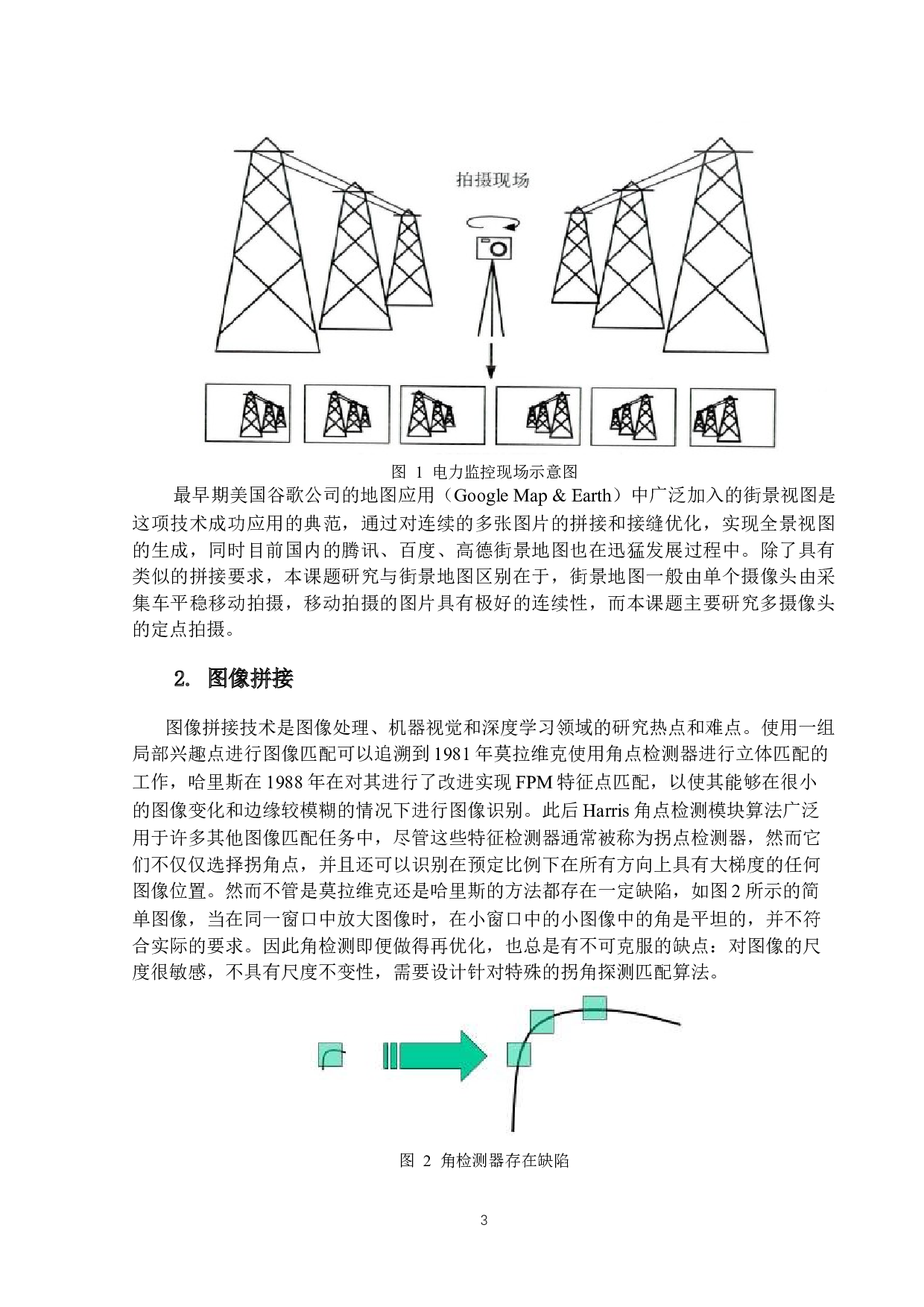 拍摄现场

图 1 电力监控现场示意图

最早期美国谷歌公司的地图应用（Google Map & Earth）中广泛加入的街景视图是这项技术成功应用的典范，通过对连续的多张图片的拼接和接缝优化，实现全景视图的生成，同时目前国内的腾讯、百度、高德街景地图也在迅猛发展过程中。除了具有类似的拼接要求，本课题研究与街景地图区别在于，街景地图一般由单个摄像头由采集车平稳移动拍摄，移动拍摄的图片具有极好的连续性，而本课题主要研究多摄像头的定点拍摄。

2. 图像拼接

图像拼接技术是图像处理、机器视觉和深度学习领域的研究热点和难点。使用一组局部兴趣点进行图像匹配可以追溯到 1981 年莫拉维克使用角点检测器进行立体匹配的工作，哈里斯在 1988 年在对其进行了改进实现 FPM 特征点匹配，以使其能够在很小的图像变化和边缘较模糊的情况下进行图像识别。此后 Harris 角点检测模块算法广泛用于许多其他图像匹配任务中，尽管这些特征检测器通常被称为拐点检测器，然而它们不仅仅选择拐角点，并且还可以识别在预定比例下在所有方向上具有大梯度的任何图像位置。然而不管是莫拉维克还是哈里斯的方法都存在一定缺陷，如图 2 所示的简单图像，当在同一窗口中放大图像时，在小窗口中的小图像中的角是平坦的，并不符合实际的要求。因此角检测即便做得再优化，也总是有不可克服的缺点：对图像的尺度很敏感，不具有尺度不变性，需要设计针对特殊的拐角探测匹配算法。

图 2 角检测器存在缺陷

3