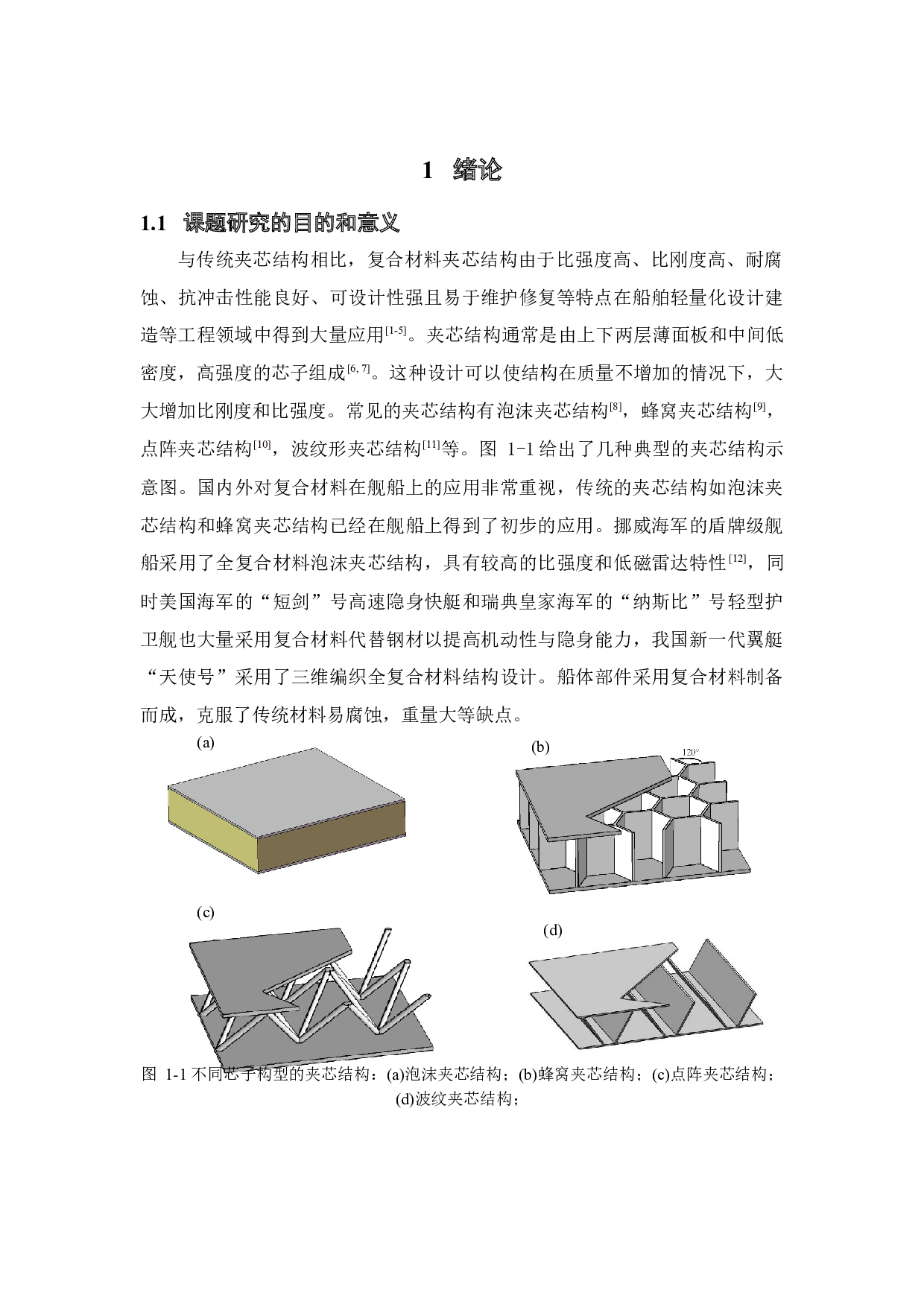 1 绪论

1.1 课题研究的目的和意义

与传统夹芯结构相比，复合材料夹芯结构由于比强度高、比刚度高、耐腐蚀、抗冲击性能良好、可设计性强且易于维护修复等特点在船舶轻量化设计建造等工程领域中得到大量应用$^{[1-5]}$。夹芯结构通常是由上下两层薄面板和中间低密度，高强度的芯子组成$^{[6, 7]}$。这种设计可以使结构在质量不增加的情况下，大大增加比刚度和比强度。常见的夹芯结构有泡沫夹芯结构$^{[8]}$，蜂窝夹芯结构$^{[9]}$，点阵夹芯结构$^{[10]}$，波纹形夹芯结构$^{[11]}$等。图 1-1 给出了几种典型的夹芯结构示意图。国内外对复合材料在舰船上的应用非常重视，传统的夹芯结构如泡沫夹芯结构和蜂窝夹芯结构已经在舰船上得到了初步的应用。挪威海军的盾牌级舰船采用了全复合材料泡沫夹芯结构，具有较高的比强度和低磁雷达特性$^{[12]}$，同时美国海军的“短剑”号高速隐身快艇和瑞典皇家海军的“纳斯比”号轻型护卫舰也大量采用复合材料代替钢材以提高机动性与隐身能力，我国新一代翼艇“天使号”采用了三维编织全复合材料结构设计。船体部件采用复合材料制备而成，克服了传统材料易腐蚀，重量大等缺点。

(a)

(b)

120°

(c)

(d)

图 1-1 不同芯子构型的夹芯结构：(a)泡沫夹芯结构；(b)蜂窝夹芯结构；(c)点阵夹芯结构；(d)波纹夹芯结构；