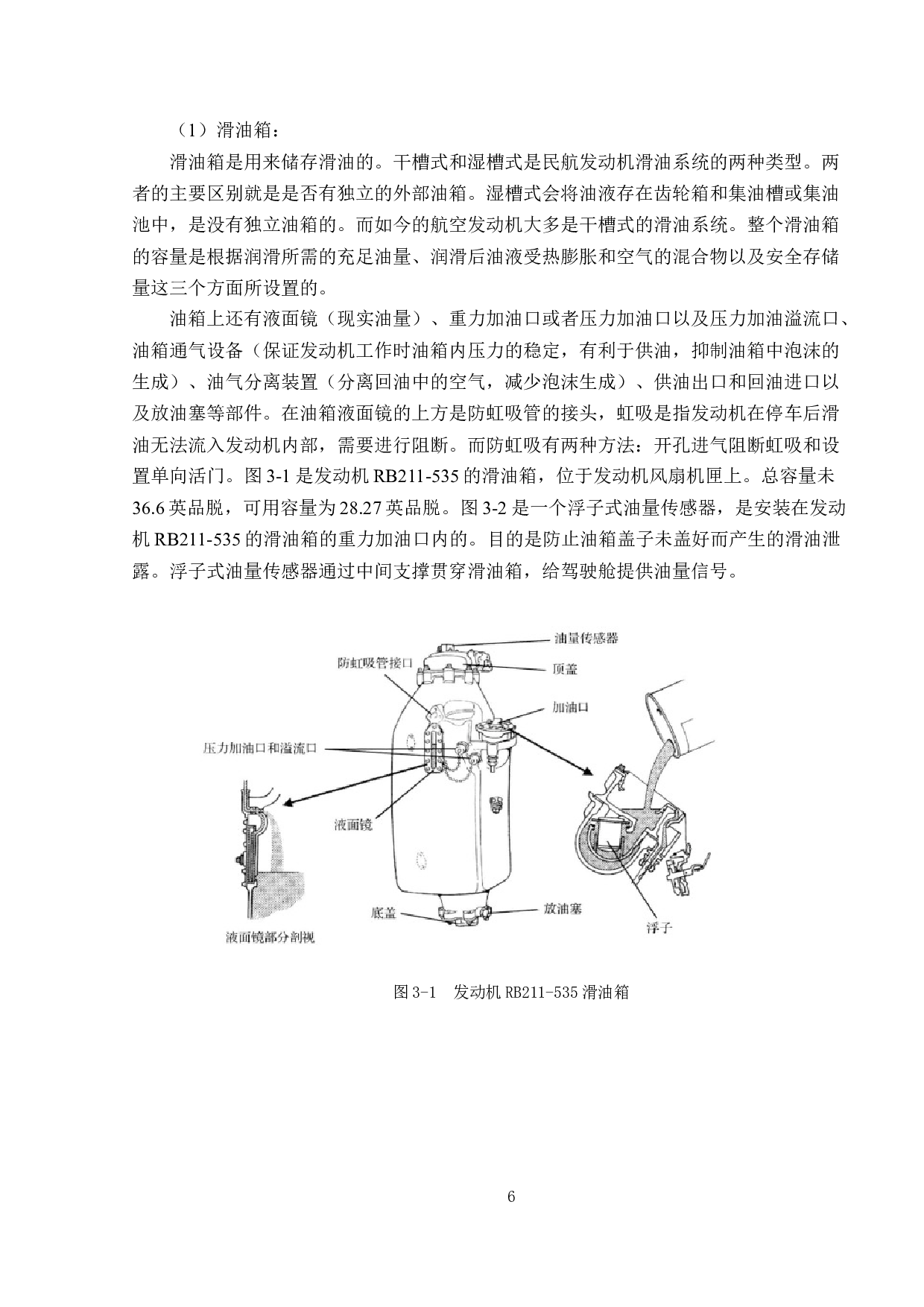 （1）滑油箱：

滑油箱是用来储存滑油的。干槽式和湿槽式是民航发动机滑油系统的两种类型。两者的主要区别就是是否有独立的外部油箱。湿槽式会将油液存在齿轮箱和集油槽或集油池中，是没有独立油箱的。而如今的航空发动机大多是干槽式的滑油系统。整个滑油箱的容量是根据润滑所需的充足油量、润滑后油液受热膨胀和空气的混合物以及安全存储量这三个方面所设置的。

油箱上还有液面镜（现实油量）、重力加油口或者压力加油口以及压力加油溢流口、油箱通气设备（保证发动机工作时油箱内压力的稳定，有利于供油，抑制油箱中泡沫的生成）、油气分离装置（分离回油中的空气，减少泡沫生成）、供油出口和回油进口以及放油塞等部件。在油箱液面镜的上方是防虹吸管的接头，虹吸是指发动机在停车后滑油无法流入发动机内部，需要进行阻断。而防虹吸有两种方法：开孔进气阻断虹吸和设置单向活门。图 3-1 是发动机 RB211-535 的滑油箱，位于发动机风扇机匣上。总容量未 36.6 英品脱，可用容量为 28.27 英品脱。图 3-2 是一个浮子式油量传感器，是安装在发动机 RB211-535 的滑油箱的重力加油口内的。目的是防止油箱盖子未盖好而产生的滑油泄露。浮子式油量传感器通过中间支撑贯穿滑油箱，给驾驶舱提供油量信号。

油量传感器
防虹吸管接口
顶盖
加油口
压力加油口和溢流口
液面镜
底盖
放油塞
浮子
液面镜部分剖视

图 3-1 发动机 RB211-535 滑油箱

6