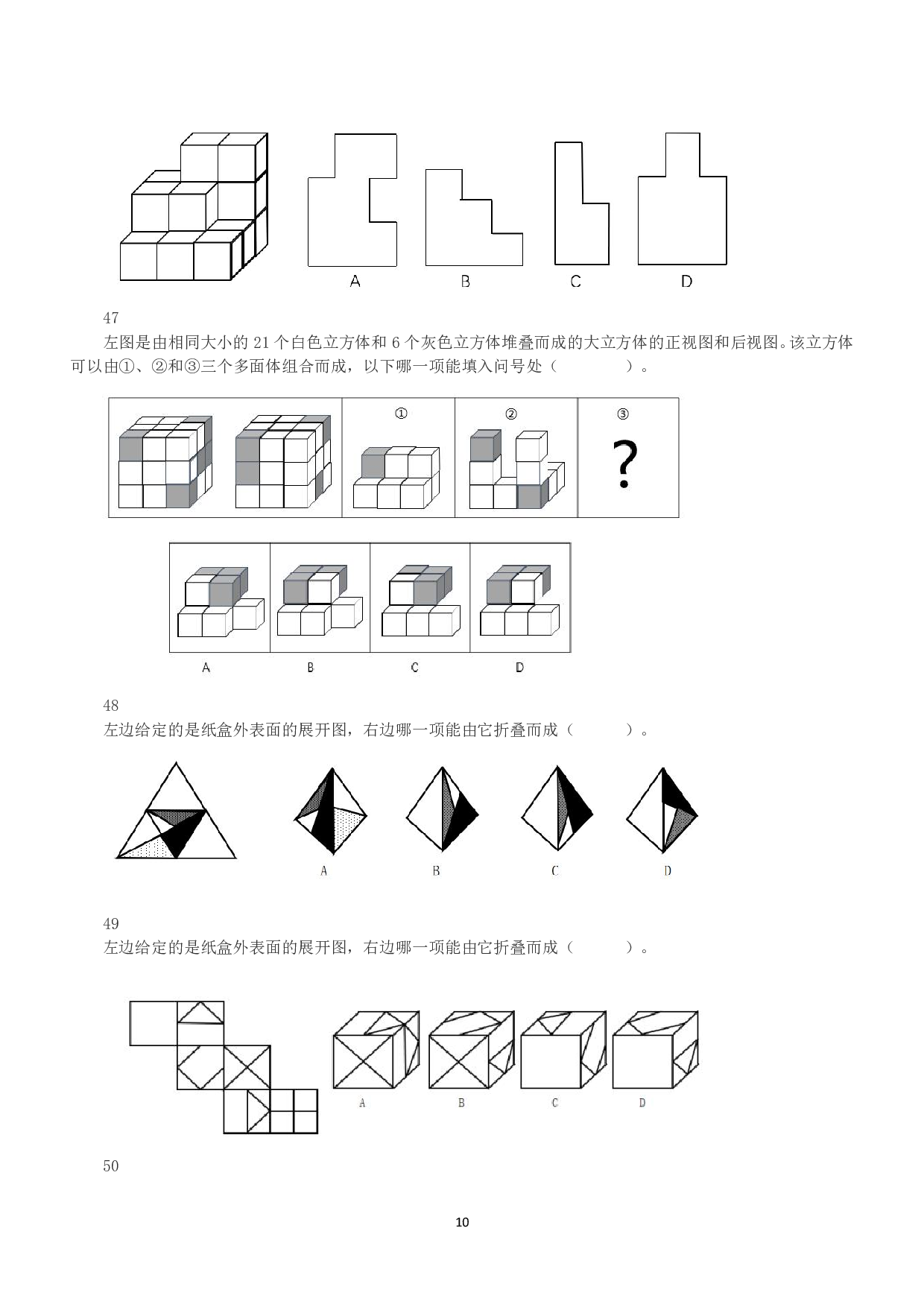 A B C D

47

左图是由相同大小的 21 个白色立方体和 6 个灰色立方体堆叠而成的大立方体的正视图和后视图。该立方体可以由①、②和③三个多面体组合而成，以下哪一项能填入问号处（ ）。

① ② ③

?

A B C D

48

左边给定的是纸盒外表面的展开图，右边哪一项能由它折叠而成（ ）。

A B C D

49

左边给定的是纸盒外表面的展开图，右边哪一项能由它折叠而成（ ）。

A B C D

50

10