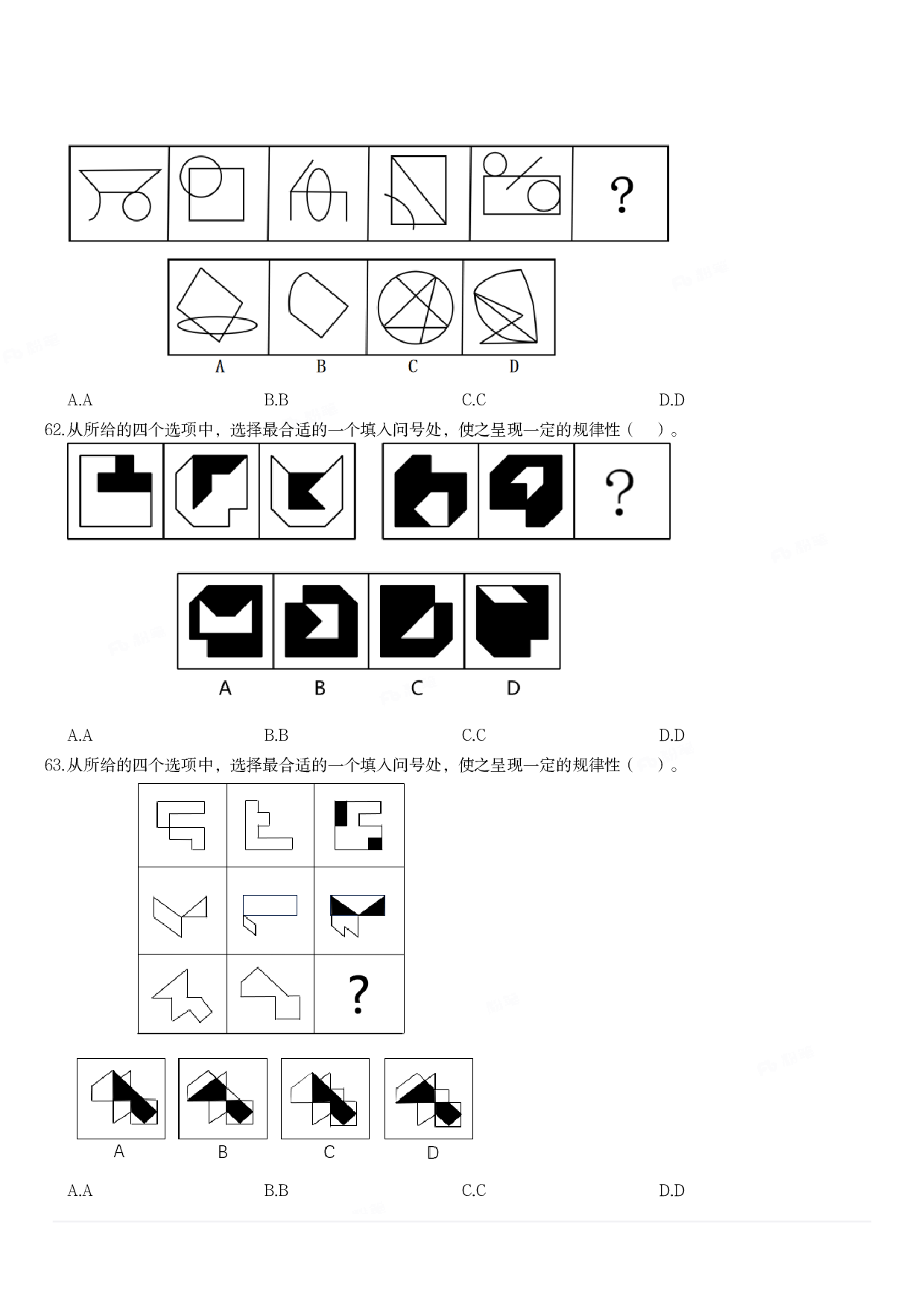 ?

A B C D

A.A B.B C.C D.D

62.从所给的四个选项中，选择最合适的一个填入问号处，使之呈现一定的规律性（ ）。

?

A B C D

A.A B.B C.C D.D

63.从所给的四个选项中，选择最合适的一个填入问号处，使之呈现一定的规律性（ ）。

?

A B C D

A.A B.B C.C D.D