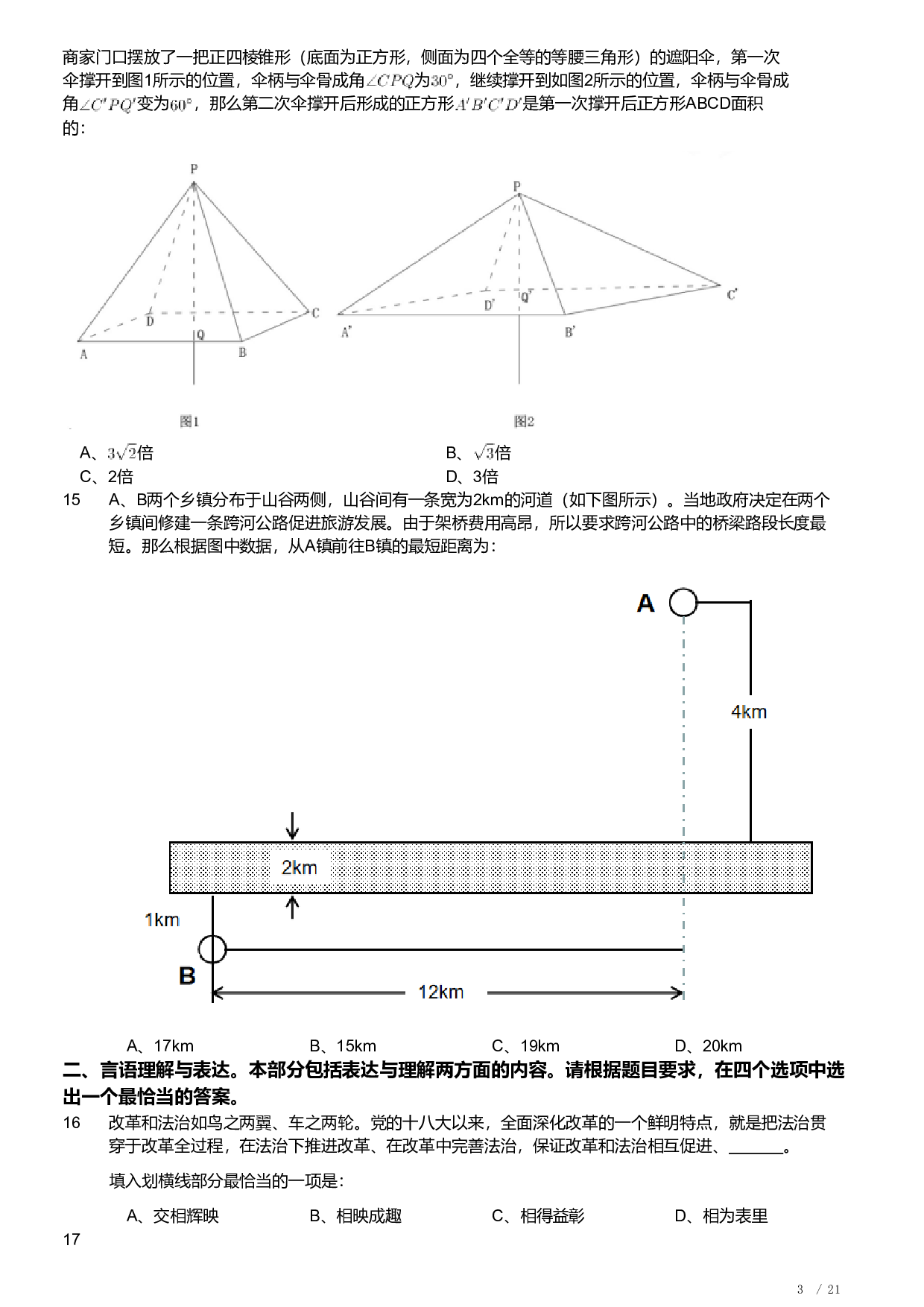 商家门口摆放了一把正四棱锥形（底面为正方形，侧面为四个全等的等腰三角形）的遮阳伞，第一次伞撑开到图1所示的位置，伞柄与伞骨成角$\angle CPQ$为$30°$，继续撑开到如图2所示的位置，伞柄与伞骨成角$\angle C'PQ'$变为$60°$，那么第二次伞撑开后形成的正方形$A'B'C'D'$是第一次撑开后正方形ABCD面积的：

P
D
C
A
Q
B
图1

P
D'
Q'
C'
A'
B'
图2

A、$3\sqrt{2}$倍
B、$\sqrt{3}$倍
C、2倍
D、3倍

15　A、B两个乡镇分布于山谷两侧，山谷间有一条宽为2km的河道（如下图所示）。当地政府决定在两个乡镇间修建一条跨河公路促进旅游发展。由于架桥费用高昂，所以要求跨河公路中的桥梁路段长度最短。那么根据图中数据，从A镇前往B镇的最短距离为：

A
4km
2km
1km
B
12km

A、17km　B、15km　C、19km　D、20km

二、言语理解与表达。本部分包括表达与理解两方面的内容。请根据题目要求，在四个选项中选出一个最恰当的答案。

16　改革和法治如鸟之两翼、车之两轮。党的十八大以来，全面深化改革的一个鲜明特点，就是把法治贯穿于改革全过程，在法治下推进改革、在改革中完善法治，保证改革和法治相互促进、______。

填入划横线部分最恰当的一项是：

A、交相辉映　B、相映成趣　C、相得益彰　D、相为表里

17

3 / 21